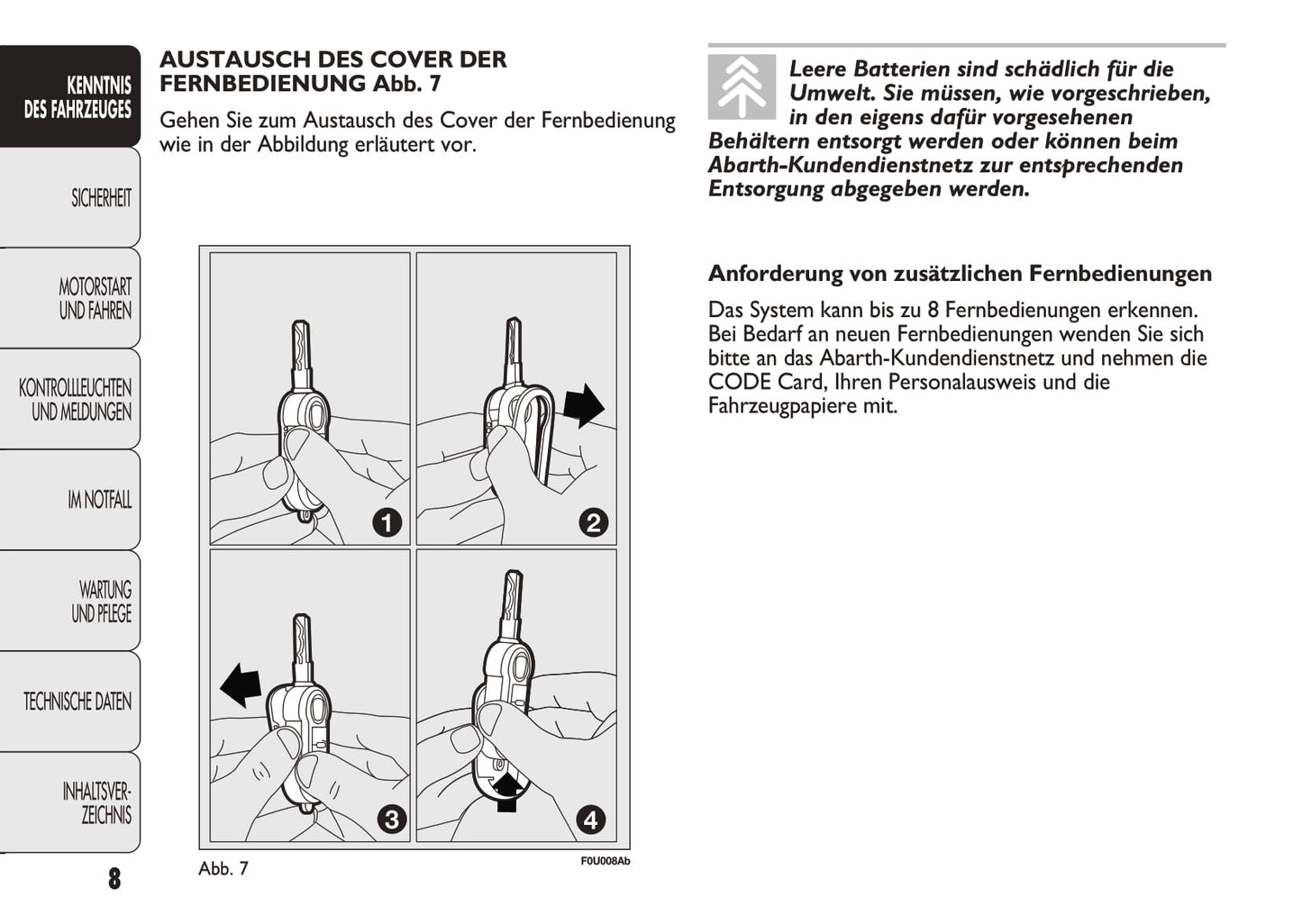 KENNTNIS DES FAHRZEUGES

SICHERHEIT

MOTORSTART UND FAHREN

KONTROLLLEUCHTEN UND MELDUNGEN

IM NOTFALL

WARTUNG UND PFLEGE

TECHNISCHE DATEN

INHALTSVERZEICHNIS

8

AUSTAUSCH DES COVER DER FERNBEDIENUNG Abb. 7

Gehen Sie zum Austausch des Cover der Fernbedienung wie in der Abbildung erläutert vor.

1

2

3

4

Abb. 7

F0U008Ab

Leere Batterien sind schädlich für die Umwelt. Sie müssen, wie vorgeschrieben, in den eigens dafür vorgesehenen Behältern entsorgt werden oder können beim Abarth-Kundendienstnetz zur entsprechenden Entsorgung abgegeben werden.

Anforderung von zusätzlichen Fernbedienungen

Das System kann bis zu 8 Fernbedienungen erkennen. Bei Bedarf an neuen Fernbedienungen wenden Sie sich bitte an das Abarth-Kundendienstnetz und nehmen die CODE Card, Ihren Personalausweis und die Fahrzeugpapiere mit.