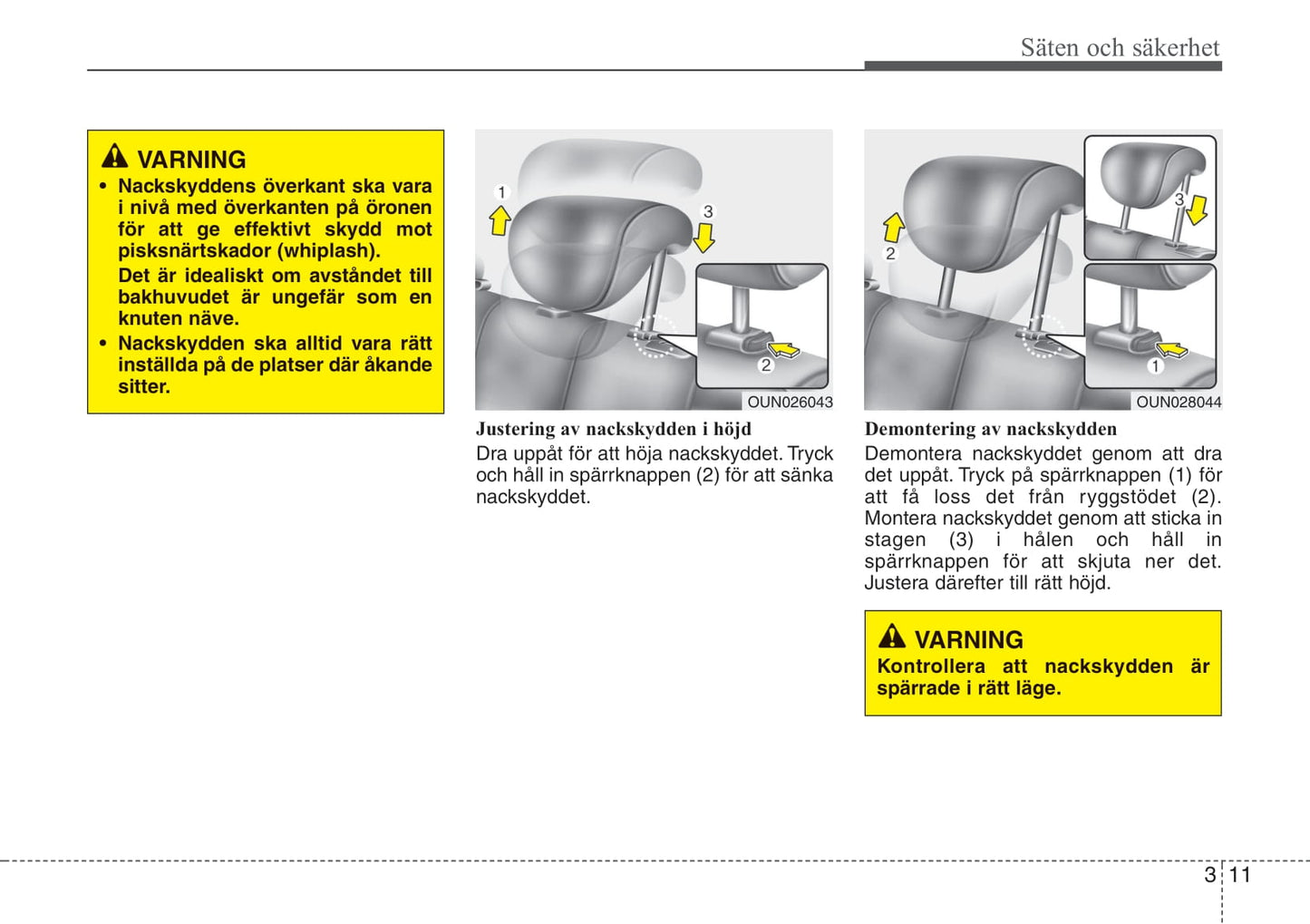 Säten och säkerhet

VARNING
• Nackskyddens överkant ska vara i nivå med överkanten på öronen för att ge effektivt skydd mot pisksnärtskador (whiplash).
Det är idealiskt om avståndet till bakhuvudet är ungefär som en knuten näve.
• Nackskydden ska alltid vara rätt inställda på de platser där åkande sitter.

1
3
2
OUN026043

Justering av nackskydden i höjd
Dra uppåt för att höja nackskyddet. Tryck och håll in spärrknappen (2) för att sänka nackskyddet.

2
3
1
OUN028044

Demontering av nackskydden
Demontera nackskyddet genom att dra det uppåt. Tryck på spärrknappen (1) för att få loss det från ryggstödet (2). Montera nackskyddet genom att sticka in stagen (3) i hålen och håll in spärrknappen för att skjuta ner det. Justera därefter till rätt höjd.

VARNING
Kontrollera att nackskydden är spärrade i rätt läge.

3 11