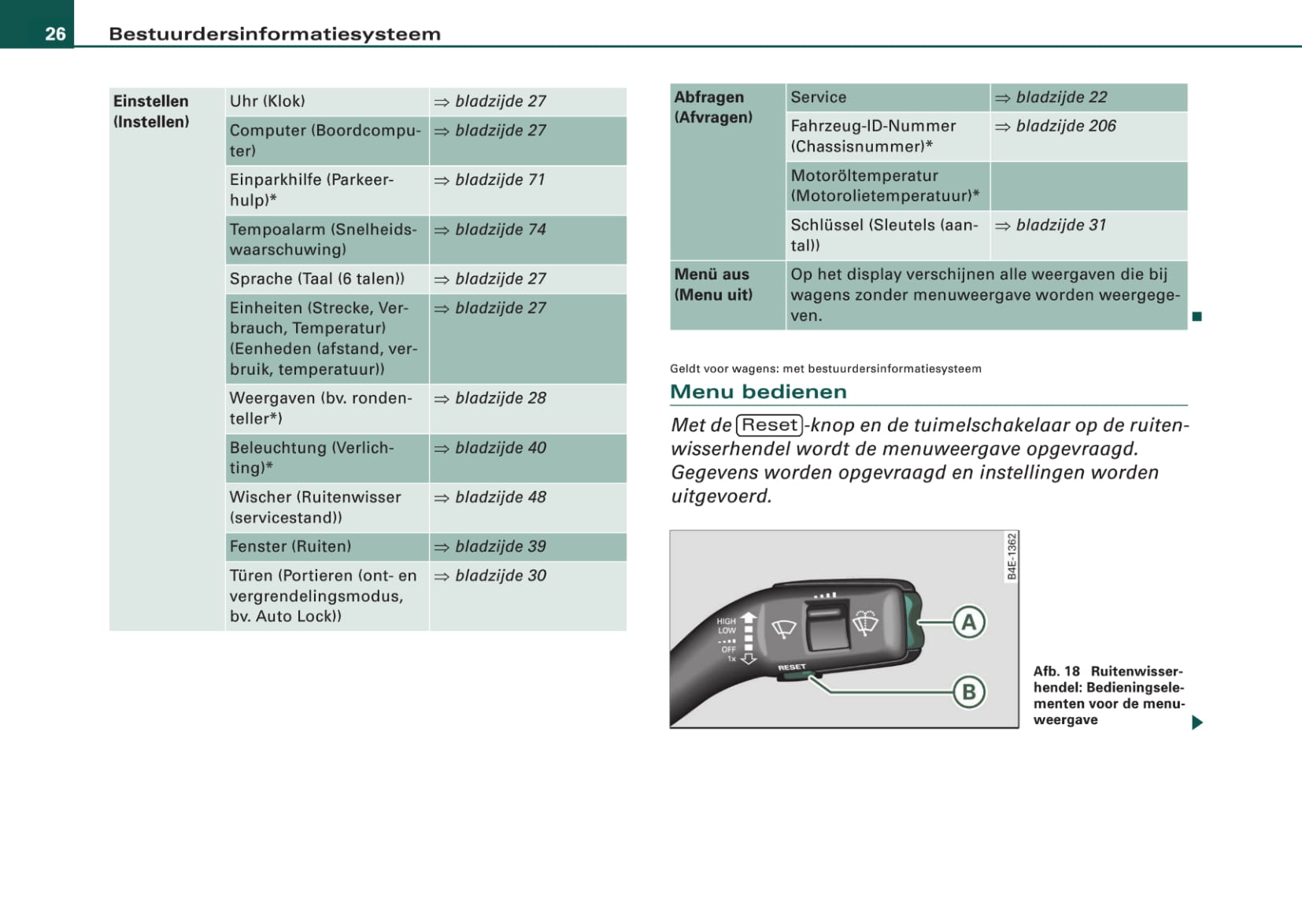 26 Bestuurdersinformatiesysteem

| Einstellen (Instellen) | Uhr (Klok) | ⇒ bladzijde 27 |
|---|---|---|
| | Computer (Boordcomputer) | ⇒ bladzijde 27 |
| | Einparkhilfe (Parkeerhulp)* | ⇒ bladzijde 71 |
| | Tempoalarm (Snelheidswaarschuwing) | ⇒ bladzijde 74 |
| | Sprache (Taal (6 talen)) | ⇒ bladzijde 27 |
| | Einheiten (Strecke, Verbrauch, Temperatur) (Eenheden (afstand, verbruik, temperatuur)) | ⇒ bladzijde 27 |
| | Weergaven (bv. rondenteller*) | ⇒ bladzijde 28 |
| | Beleuchtung (Verlichting)* | ⇒ bladzijde 40 |
| | Wischer (Ruitenwisser (servicestand)) | ⇒ bladzijde 48 |
| | Fenster (Ruiten) | ⇒ bladzijde 39 |
| | Türen (Portieren (ont- en vergrendelingsmodus, bv. Auto Lock)) | ⇒ bladzijde 30 |

| Abfragen (Afvragen) | Service | ⇒ bladzijde 22 |
|---|---|---|
| | Fahrzeug-ID-Nummer (Chassisnummer)* | ⇒ bladzijde 206 |
| | Motoröltemperatur (Motorolietemperatuur)* | |
| | Schlüssel (Sleutels (aantal)) | ⇒ bladzijde 31 |
| Menü aus (Menu uit) | Op het display verschijnen alle weergaven die bij wagens zonder menuweergave worden weergegeven. | |

Geldt voor wagens: met bestuurdersinformatiesysteem

Menu bedienen

Met de Reset-knop en de tuimelschakelaar op de ruitenwisserhendel wordt de menuweergave opgevraagd. Gegevens worden opgevraagd en instellingen worden uitgevoerd.

B4E-1362
HIGH
LOW
OFF
1x
RESET
A
B

Afb. 18 Ruitenwisserhendel: Bedieningselementen voor de menuweergave