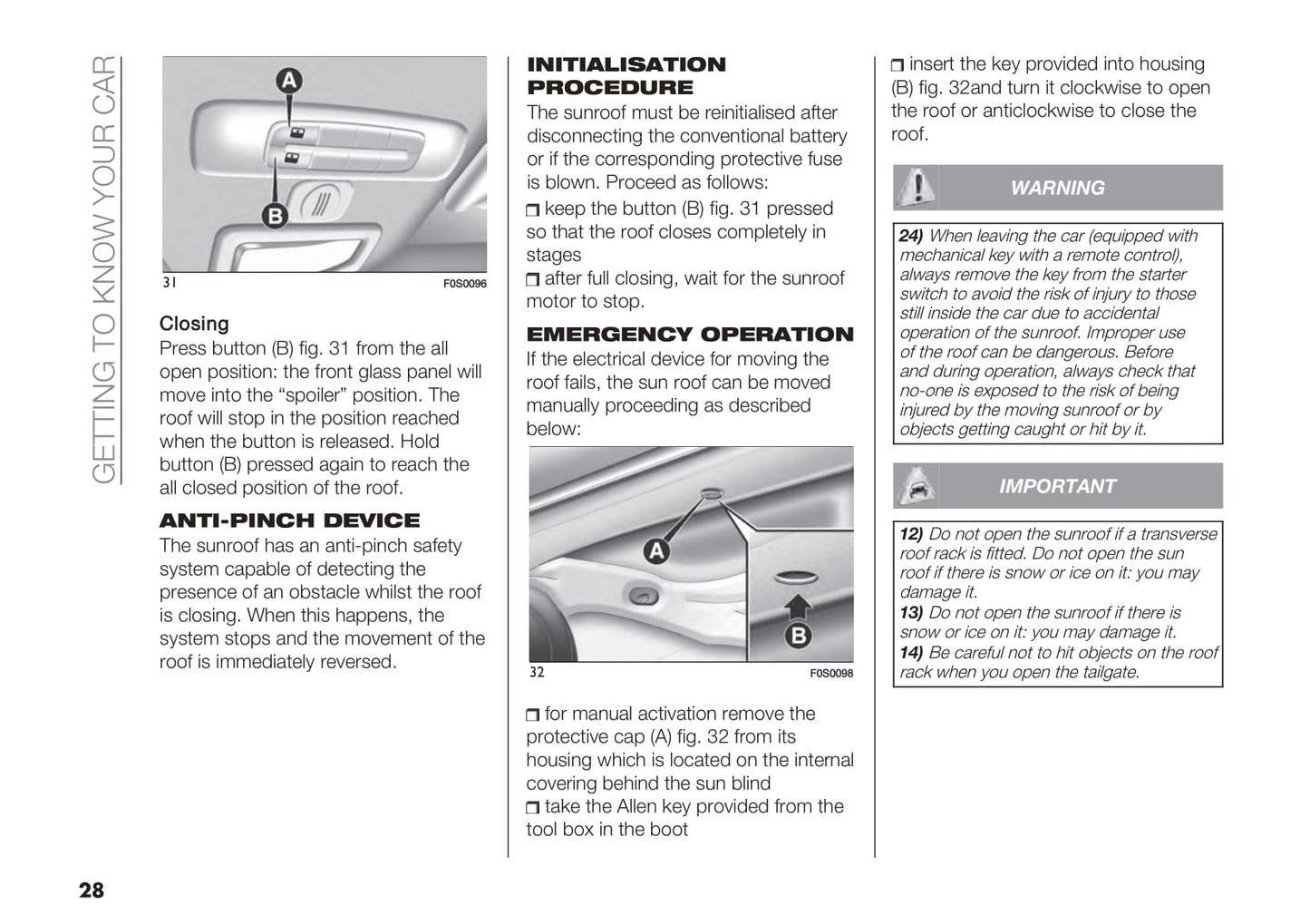 GETTING TO KNOW YOUR CAR

A
B
31 F0S0096

Closing
Press button (B) fig. 31 from the all open position: the front glass panel will move into the “spoiler” position. The roof will stop in the position reached when the button is released. Hold button (B) pressed again to reach the all closed position of the roof.

ANTI-PINCH DEVICE
The sunroof has an anti-pinch safety system capable of detecting the presence of an obstacle whilst the roof is closing. When this happens, the system stops and the movement of the roof is immediately reversed.

INITIALISATION PROCEDURE
The sunroof must be reinitialised after disconnecting the conventional battery or if the corresponding protective fuse is blown. Proceed as follows:
❒ keep the button (B) fig. 31 pressed so that the roof closes completely in stages
❒ after full closing, wait for the sunroof motor to stop.

EMERGENCY OPERATION
If the electrical device for moving the roof fails, the sun roof can be moved manually proceeding as described below:

A
B
32 F0S0098

❒ for manual activation remove the protective cap (A) fig. 32 from its housing which is located on the internal covering behind the sun blind
❒ take the Allen key provided from the tool box in the boot

❒ insert the key provided into housing (B) fig. 32and turn it clockwise to open the roof or anticlockwise to close the roof.

WARNING

24) When leaving the car (equipped with mechanical key with a remote control), always remove the key from the starter switch to avoid the risk of injury to those still inside the car due to accidental operation of the sunroof. Improper use of the roof can be dangerous. Before and during operation, always check that no-one is exposed to the risk of being injured by the moving sunroof or by objects getting caught or hit by it.

IMPORTANT

12) Do not open the sunroof if a transverse roof rack is fitted. Do not open the sun roof if there is snow or ice on it: you may damage it.
13) Do not open the sunroof if there is snow or ice on it: you may damage it.
14) Be careful not to hit objects on the roof rack when you open the tailgate.

28