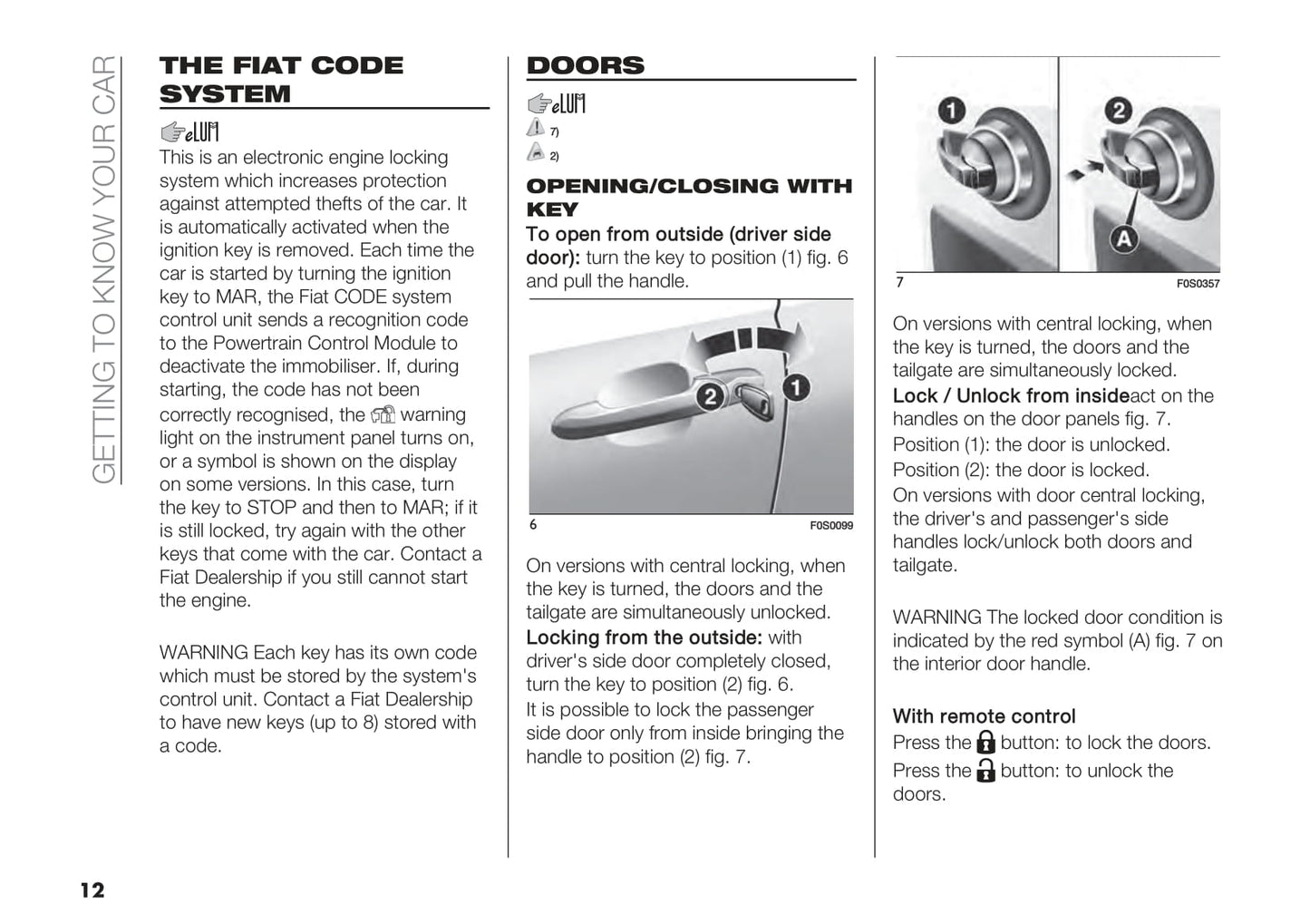 GETTING TO KNOW YOUR CAR

THE FIAT CODE SYSTEM

eLUM

This is an electronic engine locking system which increases protection against attempted thefts of the car. It is automatically activated when the ignition key is removed. Each time the car is started by turning the ignition key to MAR, the Fiat CODE system control unit sends a recognition code to the Powertrain Control Module to deactivate the immobiliser. If, during starting, the code has not been correctly recognised, the warning light on the instrument panel turns on, or a symbol is shown on the display on some versions. In this case, turn the key to STOP and then to MAR; if it is still locked, try again with the other keys that come with the car. Contact a Fiat Dealership if you still cannot start the engine.

WARNING Each key has its own code which must be stored by the system's control unit. Contact a Fiat Dealership to have new keys (up to 8) stored with a code.

DOORS

eLUM

7)

2)

OPENING/CLOSING WITH KEY

To open from outside (driver side door): turn the key to position (1) fig. 6 and pull the handle.

2 1

6 F0S0099

On versions with central locking, when the key is turned, the doors and the tailgate are simultaneously unlocked.

Locking from the outside: with driver's side door completely closed, turn the key to position (2) fig. 6.

It is possible to lock the passenger side door only from inside bringing the handle to position (2) fig. 7.

1 2 A

7 F0S0357

On versions with central locking, when the key is turned, the doors and the tailgate are simultaneously locked.

Lock / Unlock from insideact on the handles on the door panels fig. 7.

Position (1): the door is unlocked.

Position (2): the door is locked.

On versions with door central locking, the driver's and passenger's side handles lock/unlock both doors and tailgate.

WARNING The locked door condition is indicated by the red symbol (A) fig. 7 on the interior door handle.

With remote control

Press the button: to lock the doors.

Press the button: to unlock the doors.

12