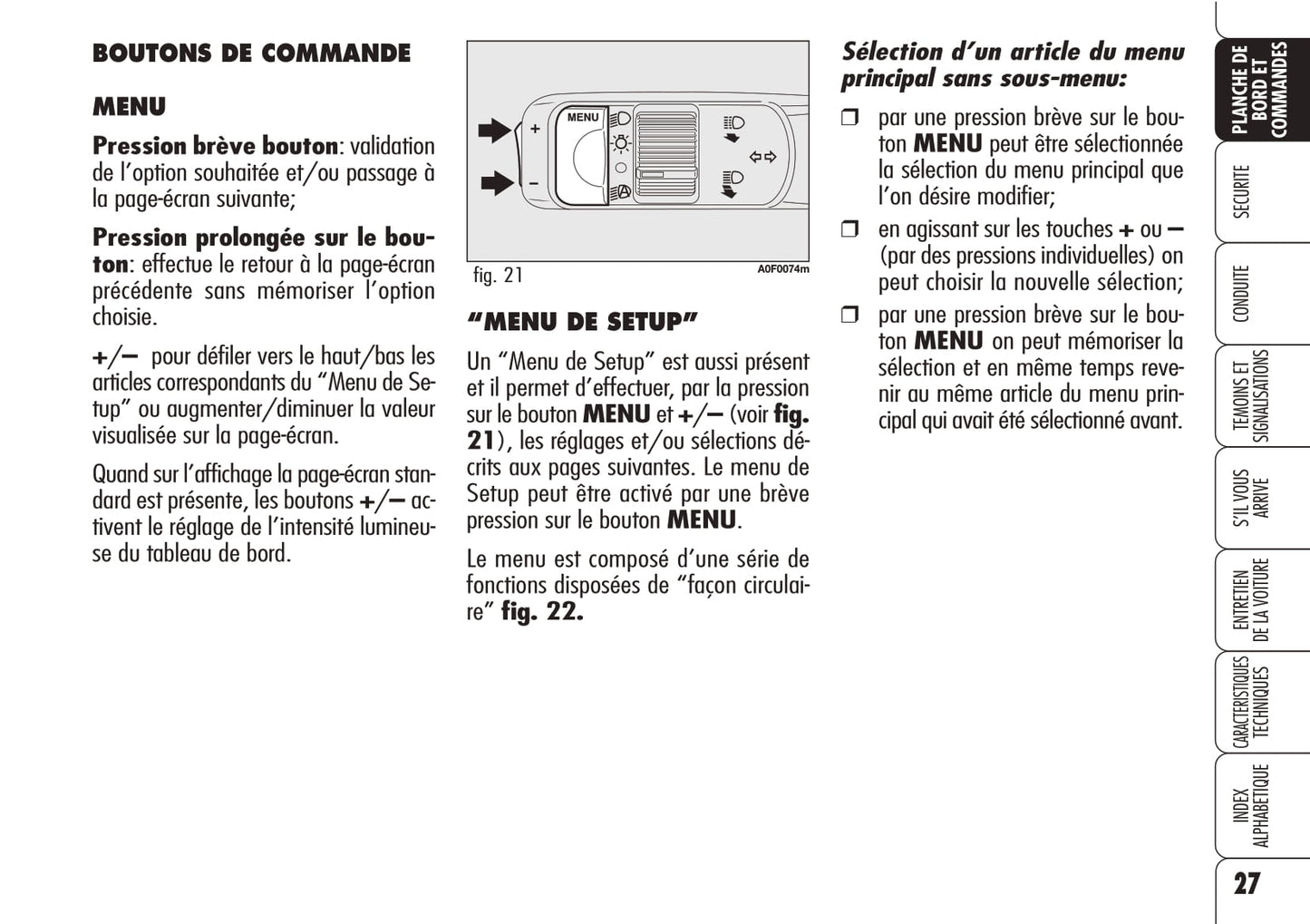 BOUTONS DE COMMANDE

MENU

Pression brève bouton: validation de l'option souhaitée et/ou passage à la page-écran suivante;

Pression prolongée sur le bouton: effectue le retour à la page-écran précédente sans mémoriser l'option choisie.

+/– pour défiler vers le haut/bas les articles correspondants du "Menu de Setup" ou augmenter/diminuer la valeur visualisée sur la page-écran.

Quand sur l'affichage la page-écran standard est présente, les boutons +/– activent le réglage de l'intensité lumineuse du tableau de bord.

MENU
+
–
fig. 21
A0F0074m

"MENU DE SETUP"

Un "Menu de Setup" est aussi présent et il permet d'effectuer, par la pression sur le bouton MENU et +/– (voir fig. 21), les réglages et/ou sélections décrits aux pages suivantes. Le menu de Setup peut être activé par une brève pression sur le bouton MENU.

Le menu est composé d'une série de fonctions disposées de "façon circulaire" fig. 22.

Sélection d'un article du menu principal sans sous-menu:

❒ par une pression brève sur le bouton MENU peut être sélectionnée la sélection du menu principal que l'on désire modifier;

❒ en agissant sur les touches + ou – (par des pressions individuelles) on peut choisir la nouvelle sélection;

❒ par une pression brève sur le bouton MENU on peut mémoriser la sélection et en même temps revenir au même article du menu principal qui avait été sélectionné avant.

PLANCHE DE BORD ET COMMANDES
SECURITE
CONDUITE
TEMOINS ET SIGNALISATIONS
S'IL VOUS ARRIVE
ENTRETIEN DE LA VOITURE
CARACTERISTIQUES TECHNIQUES
INDEX ALPHABETIQUE

27