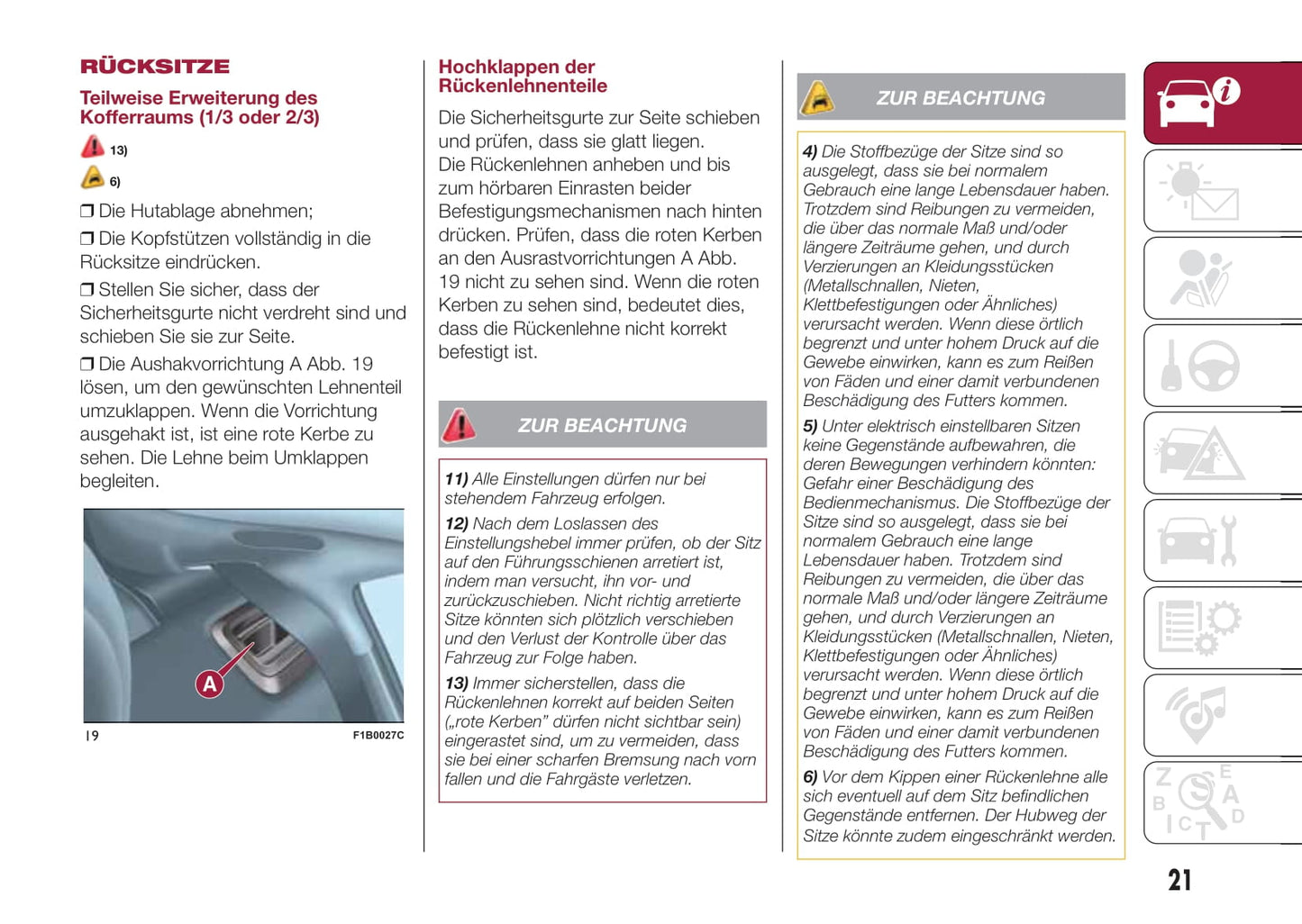 RÜCKSITZE

Teilweise Erweiterung des Kofferraums (1/3 oder 2/3)

13)

6)

❒ Die Hutablage abnehmen;

❒ Die Kopfstützen vollständig in die Rücksitze eindrücken.

❒ Stellen Sie sicher, dass der Sicherheitsgurte nicht verdreht sind und schieben Sie sie zur Seite.

❒ Die Aushakvorrichtung A Abb. 19 lösen, um den gewünschten Lehnenteil umzuklappen. Wenn die Vorrichtung ausgehakt ist, ist eine rote Kerbe zu sehen. Die Lehne beim Umklappen begleiten.

A

19

F1B0027C

Hochklappen der Rückenlehnenteile

Die Sicherheitsgurte zur Seite schieben und prüfen, dass sie glatt liegen. Die Rückenlehnen anheben und bis zum hörbaren Einrasten beider Befestigungsmechanismen nach hinten drücken. Prüfen, dass die roten Kerben an den Ausrastvorrichtungen A Abb. 19 nicht zu sehen sind. Wenn die roten Kerben zu sehen sind, bedeutet dies, dass die Rückenlehne nicht korrekt befestigt ist.

ZUR BEACHTUNG

11) Alle Einstellungen dürfen nur bei stehendem Fahrzeug erfolgen.

12) Nach dem Loslassen des Einstellungshebel immer prüfen, ob der Sitz auf den Führungsschienen arretiert ist, indem man versucht, ihn vor- und zurückzuschieben. Nicht richtig arretierte Sitze könnten sich plötzlich verschieben und den Verlust der Kontrolle über das Fahrzeug zur Folge haben.

13) Immer sicherstellen, dass die Rückenlehnen korrekt auf beiden Seiten („rote Kerben" dürfen nicht sichtbar sein) eingerastet sind, um zu vermeiden, dass sie bei einer scharfen Bremsung nach vorn fallen und die Fahrgäste verletzen.

ZUR BEACHTUNG

4) Die Stoffbezüge der Sitze sind so ausgelegt, dass sie bei normalem Gebrauch eine lange Lebensdauer haben. Trotzdem sind Reibungen zu vermeiden, die über das normale Maß und/oder längere Zeiträume gehen, und durch Verzierungen an Kleidungsstücken (Metallschnallen, Nieten, Klettbefestigungen oder Ähnliches) verursacht werden. Wenn diese örtlich begrenzt und unter hohem Druck auf die Gewebe einwirken, kann es zum Reißen von Fäden und einer damit verbundenen Beschädigung des Futters kommen.

5) Unter elektrisch einstellbaren Sitzen keine Gegenstände aufbewahren, die deren Bewegungen verhindern könnten: Gefahr einer Beschädigung des Bedienmechanismus. Die Stoffbezüge der Sitze sind so ausgelegt, dass sie bei normalem Gebrauch eine lange Lebensdauer haben. Trotzdem sind Reibungen zu vermeiden, die über das normale Maß und/oder längere Zeiträume gehen, und durch Verzierungen an Kleidungsstücken (Metallschnallen, Nieten, Klettbefestigungen oder Ähnliches) verursacht werden. Wenn diese örtlich begrenzt und unter hohem Druck auf die Gewebe einwirken, kann es zum Reißen von Fäden und einer damit verbundenen Beschädigung des Futters kommen.

6) Vor dem Kippen einer Rückenlehne alle sich eventuell auf dem Sitz befindlichen Gegenstände entfernen. Der Hubweg der Sitze könnte zudem eingeschränkt werden.

21