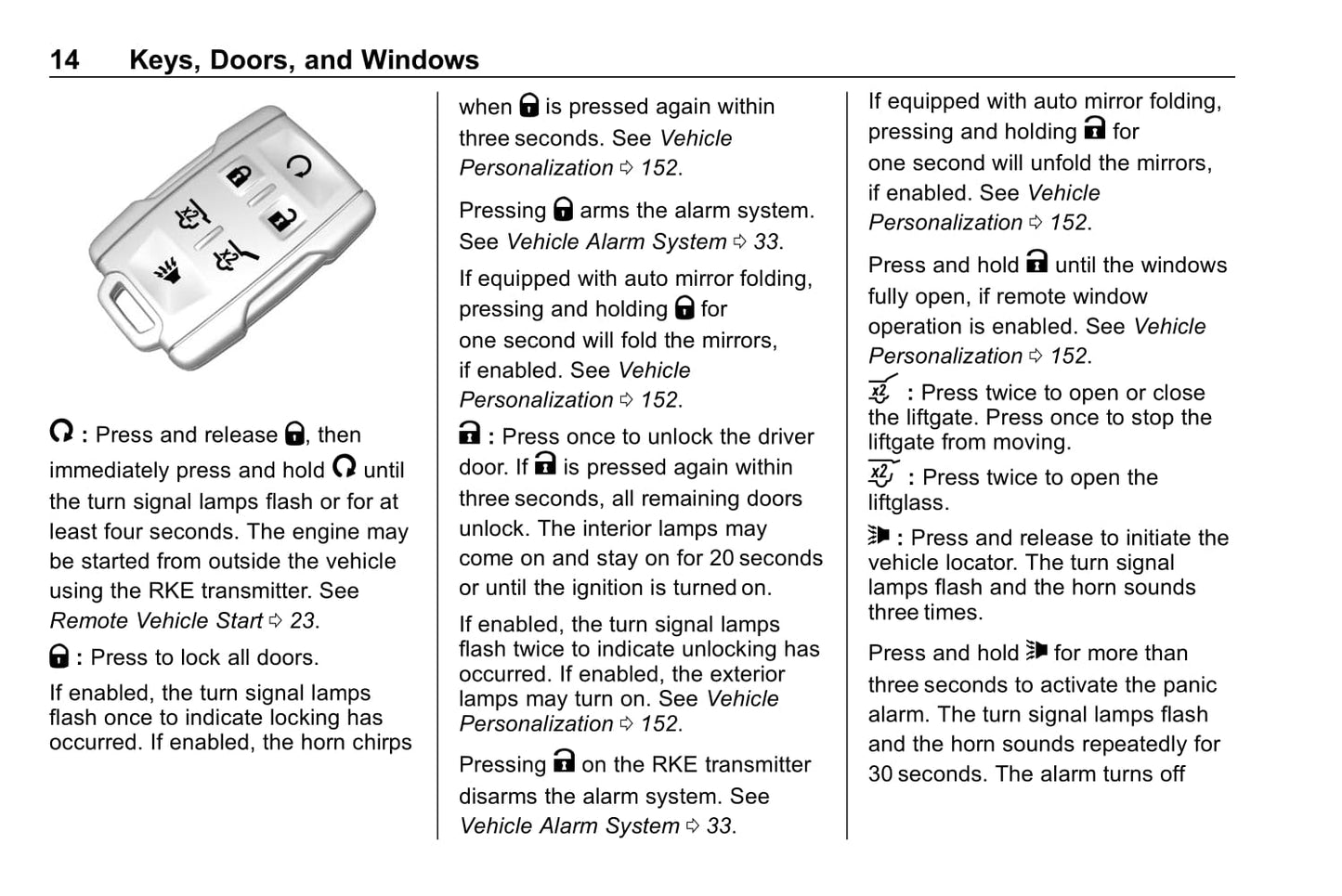 14 Keys, Doors, and Windows

: Press and release , then immediately press and hold  until the turn signal lamps flash or for at least four seconds. The engine may be started from outside the vehicle using the RKE transmitter. See Remote Vehicle Start ⇨ 23.

: Press to lock all doors.

If enabled, the turn signal lamps flash once to indicate locking has occurred. If enabled, the horn chirps when  is pressed again within three seconds. See Vehicle Personalization ⇨ 152.

Pressing  arms the alarm system. See Vehicle Alarm System ⇨ 33.

If equipped with auto mirror folding, pressing and holding  for one second will fold the mirrors, if enabled. See Vehicle Personalization ⇨ 152.

: Press once to unlock the driver door. If  is pressed again within three seconds, all remaining doors unlock. The interior lamps may come on and stay on for 20 seconds or until the ignition is turned on.

If enabled, the turn signal lamps flash twice to indicate unlocking has occurred. If enabled, the exterior lamps may turn on. See Vehicle Personalization ⇨ 152.

Pressing  on the RKE transmitter disarms the alarm system. See Vehicle Alarm System ⇨ 33.

If equipped with auto mirror folding, pressing and holding  for one second will unfold the mirrors, if enabled. See Vehicle Personalization ⇨ 152.

Press and hold  until the windows fully open, if remote window operation is enabled. See Vehicle Personalization ⇨ 152.

x2 : Press twice to open or close the liftgate. Press once to stop the liftgate from moving.

x2 : Press twice to open the liftglass.

: Press and release to initiate the vehicle locator. The turn signal lamps flash and the horn sounds three times.

Press and hold  for more than three seconds to activate the panic alarm. The turn signal lamps flash and the horn sounds repeatedly for 30 seconds. The alarm turns off