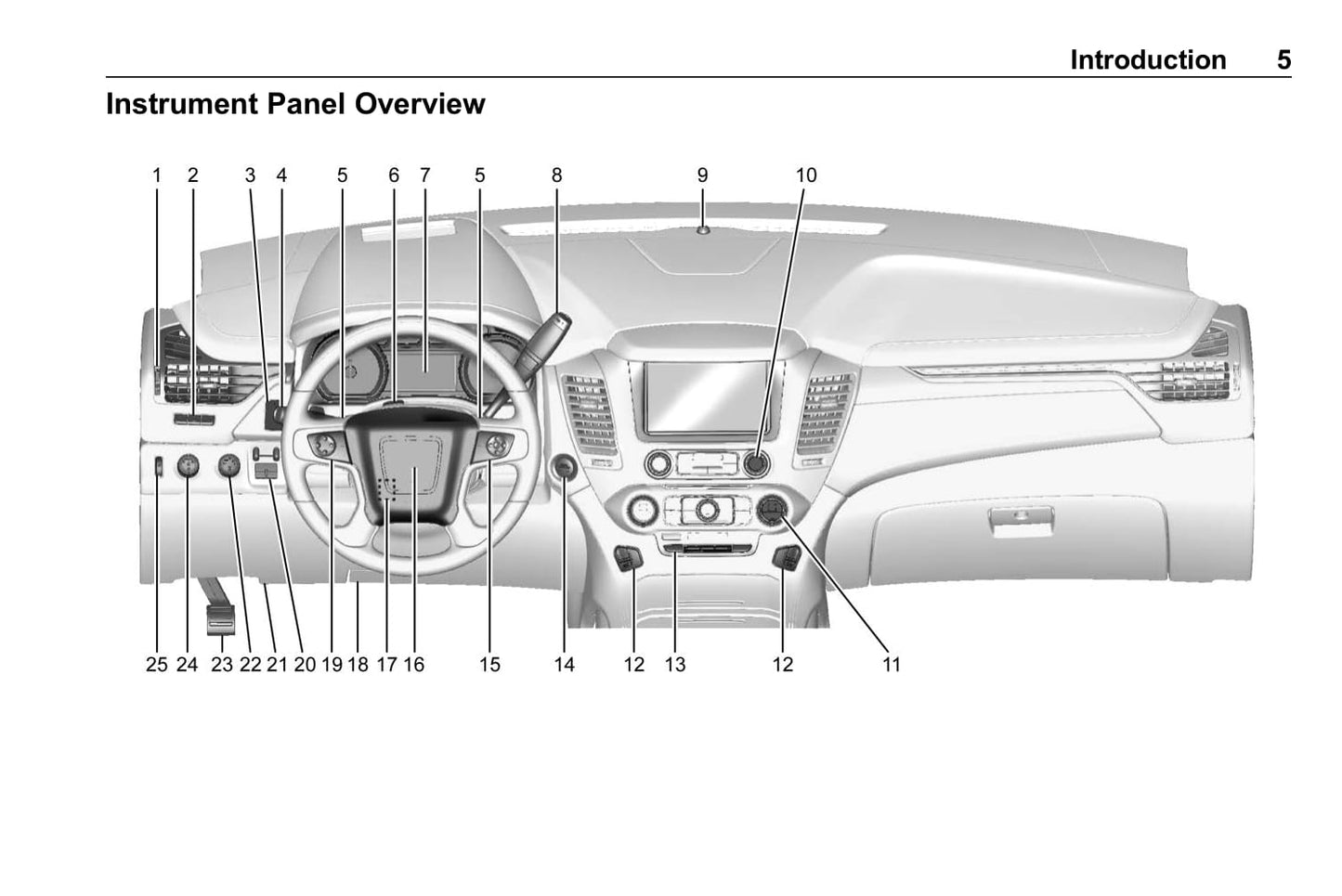 Introduction 5

Instrument Panel Overview

1 2 3 4 5 6 7 5 8 9 10

25 24 23 22 21 20 19 18 17 16 15 14 12 13 12 11