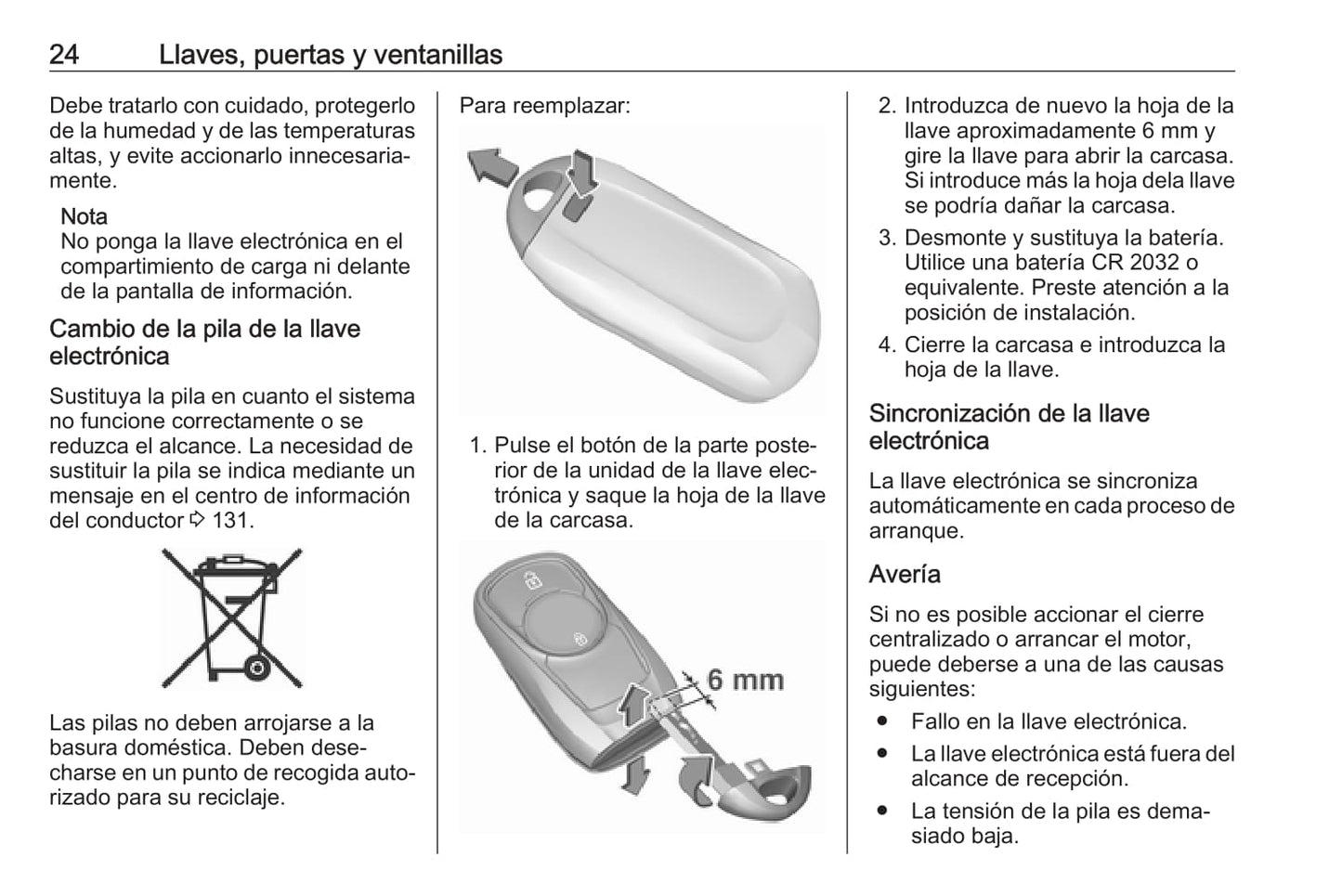 24 Llaves, puertas y ventanillas

Debe tratarlo con cuidado, protegerlo de la humedad y de las temperaturas altas, y evite accionarlo innecesariamente.

Nota
No ponga la llave electrónica en el compartimiento de carga ni delante de la pantalla de información.

Cambio de la pila de la llave electrónica

Sustituya la pila en cuanto el sistema no funcione correctamente o se reduzca el alcance. La necesidad de sustituir la pila se indica mediante un mensaje en el centro de información del conductor ⇨ 131.

Las pilas no deben arrojarse a la basura doméstica. Deben desecharse en un punto de recogida autorizado para su reciclaje.

Para reemplazar:

1. Pulse el botón de la parte posterior de la unidad de la llave electrónica y saque la hoja de la llave de la carcasa.

6 mm

2. Introduzca de nuevo la hoja de la llave aproximadamente 6 mm y gire la llave para abrir la carcasa. Si introduce más la hoja dela llave se podría dañar la carcasa.
3. Desmonte y sustituya la batería. Utilice una batería CR 2032 o equivalente. Preste atención a la posición de instalación.
4. Cierre la carcasa e introduzca la hoja de la llave.

Sincronización de la llave electrónica

La llave electrónica se sincroniza automáticamente en cada proceso de arranque.

Avería

Si no es posible accionar el cierre centralizado o arrancar el motor, puede deberse a una de las causas siguientes:

● Fallo en la llave electrónica.
● La llave electrónica está fuera del alcance de recepción.
● La tensión de la pila es demasiado baja.