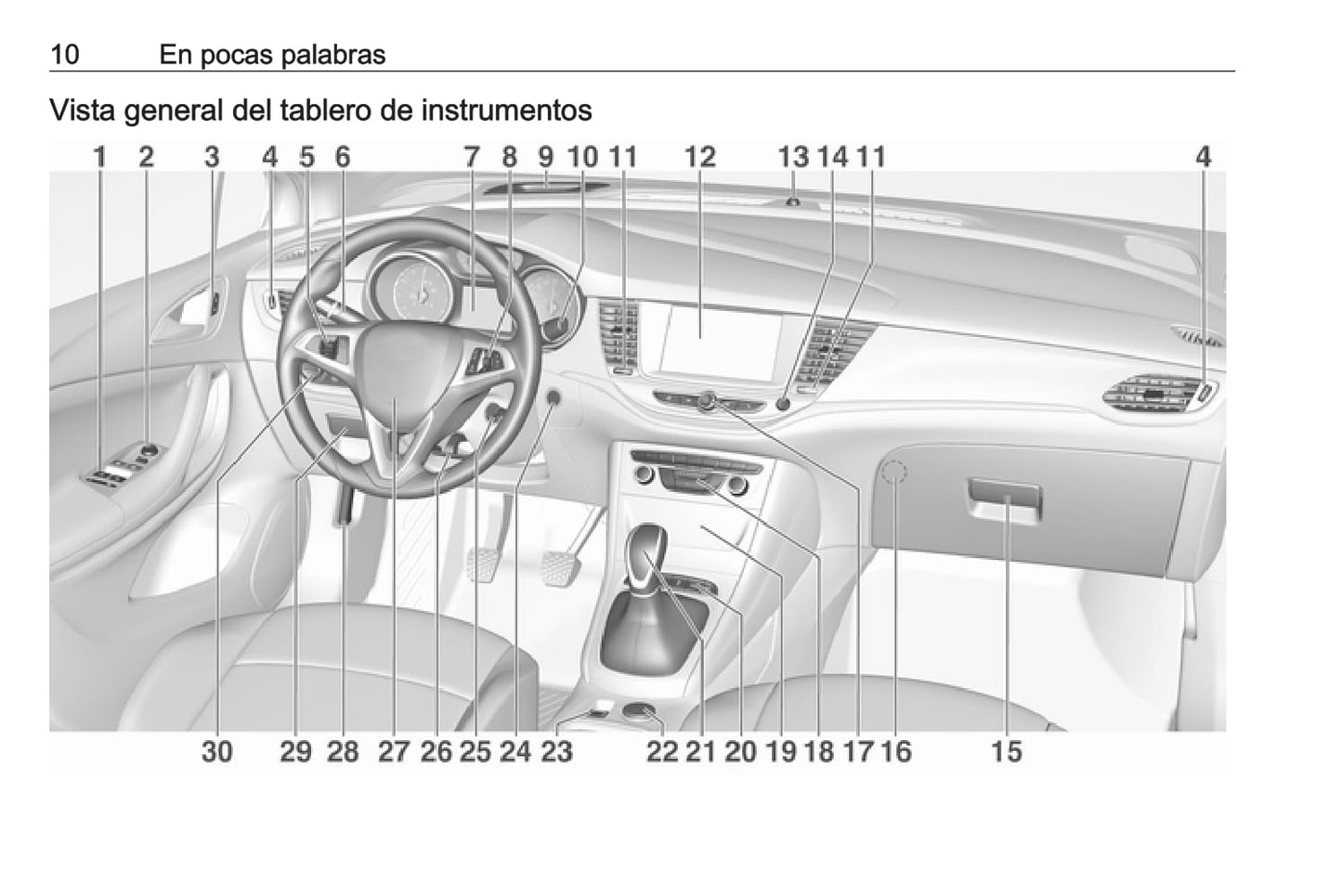 10 En pocas palabras

Vista general del tablero de instrumentos

1 2 3 4 5 6 7 8 9 10 11 12 13 14 11 4

30 29 28 27 26 25 24 23 22 21 20 19 18 17 16 15