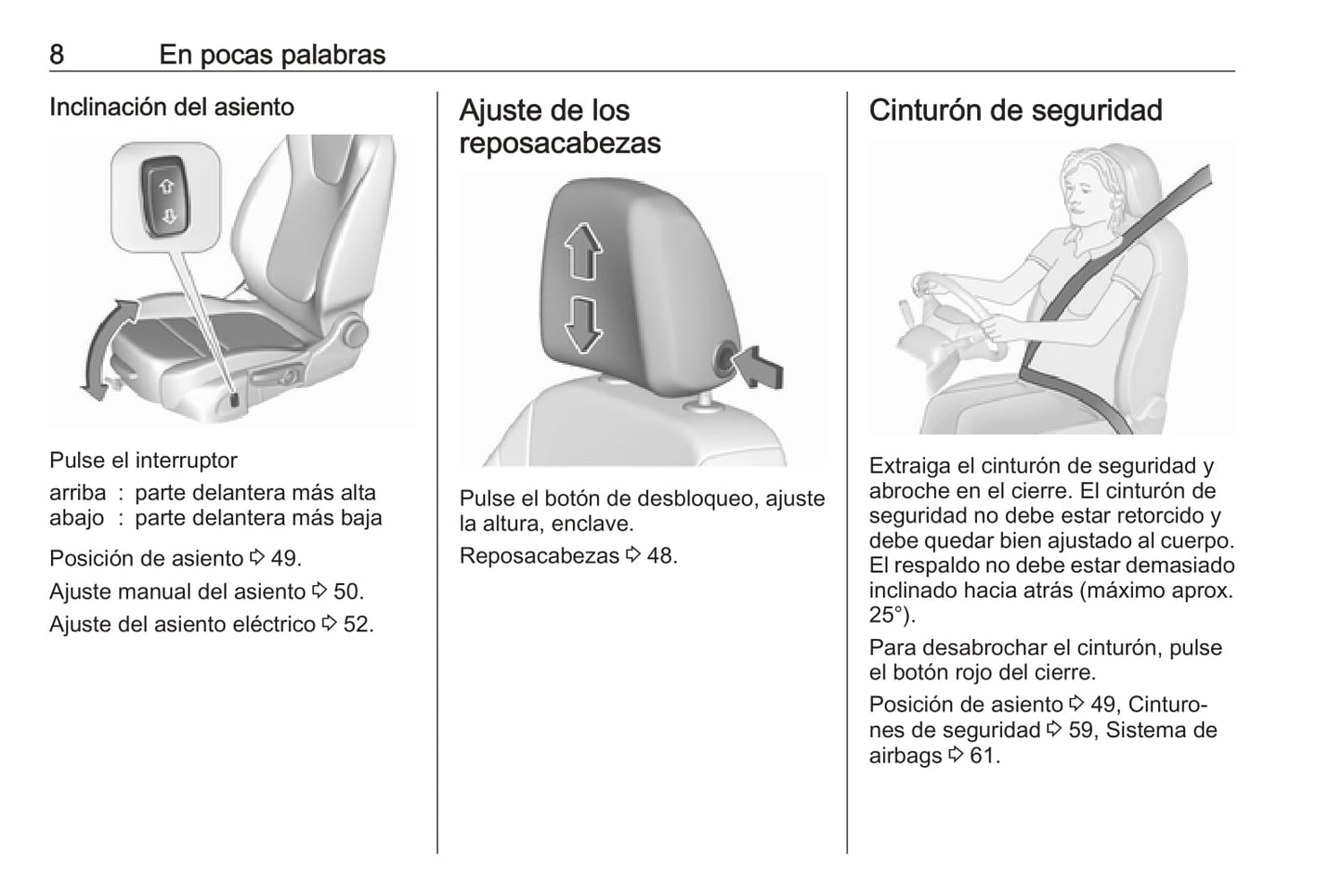 8 En pocas palabras

Inclinación del asiento

Pulse el interruptor
arriba : parte delantera más alta
abajo : parte delantera más baja

Posición de asiento ⇨ 49.

Ajuste manual del asiento ⇨ 50.

Ajuste del asiento eléctrico ⇨ 52.

Ajuste de los reposacabezas

Pulse el botón de desbloqueo, ajuste la altura, enclave.

Reposacabezas ⇨ 48.

Cinturón de seguridad

Extraiga el cinturón de seguridad y abroche en el cierre. El cinturón de seguridad no debe estar retorcido y debe quedar bien ajustado al cuerpo. El respaldo no debe estar demasiado inclinado hacia atrás (máximo aprox. 25°).

Para desabrochar el cinturón, pulse el botón rojo del cierre.

Posición de asiento ⇨ 49, Cinturones de seguridad ⇨ 59, Sistema de airbags ⇨ 61.