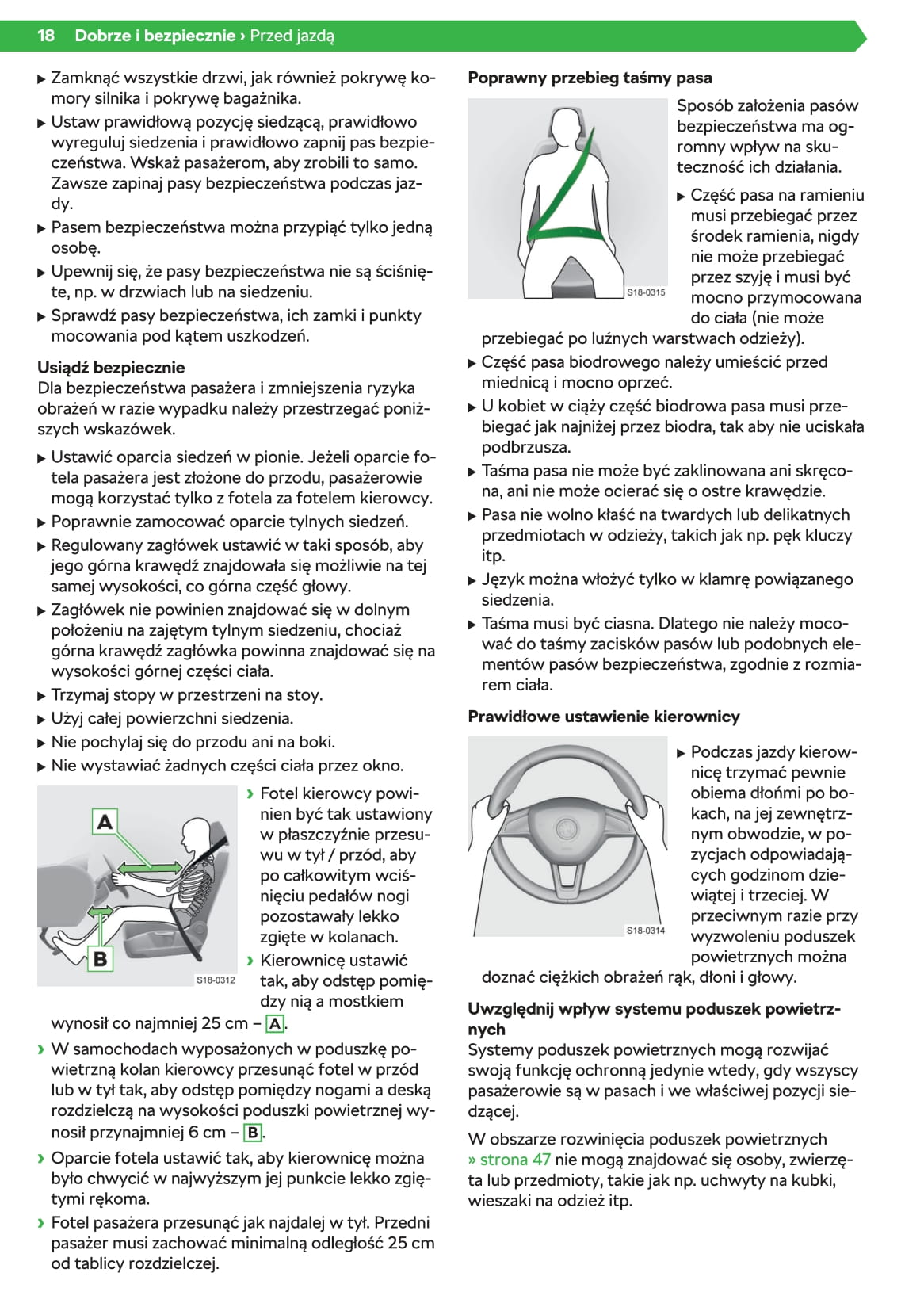 18 Dobrze i bezpiecznie › Przed jazdą

▶ Zamknąć wszystkie drzwi, jak również pokrywę komory silnika i pokrywę bagażnika.
▶ Ustaw prawidłową pozycję siedzącą, prawidłowo wyreguluj siedzenia i prawidłowo zapnij pas bezpieczeństwa. Wskaż pasażerom, aby zrobili to samo. Zawsze zapinaj pasy bezpieczeństwa podczas jazdy.
▶ Pasem bezpieczeństwa można przypiąć tylko jedną osobę.
▶ Upewnij się, że pasy bezpieczeństwa nie są ściśnięte, np. w drzwiach lub na siedzeniu.
▶ Sprawdź pasy bezpieczeństwa, ich zamki i punkty mocowania pod kątem uszkodzeń.

Usiądź bezpiecznie
Dla bezpieczeństwa pasażera i zmniejszenia ryzyka obrażeń w razie wypadku należy przestrzegać poniższych wskazówek.

▶ Ustawić oparcia siedzeń w pionie. Jeżeli oparcie fotela pasażera jest złożone do przodu, pasażerowie mogą korzystać tylko z fotela za fotelem kierowcy.
▶ Poprawnie zamocować oparcie tylnych siedzeń.
▶ Regulowany zagłówek ustawić w taki sposób, aby jego górna krawędź znajdowała się możliwie na tej samej wysokości, co górna część głowy.
▶ Zagłówek nie powinien znajdować się w dolnym położeniu na zajętym tylnym siedzeniu, chociaż górna krawędź zagłówka powinna znajdować się na wysokości górnej części ciała.
▶ Trzymaj stopy w przestrzeni na stoy.
▶ Użyj całej powierzchni siedzenia.
▶ Nie pochylaj się do przodu ani na boki.
▶ Nie wystawiać żadnych części ciała przez okno.

A
B
S18-0312

› Fotel kierowcy powinien być tak ustawiony w płaszczyźnie przesuwu w tył / przód, aby po całkowitym wciśnięciu pedałów nogi pozostawały lekko zgięte w kolanach.
› Kierownicę ustawić tak, aby odstęp pomiędzy nią a mostkiem wynosił co najmniej 25 cm – A.
› W samochodach wyposażonych w poduszkę powietrzną kolan kierowcy przesunąć fotel w przód lub w tył tak, aby odstęp pomiędzy nogami a deską rozdzielczą na wysokości poduszki powietrznej wynosił przynajmniej 6 cm – B.
› Oparcie fotela ustawić tak, aby kierownicę można było chwycić w najwyższym jej punkcie lekko zgiętymi rękoma.
› Fotel pasażera przesunąć jak najdalej w tył. Przedni pasażer musi zachować minimalną odległość 25 cm od tablicy rozdzielczej.

Poprawny przebieg taśmy pasa

S18-0315

Sposób założenia pasów bezpieczeństwa ma ogromny wpływ na skuteczność ich działania.
▶ Część pasa na ramieniu musi przebiegać przez środek ramienia, nigdy nie może przebiegać przez szyję i musi być mocno przymocowana do ciała (nie może przebiegać po luźnych warstwach odzieży).
▶ Część pasa biodrowego należy umieścić przed miednicą i mocno oprzeć.
▶ U kobiet w ciąży część biodrowa pasa musi przebiegać jak najniżej przez biodra, tak aby nie uciskała podbrzusza.
▶ Taśma pasa nie może być zaklinowana ani skręcona, ani nie może ocierać się o ostre krawędzie.
▶ Pasa nie wolno kłaść na twardych lub delikatnych przedmiotach w odzieży, takich jak np. pęk kluczy itp.
▶ Język można włożyć tylko w klamrę powiązanego siedzenia.
▶ Taśma musi być ciasna. Dlatego nie należy mocować do taśmy zacisków pasów lub podobnych elementów pasów bezpieczeństwa, zgodnie z rozmiarem ciała.

Prawidłowe ustawienie kierownicy

S18-0314

▶ Podczas jazdy kierownicę trzymać pewnie obiema dłońmi po bokach, na jej zewnętrznym obwodzie, w pozycjach odpowiadających godzinom dziewiątej i trzeciej. W przeciwnym razie przy wyzwoleniu poduszek powietrznych można doznać ciężkich obrażeń rąk, dłoni i głowy.

Uwzględnij wpływ systemu poduszek powietrznych
Systemy poduszek powietrznych mogą rozwijać swoją funkcję ochronną jedynie wtedy, gdy wszyscy pasażerowie są w pasach i we właściwej pozycji siedzącej.

W obszarze rozwinięcia poduszek powietrznych » strona 47 nie mogą znajdować się osoby, zwierzęta lub przedmioty, takie jak np. uchwyty na kubki, wieszaki na odzież itp.