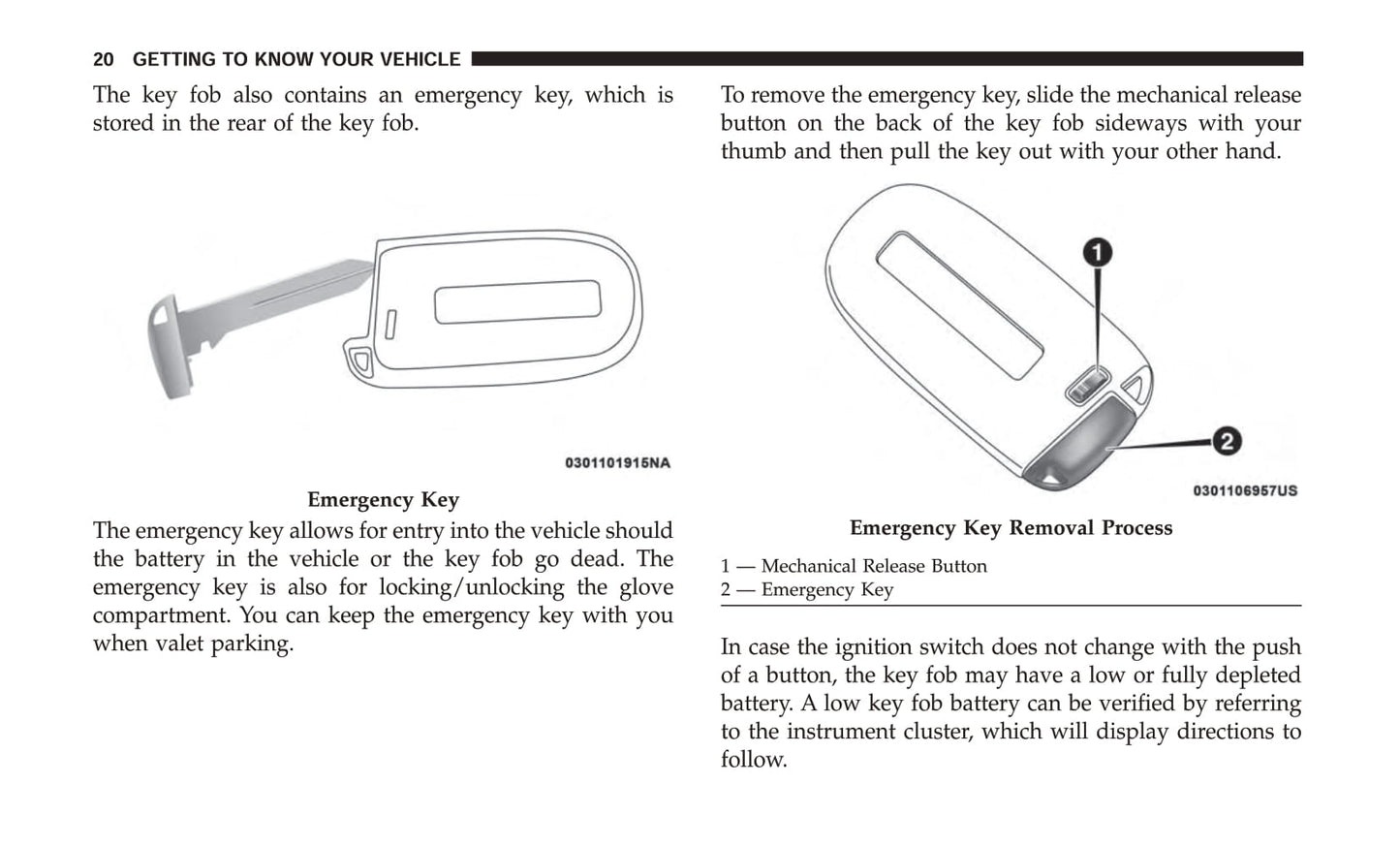 20 GETTING TO KNOW YOUR VEHICLE

The key fob also contains an emergency key, which is stored in the rear of the key fob.

0301101915NA

Emergency Key

The emergency key allows for entry into the vehicle should the battery in the vehicle or the key fob go dead. The emergency key is also for locking/unlocking the glove compartment. You can keep the emergency key with you when valet parking.

To remove the emergency key, slide the mechanical release button on the back of the key fob sideways with your thumb and then pull the key out with your other hand.

1

2

0301106957US

Emergency Key Removal Process

1 — Mechanical Release Button
2 — Emergency Key

In case the ignition switch does not change with the push of a button, the key fob may have a low or fully depleted battery. A low key fob battery can be verified by referring to the instrument cluster, which will display directions to follow.