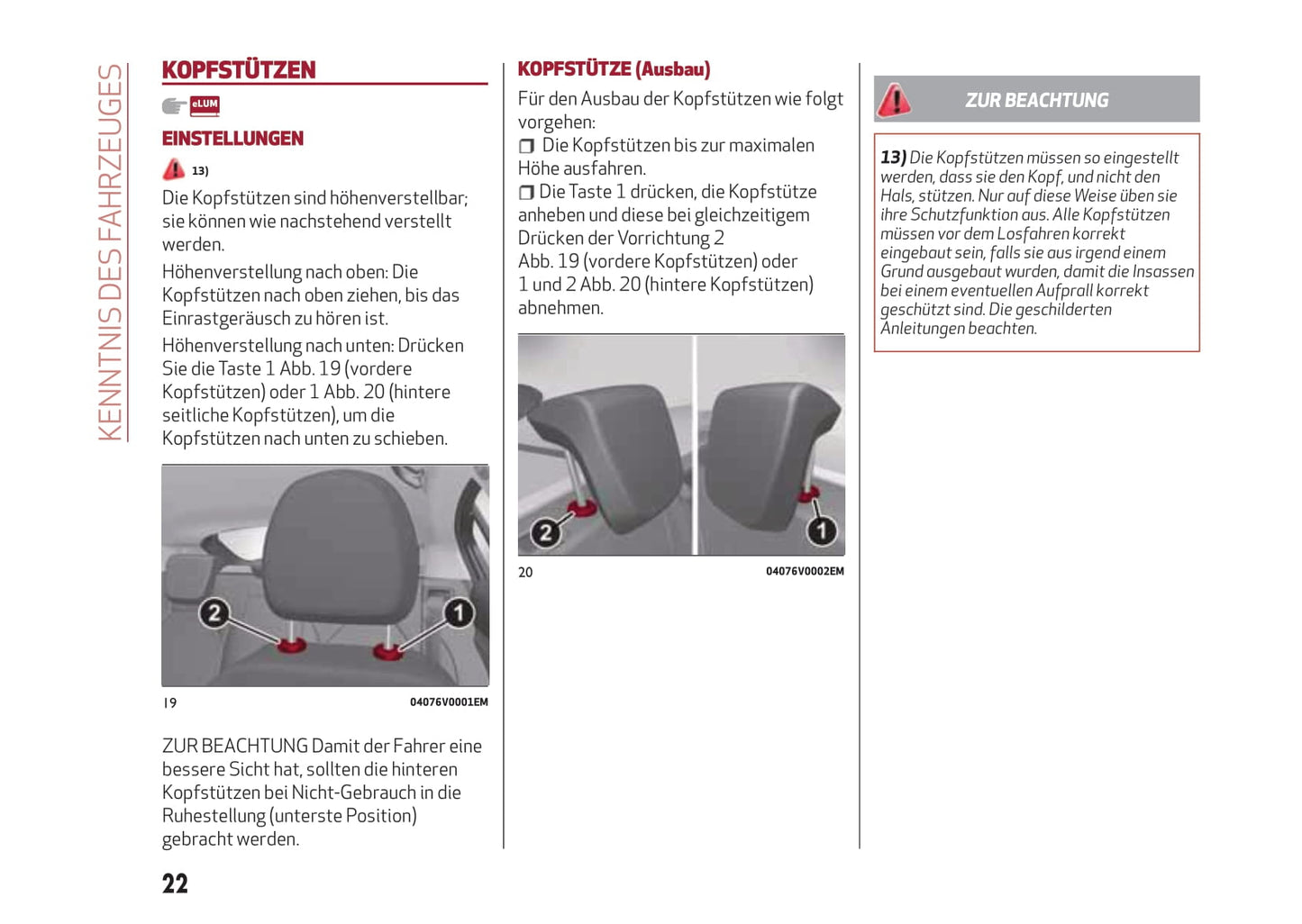 KENNTNIS DES FAHRZEUGES

KOPFSTÜTZEN

eLUM

EINSTELLUNGEN

13)

Die Kopfstützen sind höhenverstellbar; sie können wie nachstehend verstellt werden.

Höhenverstellung nach oben: Die Kopfstützen nach oben ziehen, bis das Einrastgeräusch zu hören ist.

Höhenverstellung nach unten: Drücken Sie die Taste 1 Abb. 19 (vordere Kopfstützen) oder 1 Abb. 20 (hintere seitliche Kopfstützen), um die Kopfstützen nach unten zu schieben.

2 1

19 04076V0001EM

ZUR BEACHTUNG Damit der Fahrer eine bessere Sicht hat, sollten die hinteren Kopfstützen bei Nicht-Gebrauch in die Ruhestellung (unterste Position) gebracht werden.

22

KOPFSTÜTZE (Ausbau)

Für den Ausbau der Kopfstützen wie folgt vorgehen:

❒ Die Kopfstützen bis zur maximalen Höhe ausfahren.

❒ Die Taste 1 drücken, die Kopfstütze anheben und diese bei gleichzeitigem Drücken der Vorrichtung 2 Abb. 19 (vordere Kopfstützen) oder 1 und 2 Abb. 20 (hintere Kopfstützen) abnehmen.

2 1

20 04076V0002EM

ZUR BEACHTUNG

13) Die Kopfstützen müssen so eingestellt werden, dass sie den Kopf, und nicht den Hals, stützen. Nur auf diese Weise üben sie ihre Schutzfunktion aus. Alle Kopfstützen müssen vor dem Losfahren korrekt eingebaut sein, falls sie aus irgend einem Grund ausgebaut wurden, damit die Insassen bei einem eventuellen Aufprall korrekt geschützt sind. Die geschilderten Anleitungen beachten.