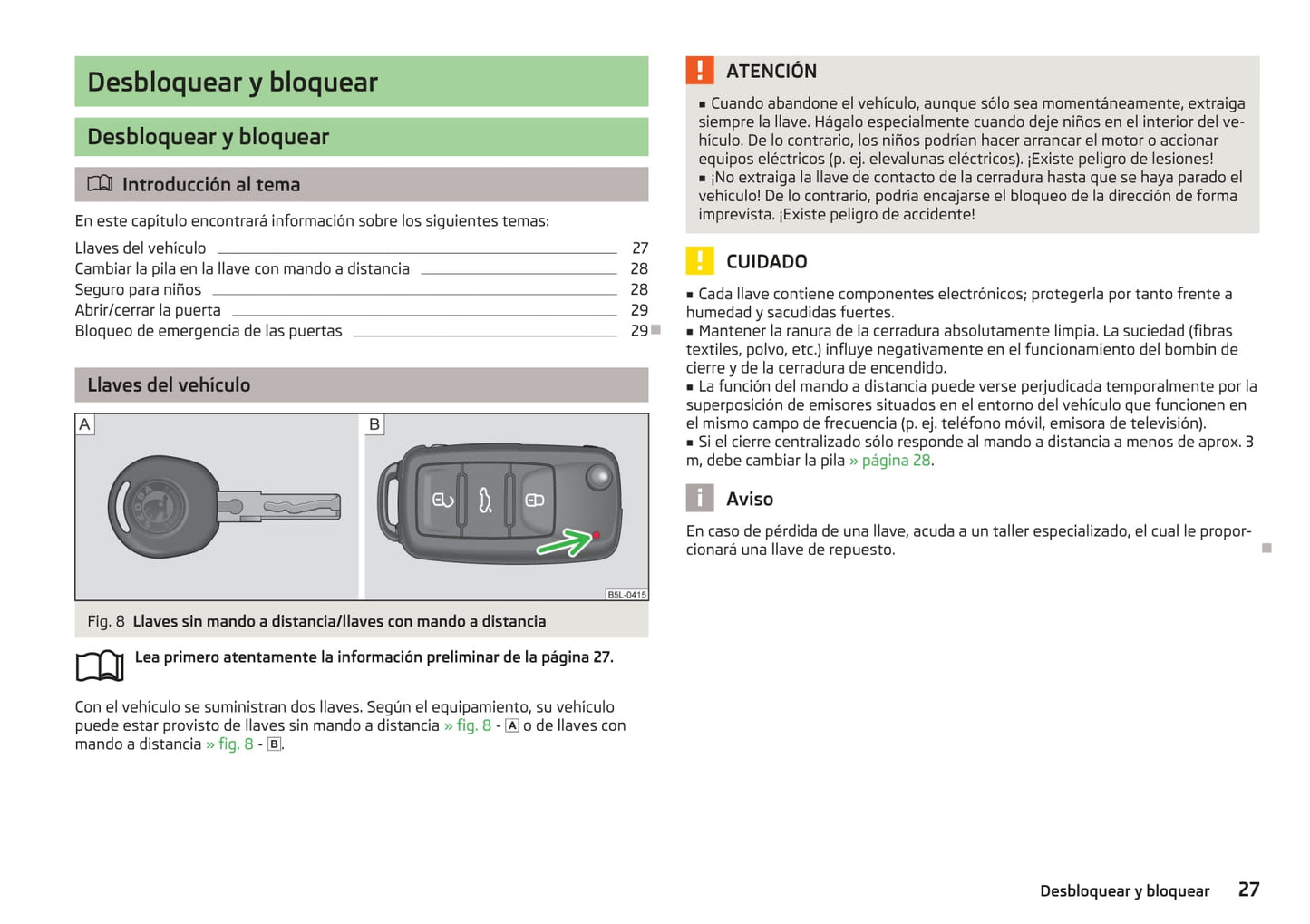 Desbloquear y bloquear

Desbloquear y bloquear

Introducción al tema

En este capítulo encontrará información sobre los siguientes temas:

Llaves del vehículo 27
Cambiar la pila en la llave con mando a distancia 28
Seguro para niños 28
Abrir/cerrar la puerta 29
Bloqueo de emergencia de las puertas 29

Llaves del vehículo

A

B

B5L-0415

Fig. 8 Llaves sin mando a distancia/llaves con mando a distancia

Lea primero atentamente la información preliminar de la página 27.

Con el vehículo se suministran dos llaves. Según el equipamiento, su vehículo puede estar provisto de llaves sin mando a distancia » fig. 8 - A o de llaves con mando a distancia » fig. 8 - B.

ATENCIÓN

■ Cuando abandone el vehículo, aunque sólo sea momentáneamente, extraiga siempre la llave. Hágalo especialmente cuando deje niños en el interior del vehículo. De lo contrario, los niños podrían hacer arrancar el motor o accionar equipos eléctricos (p. ej. elevalunas eléctricos). ¡Existe peligro de lesiones!
■ ¡No extraiga la llave de contacto de la cerradura hasta que se haya parado el vehículo! De lo contrario, podría encajarse el bloqueo de la dirección de forma imprevista. ¡Existe peligro de accidente!

CUIDADO

■ Cada llave contiene componentes electrónicos; protegerla por tanto frente a humedad y sacudidas fuertes.
■ Mantener la ranura de la cerradura absolutamente limpia. La suciedad (fibras textiles, polvo, etc.) influye negativamente en el funcionamiento del bombín de cierre y de la cerradura de encendido.
■ La función del mando a distancia puede verse perjudicada temporalmente por la superposición de emisores situados en el entorno del vehículo que funcionen en el mismo campo de frecuencia (p. ej. teléfono móvil, emisora de televisión).
■ Si el cierre centralizado sólo responde al mando a distancia a menos de aprox. 3 m, debe cambiar la pila » página 28.

Aviso

En caso de pérdida de una llave, acuda a un taller especializado, el cual le proporcionará una llave de repuesto.

Desbloquear y bloquear 27