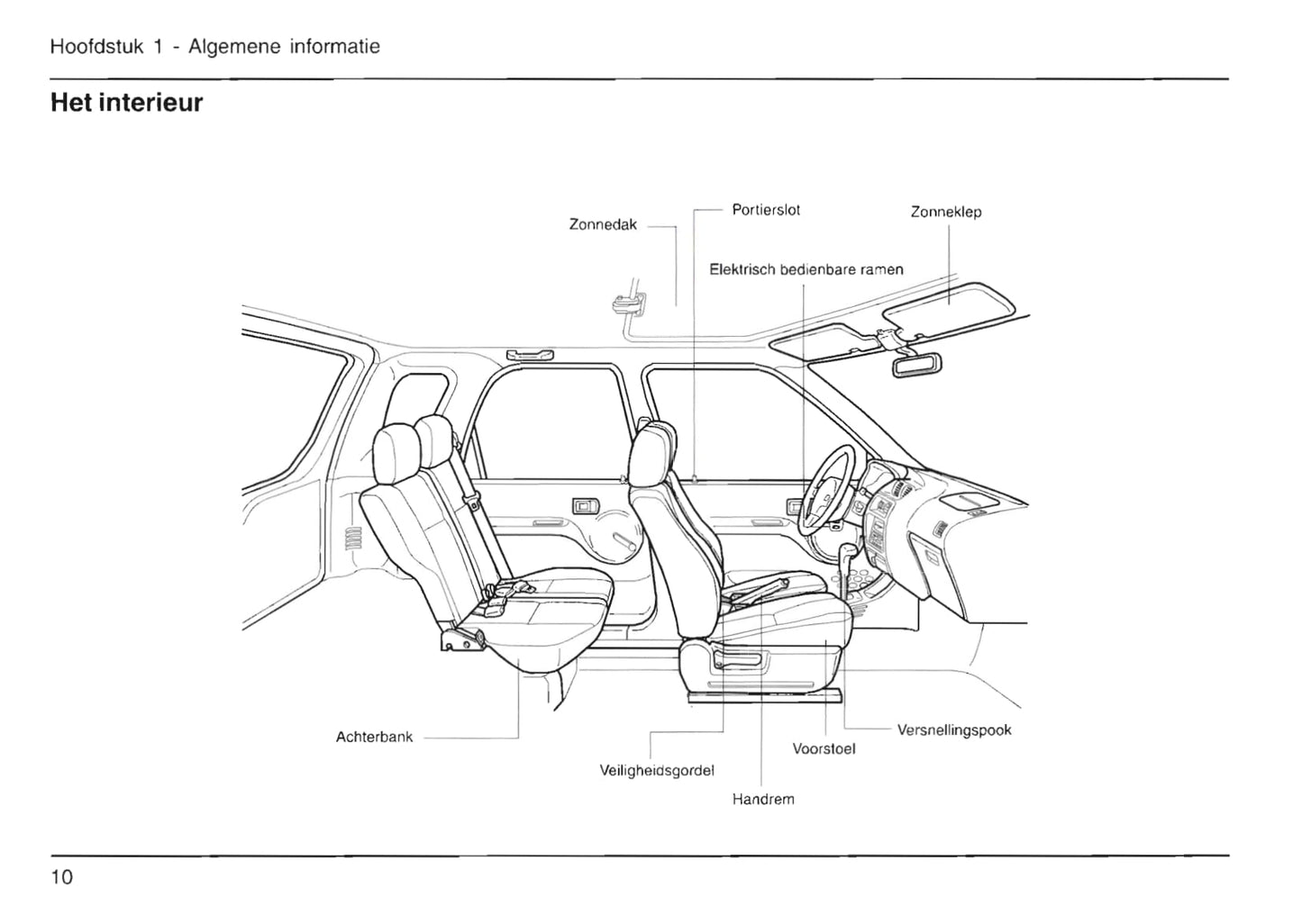 Hoofdstuk 1 - Algemene informatie

Het interieur

Zonnedak

Portierslot

Zonneklep

Elektrisch bedienbare ramen

Achterbank

Veiligheidsgordel

Handrem

Voorstoel

Versnellingspook

10