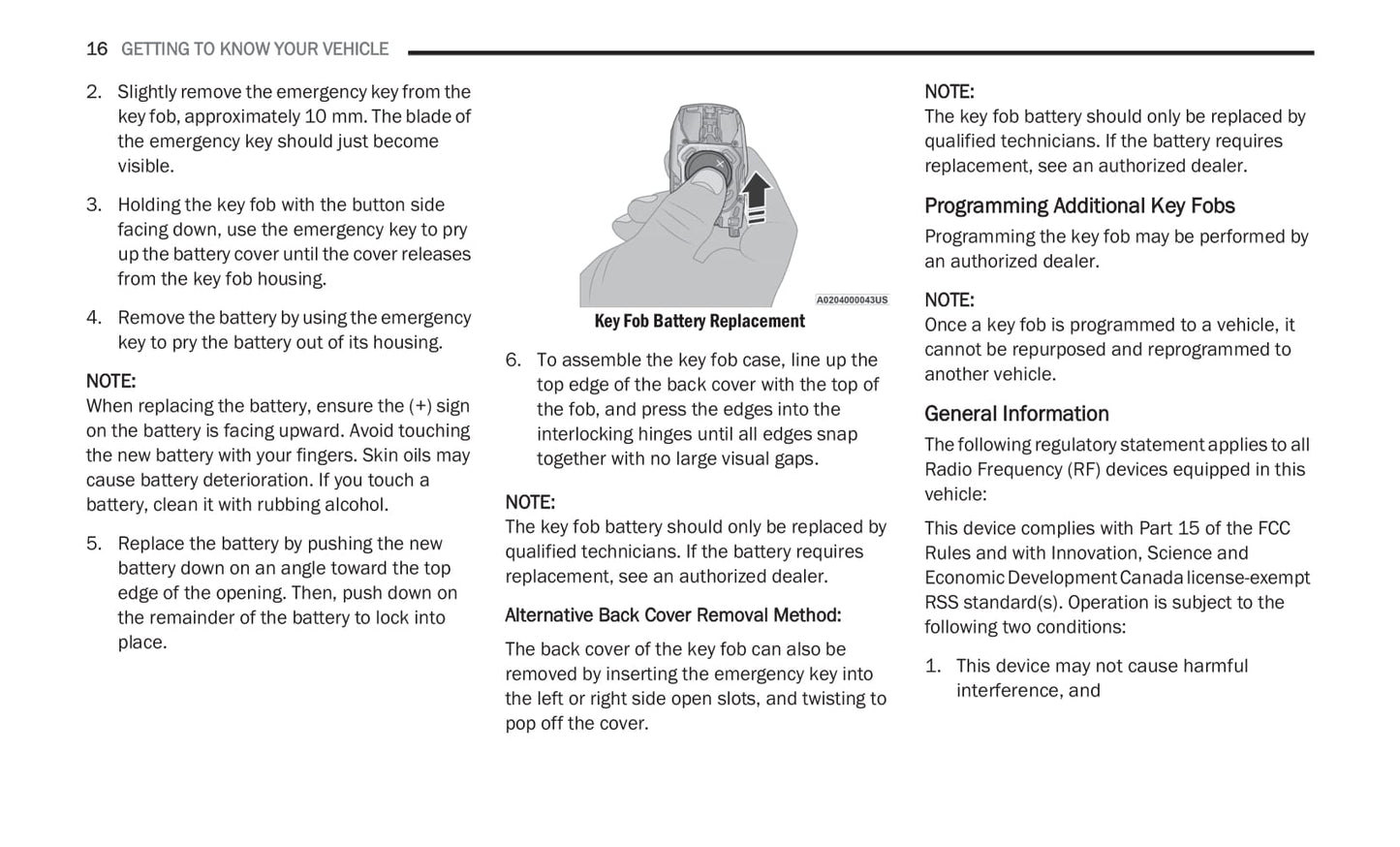 16 GETTING TO KNOW YOUR VEHICLE

2. Slightly remove the emergency key from the key fob, approximately 10 mm. The blade of the emergency key should just become visible.

3. Holding the key fob with the button side facing down, use the emergency key to pry up the battery cover until the cover releases from the key fob housing.

4. Remove the battery by using the emergency key to pry the battery out of its housing.

NOTE:
When replacing the battery, ensure the (+) sign on the battery is facing upward. Avoid touching the new battery with your fingers. Skin oils may cause battery deterioration. If you touch a battery, clean it with rubbing alcohol.

5. Replace the battery by pushing the new battery down on an angle toward the top edge of the opening. Then, push down on the remainder of the battery to lock into place.

A0204000043US

Key Fob Battery Replacement

6. To assemble the key fob case, line up the top edge of the back cover with the top of the fob, and press the edges into the interlocking hinges until all edges snap together with no large visual gaps.

NOTE:
The key fob battery should only be replaced by qualified technicians. If the battery requires replacement, see an authorized dealer.

Alternative Back Cover Removal Method:

The back cover of the key fob can also be removed by inserting the emergency key into the left or right side open slots, and twisting to pop off the cover.

NOTE:
The key fob battery should only be replaced by qualified technicians. If the battery requires replacement, see an authorized dealer.

Programming Additional Key Fobs

Programming the key fob may be performed by an authorized dealer.

NOTE:
Once a key fob is programmed to a vehicle, it cannot be repurposed and reprogrammed to another vehicle.

General Information

The following regulatory statement applies to all Radio Frequency (RF) devices equipped in this vehicle:

This device complies with Part 15 of the FCC Rules and with Innovation, Science and Economic Development Canada license-exempt RSS standard(s). Operation is subject to the following two conditions:

1. This device may not cause harmful interference, and