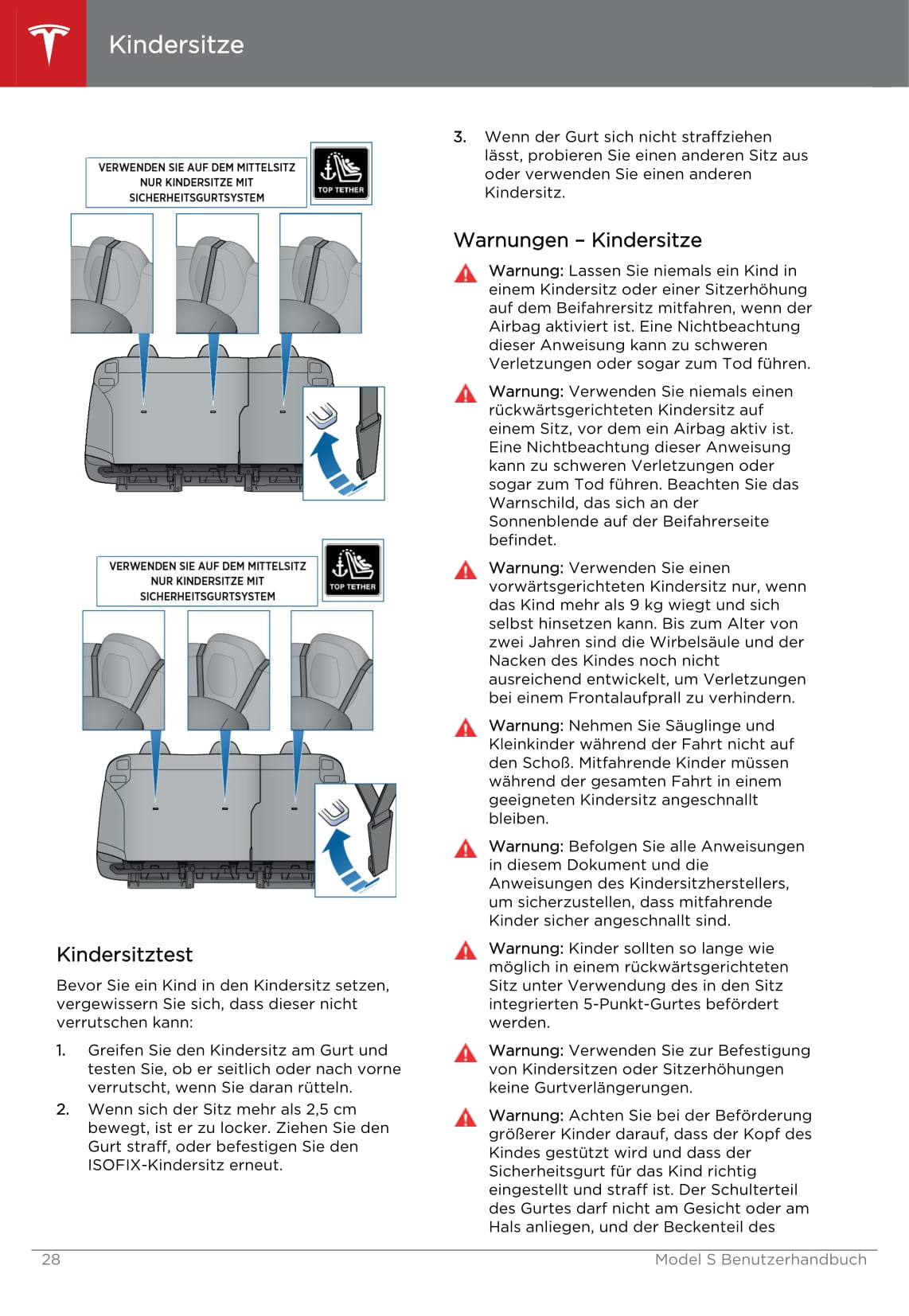 Kindersitze

VERWENDEN SIE AUF DEM MITTELSITZ NUR KINDERSITZE MIT SICHERHEITSGURTSYSTEM

TOP TETHER

VERWENDEN SIE AUF DEM MITTELSITZ NUR KINDERSITZE MIT SICHERHEITSGURTSYSTEM

TOP TETHER

Kindersitztest

Bevor Sie ein Kind in den Kindersitz setzen, vergewissern Sie sich, dass dieser nicht verrutschen kann:

1. Greifen Sie den Kindersitz am Gurt und testen Sie, ob er seitlich oder nach vorne verrutscht, wenn Sie daran rütteln.
2. Wenn sich der Sitz mehr als 2,5 cm bewegt, ist er zu locker. Ziehen Sie den Gurt straff, oder befestigen Sie den ISOFIX-Kindersitz erneut.
3. Wenn der Gurt sich nicht straffziehen lässt, probieren Sie einen anderen Sitz aus oder verwenden Sie einen anderen Kindersitz.

Warnungen – Kindersitze

Warnung: Lassen Sie niemals ein Kind in einem Kindersitz oder einer Sitzerhöhung auf dem Beifahrersitz mitfahren, wenn der Airbag aktiviert ist. Eine Nichtbeachtung dieser Anweisung kann zu schweren Verletzungen oder sogar zum Tod führen.

Warnung: Verwenden Sie niemals einen rückwärtsgerichteten Kindersitz auf einem Sitz, vor dem ein Airbag aktiv ist. Eine Nichtbeachtung dieser Anweisung kann zu schweren Verletzungen oder sogar zum Tod führen. Beachten Sie das Warnschild, das sich an der Sonnenblende auf der Beifahrerseite befindet.

Warnung: Verwenden Sie einen vorwärtsgerichteten Kindersitz nur, wenn das Kind mehr als 9 kg wiegt und sich selbst hinsetzen kann. Bis zum Alter von zwei Jahren sind die Wirbelsäule und der Nacken des Kindes noch nicht ausreichend entwickelt, um Verletzungen bei einem Frontalaufprall zu verhindern.

Warnung: Nehmen Sie Säuglinge und Kleinkinder während der Fahrt nicht auf den Schoß. Mitfahrende Kinder müssen während der gesamten Fahrt in einem geeigneten Kindersitz angeschnallt bleiben.

Warnung: Befolgen Sie alle Anweisungen in diesem Dokument und die Anweisungen des Kindersitzherstellers, um sicherzustellen, dass mitfahrende Kinder sicher angeschnallt sind.

Warnung: Kinder sollten so lange wie möglich in einem rückwärtsgerichteten Sitz unter Verwendung des in den Sitz integrierten 5-Punkt-Gurtes befördert werden.

Warnung: Verwenden Sie zur Befestigung von Kindersitzen oder Sitzerhöhungen keine Gurtverlängerungen.

Warnung: Achten Sie bei der Beförderung größerer Kinder darauf, dass der Kopf des Kindes gestützt wird und dass der Sicherheitsgurt für das Kind richtig eingestellt und straff ist. Der Schulterteil des Gurtes darf nicht am Gesicht oder am Hals anliegen, und der Beckenteil des

28

Model S Benutzerhandbuch