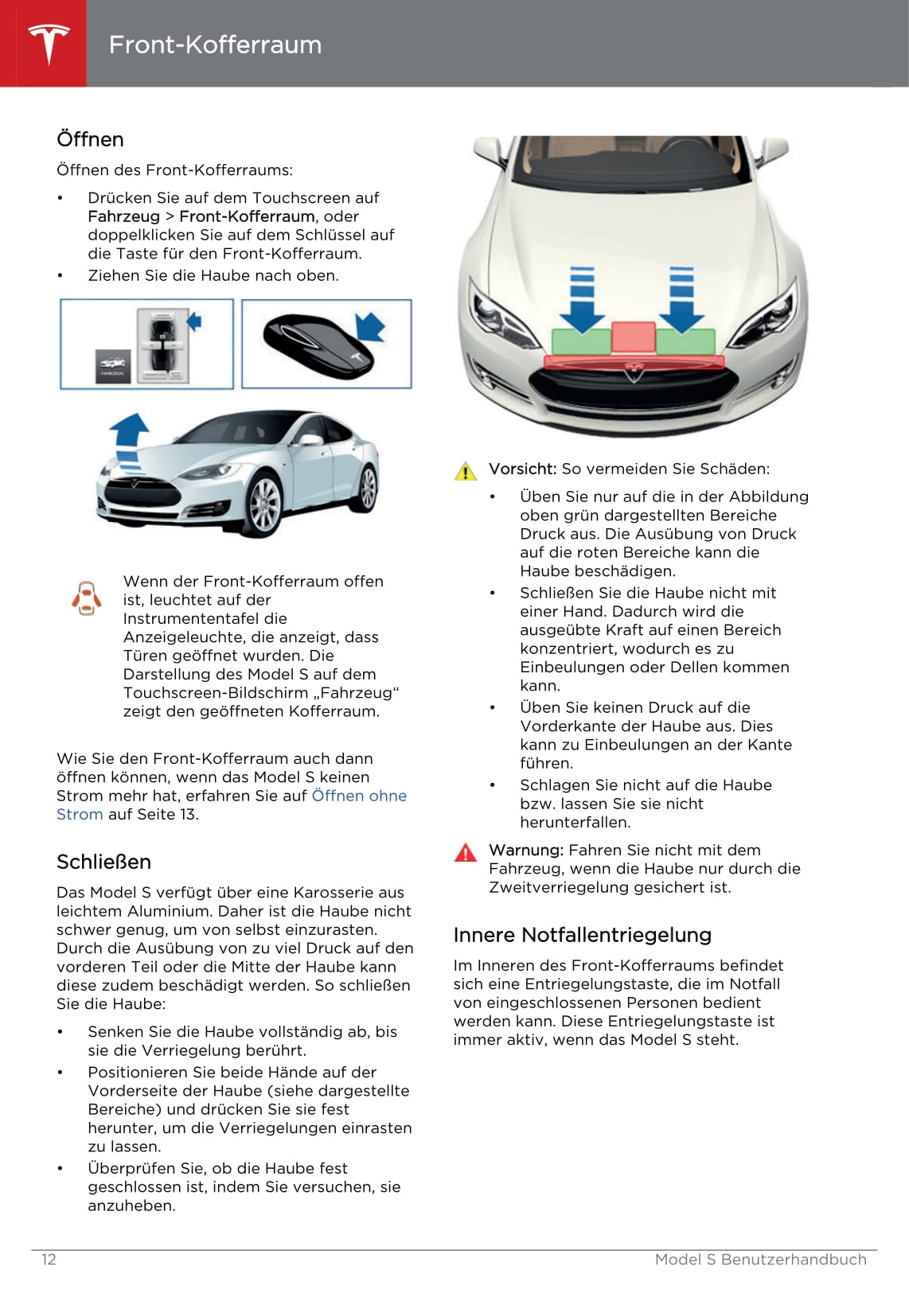 Front-Kofferraum

Öffnen

Öffnen des Front-Kofferraums:

• Drücken Sie auf dem Touchscreen auf Fahrzeug > Front-Kofferraum, oder doppelklicken Sie auf dem Schlüssel auf die Taste für den Front-Kofferraum.
• Ziehen Sie die Haube nach oben.

FAHRZEUG

Wenn der Front-Kofferraum offen ist, leuchtet auf der Instrumententafel die Anzeigeleuchte, die anzeigt, dass Türen geöffnet wurden. Die Darstellung des Model S auf dem Touchscreen-Bildschirm „Fahrzeug“ zeigt den geöffneten Kofferraum.

Wie Sie den Front-Kofferraum auch dann öffnen können, wenn das Model S keinen Strom mehr hat, erfahren Sie auf Öffnen ohne Strom auf Seite 13.

Schließen

Das Model S verfügt über eine Karosserie aus leichtem Aluminium. Daher ist die Haube nicht schwer genug, um von selbst einzurasten. Durch die Ausübung von zu viel Druck auf den vorderen Teil oder die Mitte der Haube kann diese zudem beschädigt werden. So schließen Sie die Haube:

• Senken Sie die Haube vollständig ab, bis sie die Verriegelung berührt.
• Positionieren Sie beide Hände auf der Vorderseite der Haube (siehe dargestellte Bereiche) und drücken Sie sie fest herunter, um die Verriegelungen einrasten zu lassen.
• Überprüfen Sie, ob die Haube fest geschlossen ist, indem Sie versuchen, sie anzuheben.

Vorsicht: So vermeiden Sie Schäden:

• Üben Sie nur auf die in der Abbildung oben grün dargestellten Bereiche Druck aus. Die Ausübung von Druck auf die roten Bereiche kann die Haube beschädigen.
• Schließen Sie die Haube nicht mit einer Hand. Dadurch wird die ausgeübte Kraft auf einen Bereich konzentriert, wodurch es zu Einbeulungen oder Dellen kommen kann.
• Üben Sie keinen Druck auf die Vorderkante der Haube aus. Dies kann zu Einbeulungen an der Kante führen.
• Schlagen Sie nicht auf die Haube bzw. lassen Sie sie nicht herunterfallen.

Warnung: Fahren Sie nicht mit dem Fahrzeug, wenn die Haube nur durch die Zweitverriegelung gesichert ist.

Innere Notfallentriegelung

Im Inneren des Front-Kofferraums befindet sich eine Entriegelungstaste, die im Notfall von eingeschlossenen Personen bedient werden kann. Diese Entriegelungstaste ist immer aktiv, wenn das Model S steht.

12 Model S Benutzerhandbuch