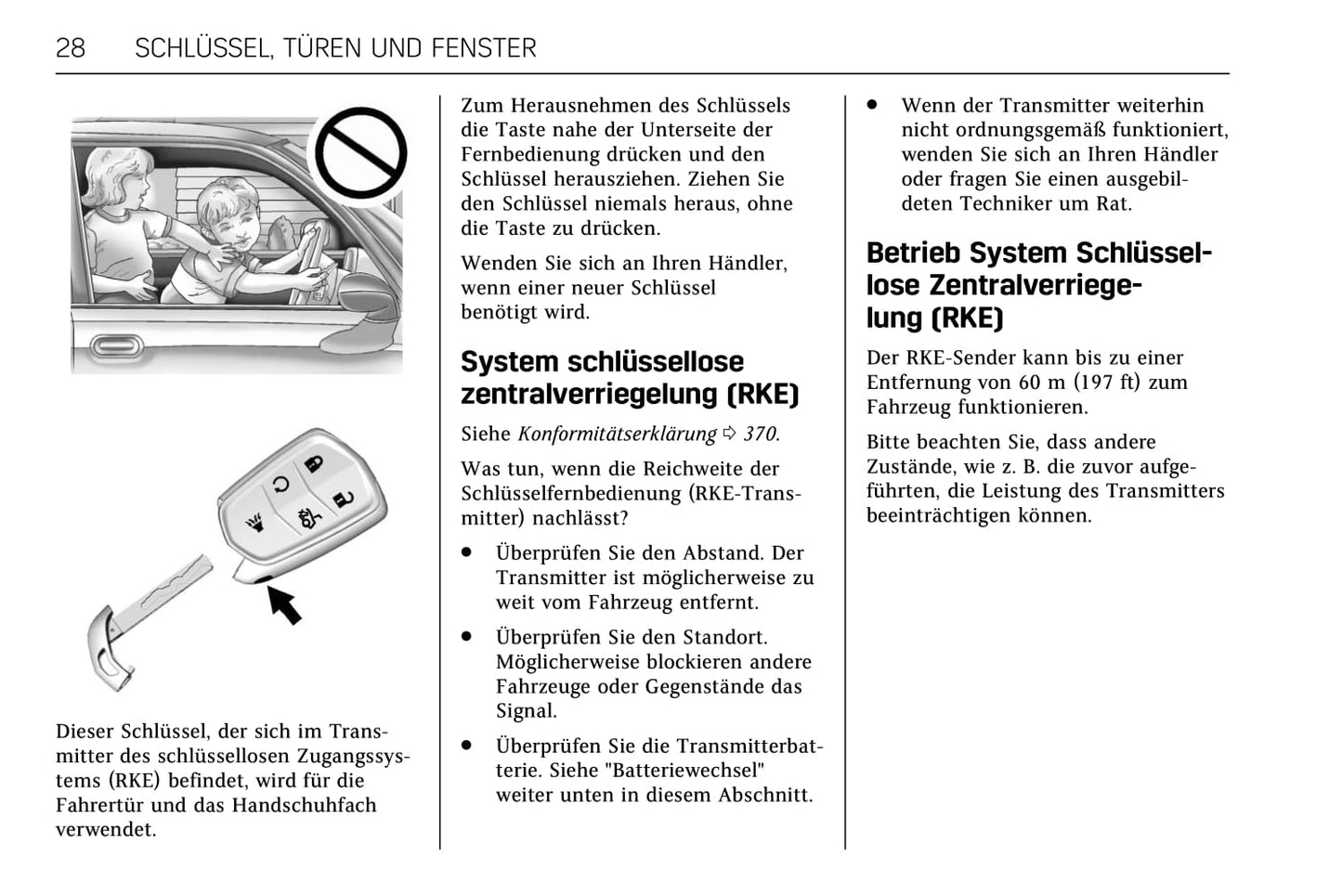 28 SCHLÜSSEL, TÜREN UND FENSTER

Dieser Schlüssel, der sich im Transmitter des schlüssellosen Zugangssystems (RKE) befindet, wird für die Fahrertür und das Handschuhfach verwendet.

Zum Herausnehmen des Schlüssels die Taste nahe der Unterseite der Fernbedienung drücken und den Schlüssel herausziehen. Ziehen Sie den Schlüssel niemals heraus, ohne die Taste zu drücken.

Wenden Sie sich an Ihren Händler, wenn einer neuer Schlüssel benötigt wird.

System schlüssellose zentralverriegelung (RKE)

Siehe Konformitätserklärung ⇨ 370.

Was tun, wenn die Reichweite der Schlüsselfernbedienung (RKE-Transmitter) nachlässt?

• Überprüfen Sie den Abstand. Der Transmitter ist möglicherweise zu weit vom Fahrzeug entfernt.

• Überprüfen Sie den Standort. Möglicherweise blockieren andere Fahrzeuge oder Gegenstände das Signal.

• Überprüfen Sie die Transmitterbatterie. Siehe "Batteriewechsel" weiter unten in diesem Abschnitt.

• Wenn der Transmitter weiterhin nicht ordnungsgemäß funktioniert, wenden Sie sich an Ihren Händler oder fragen Sie einen ausgebildeten Techniker um Rat.

Betrieb System Schlüssellose Zentralverriegelung (RKE)

Der RKE-Sender kann bis zu einer Entfernung von 60 m (197 ft) zum Fahrzeug funktionieren.

Bitte beachten Sie, dass andere Zustände, wie z. B. die zuvor aufgeführten, die Leistung des Transmitters beeinträchtigen können.