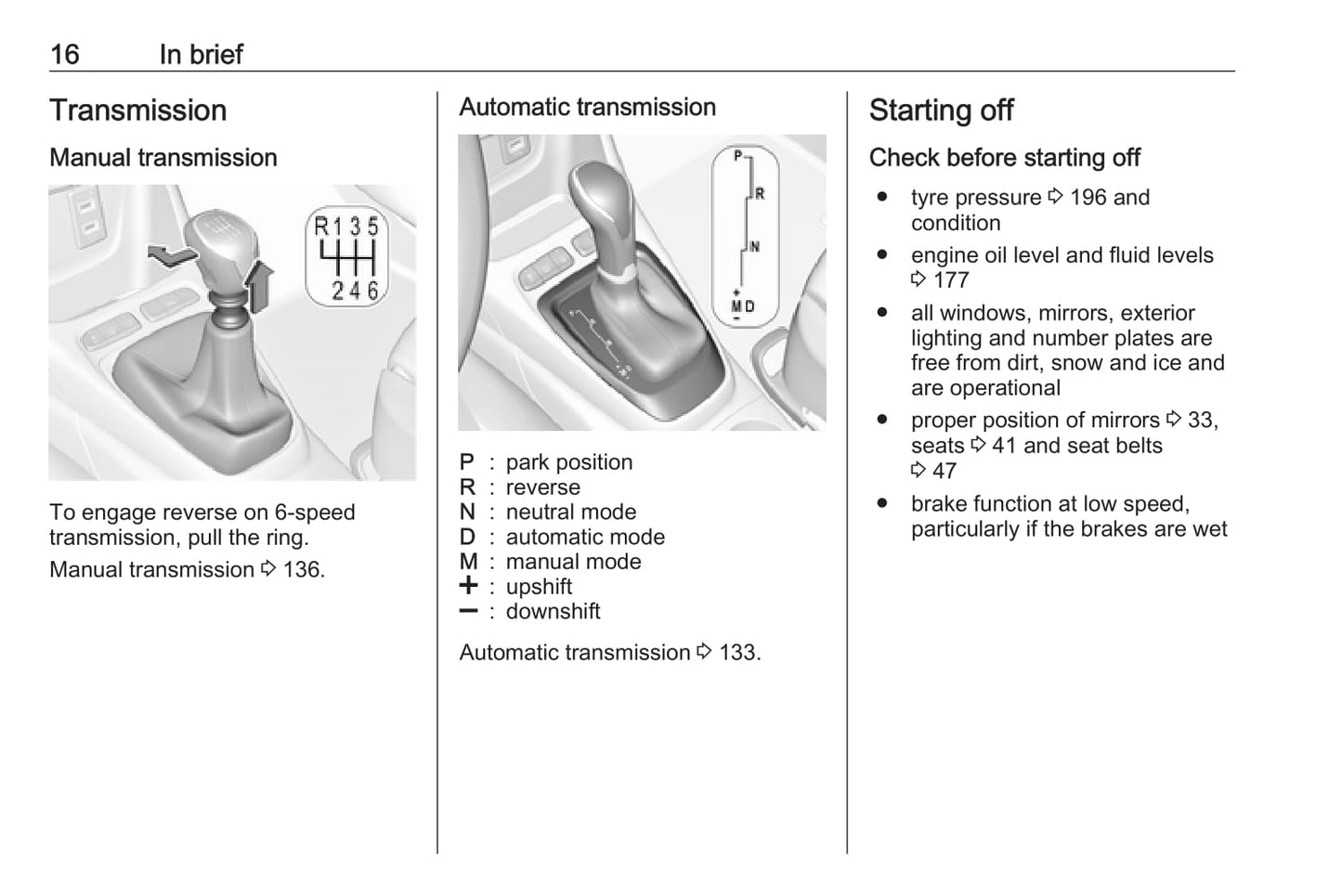 16 In brief

Transmission

Manual transmission

R 1 3 5
2 4 6

To engage reverse on 6-speed transmission, pull the ring.

Manual transmission ⇨ 136.

Automatic transmission

P
R
N
+
M D
−

P : park position
R : reverse
N : neutral mode
D : automatic mode
M : manual mode
+ : upshift
− : downshift

Automatic transmission ⇨ 133.

Starting off

Check before starting off

● tyre pressure ⇨ 196 and condition
● engine oil level and fluid levels ⇨ 177
● all windows, mirrors, exterior lighting and number plates are free from dirt, snow and ice and are operational
● proper position of mirrors ⇨ 33, seats ⇨ 41 and seat belts ⇨ 47
● brake function at low speed, particularly if the brakes are wet