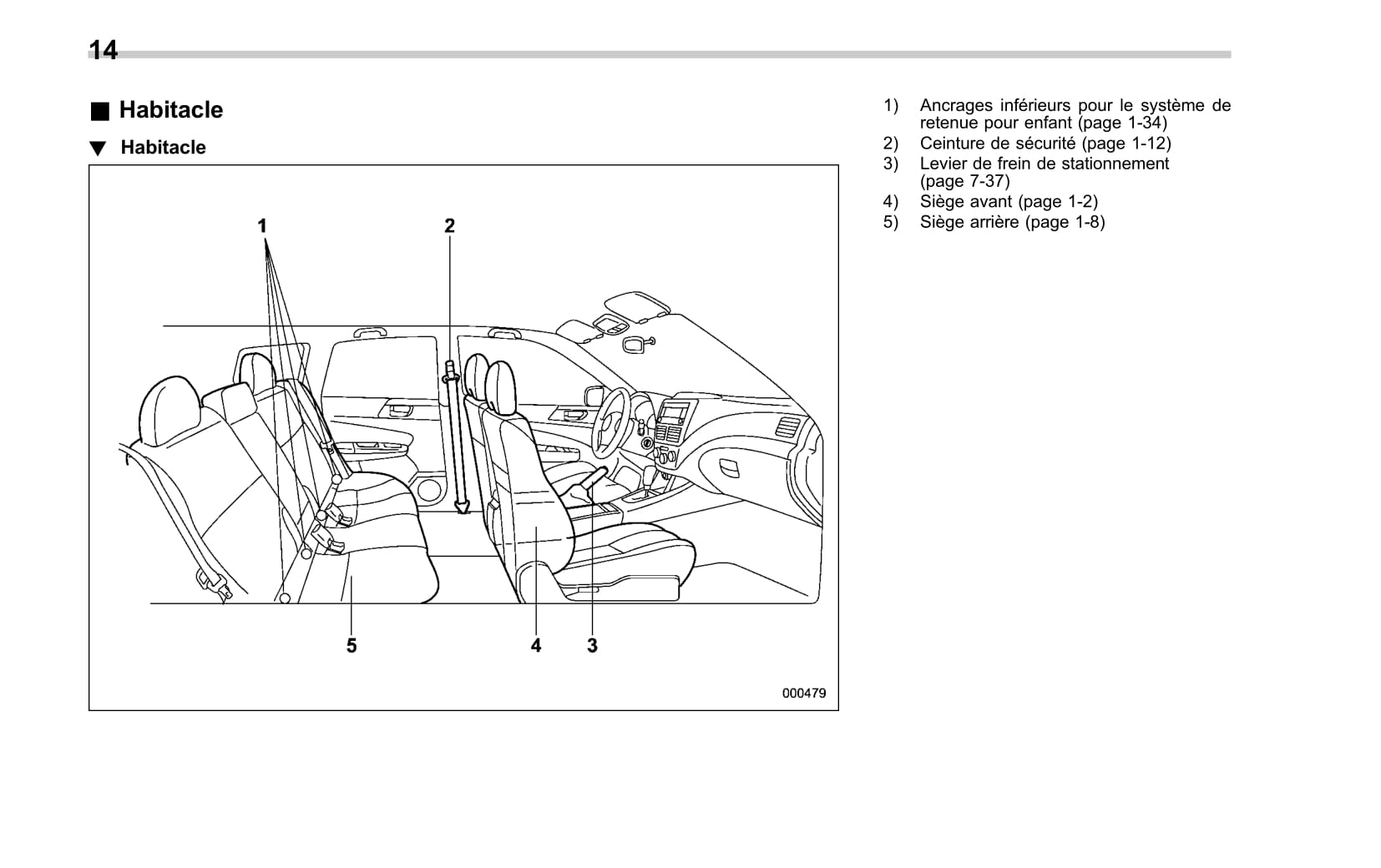 14

■ Habitacle

▼ Habitacle

1

2

5

4

3

000479

1) Ancrages inférieurs pour le système de retenue pour enfant (page 1-34)
2) Ceinture de sécurité (page 1-12)
3) Levier de frein de stationnement (page 7-37)
4) Siège avant (page 1-2)
5) Siège arrière (page 1-8)