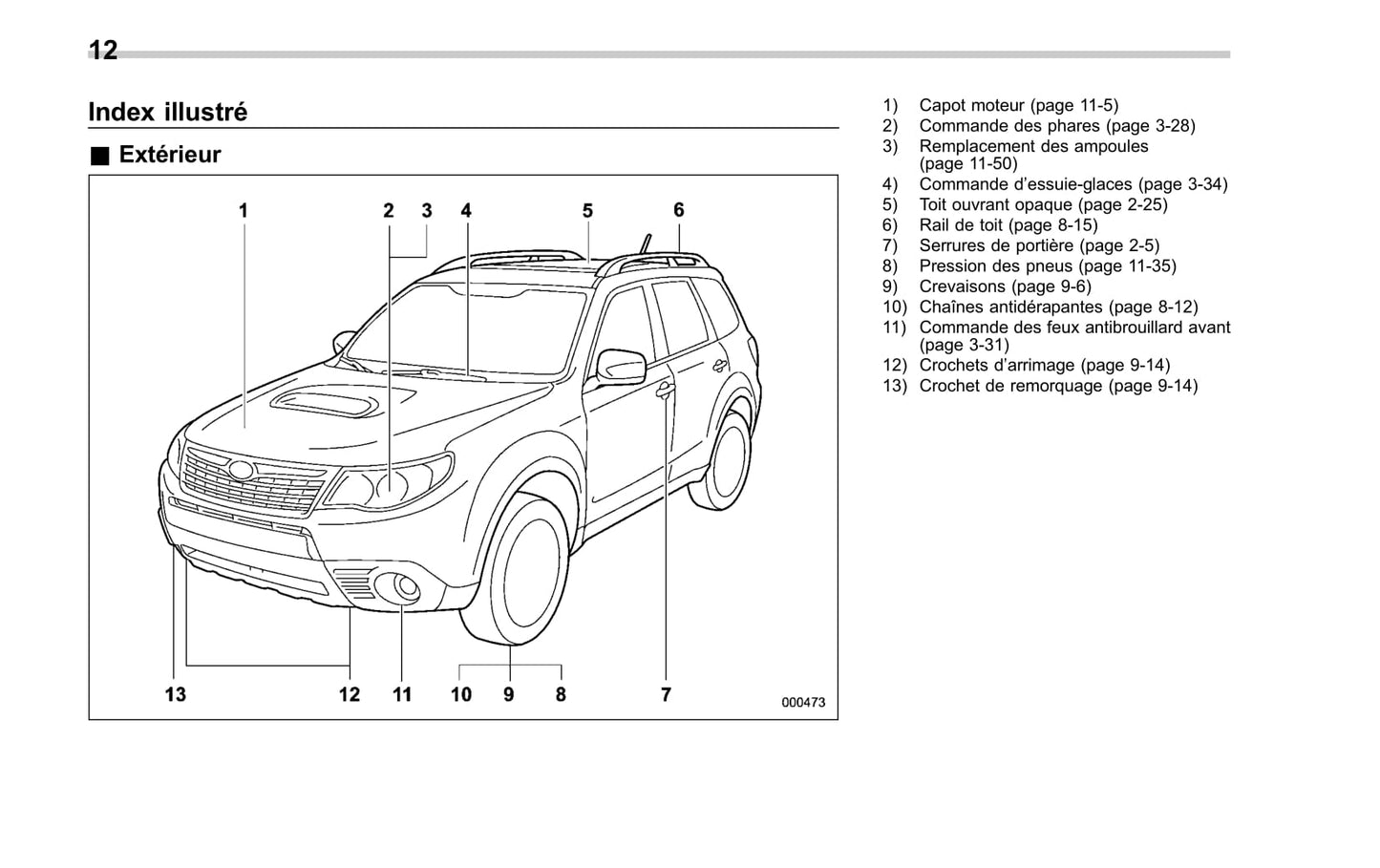 12

Index illustré

■ Extérieur

1 2 3 4 5 6

13 12 11 10 9 8 7

000473

1) Capot moteur (page 11-5)
2) Commande des phares (page 3-28)
3) Remplacement des ampoules (page 11-50)
4) Commande d'essuie-glaces (page 3-34)
5) Toit ouvrant opaque (page 2-25)
6) Rail de toit (page 8-15)
7) Serrures de portière (page 2-5)
8) Pression des pneus (page 11-35)
9) Crevaisons (page 9-6)
10) Chaînes antidérapantes (page 8-12)
11) Commande des feux antibrouillard avant (page 3-31)
12) Crochets d'arrimage (page 9-14)
13) Crochet de remorquage (page 9-14)