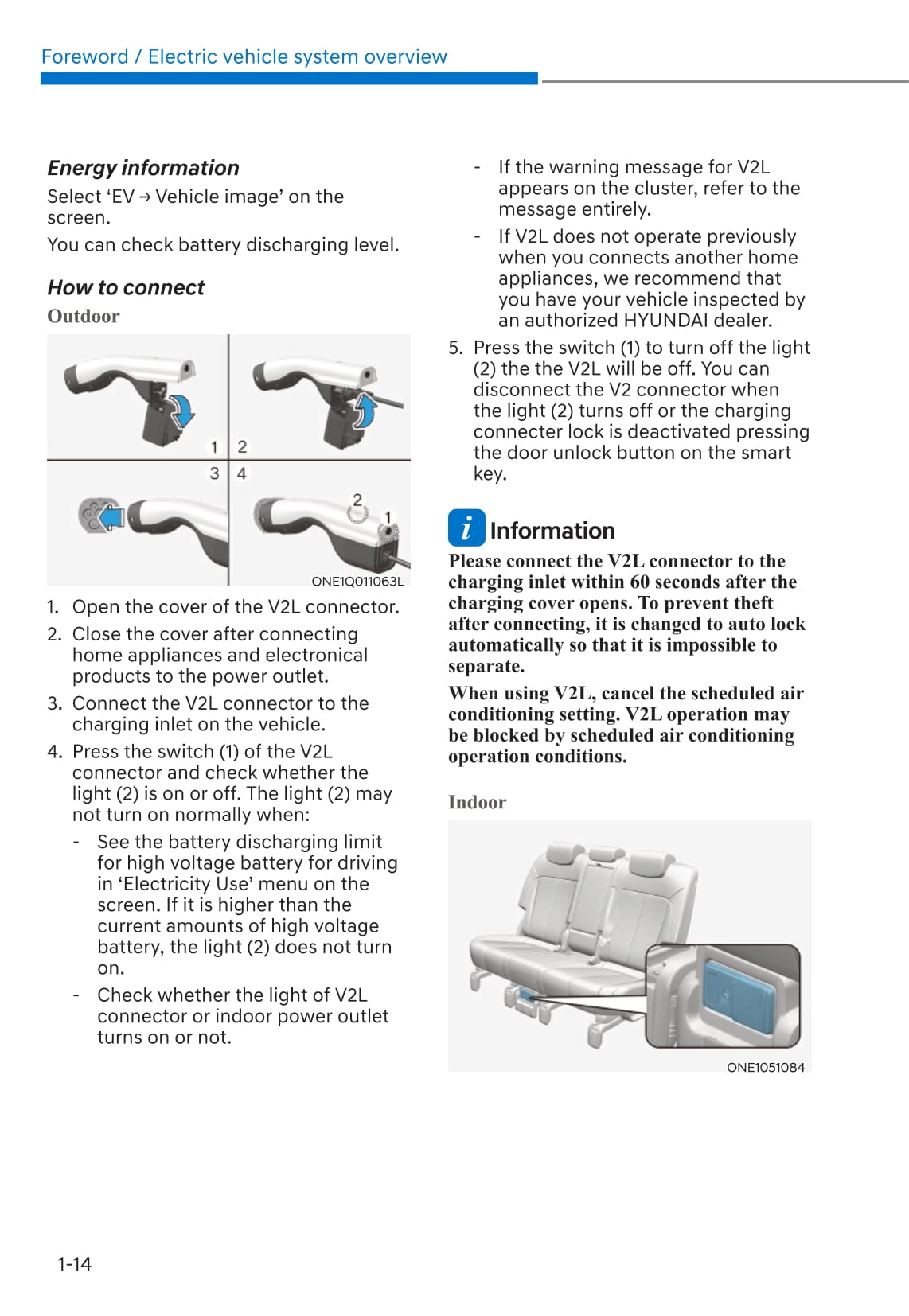 Foreword / Electric vehicle system overview

Energy information

Select ‘EV → Vehicle image’ on the screen.

You can check battery discharging level.

How to connect

Outdoor

1 2
3 4
2
1

ONE1Q011063L

1. Open the cover of the V2L connector.
2. Close the cover after connecting home appliances and electronical products to the power outlet.
3. Connect the V2L connector to the charging inlet on the vehicle.
4. Press the switch (1) of the V2L connector and check whether the light (2) is on or off. The light (2) may not turn on normally when:
- See the battery discharging limit for high voltage battery for driving in ‘Electricity Use’ menu on the screen. If it is higher than the current amounts of high voltage battery, the light (2) does not turn on.
- Check whether the light of V2L connector or indoor power outlet turns on or not.
- If the warning message for V2L appears on the cluster, refer to the message entirely.
- If V2L does not operate previously when you connects another home appliances, we recommend that you have your vehicle inspected by an authorized HYUNDAI dealer.
5. Press the switch (1) to turn off the light (2) the the V2L will be off. You can disconnect the V2 connector when the light (2) turns off or the charging connecter lock is deactivated pressing the door unlock button on the smart key.

i Information

Please connect the V2L connector to the charging inlet within 60 seconds after the charging cover opens. To prevent theft after connecting, it is changed to auto lock automatically so that it is impossible to separate.

When using V2L, cancel the scheduled air conditioning setting. V2L operation may be blocked by scheduled air conditioning operation conditions.

Indoor

ONE1051084

1-14