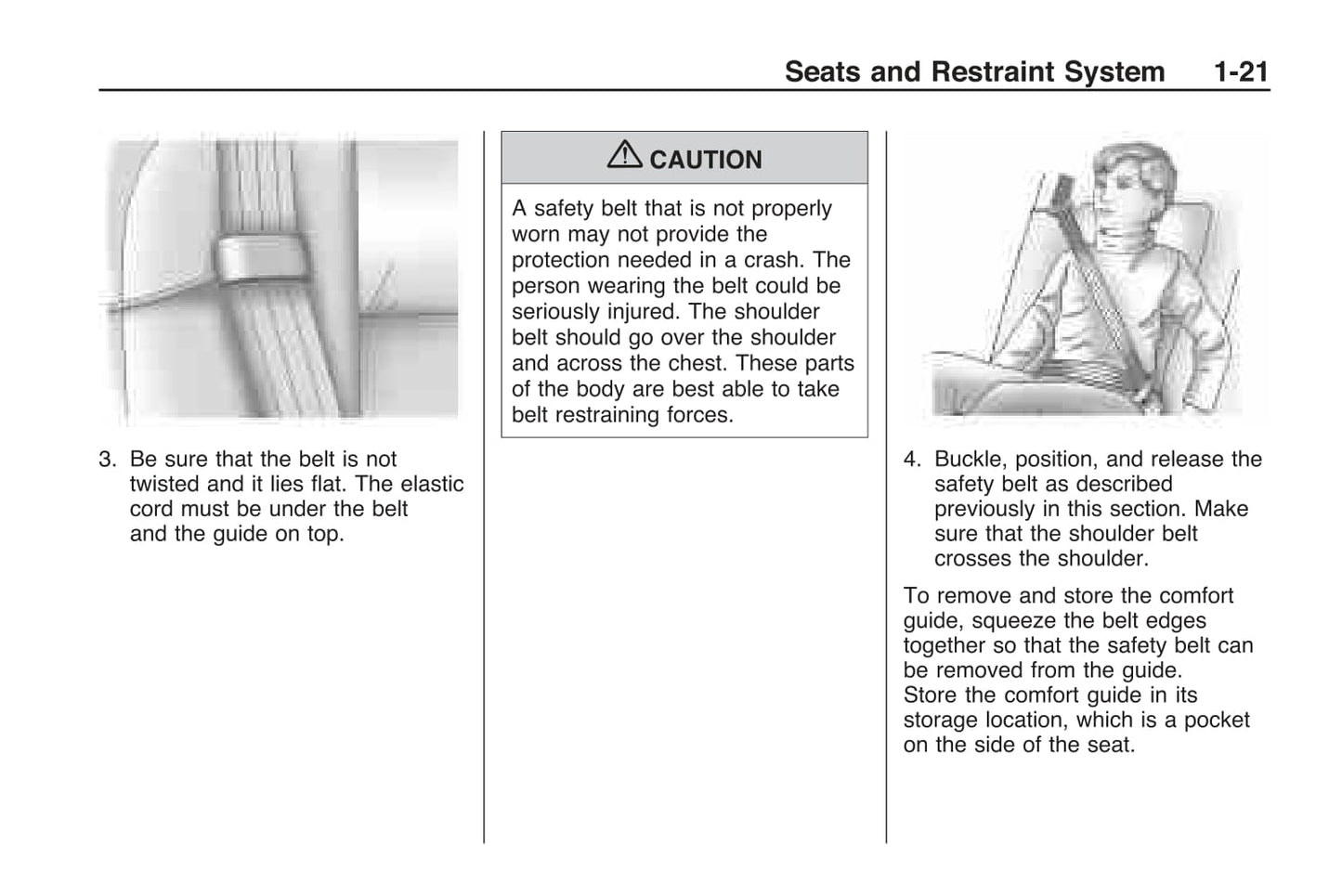 Seats and Restraint System 1-21

3. Be sure that the belt is not twisted and it lies flat. The elastic cord must be under the belt and the guide on top.

CAUTION

A safety belt that is not properly worn may not provide the protection needed in a crash. The person wearing the belt could be seriously injured. The shoulder belt should go over the shoulder and across the chest. These parts of the body are best able to take belt restraining forces.

4. Buckle, position, and release the safety belt as described previously in this section. Make sure that the shoulder belt crosses the shoulder.

To remove and store the comfort guide, squeeze the belt edges together so that the safety belt can be removed from the guide. Store the comfort guide in its storage location, which is a pocket on the side of the seat.