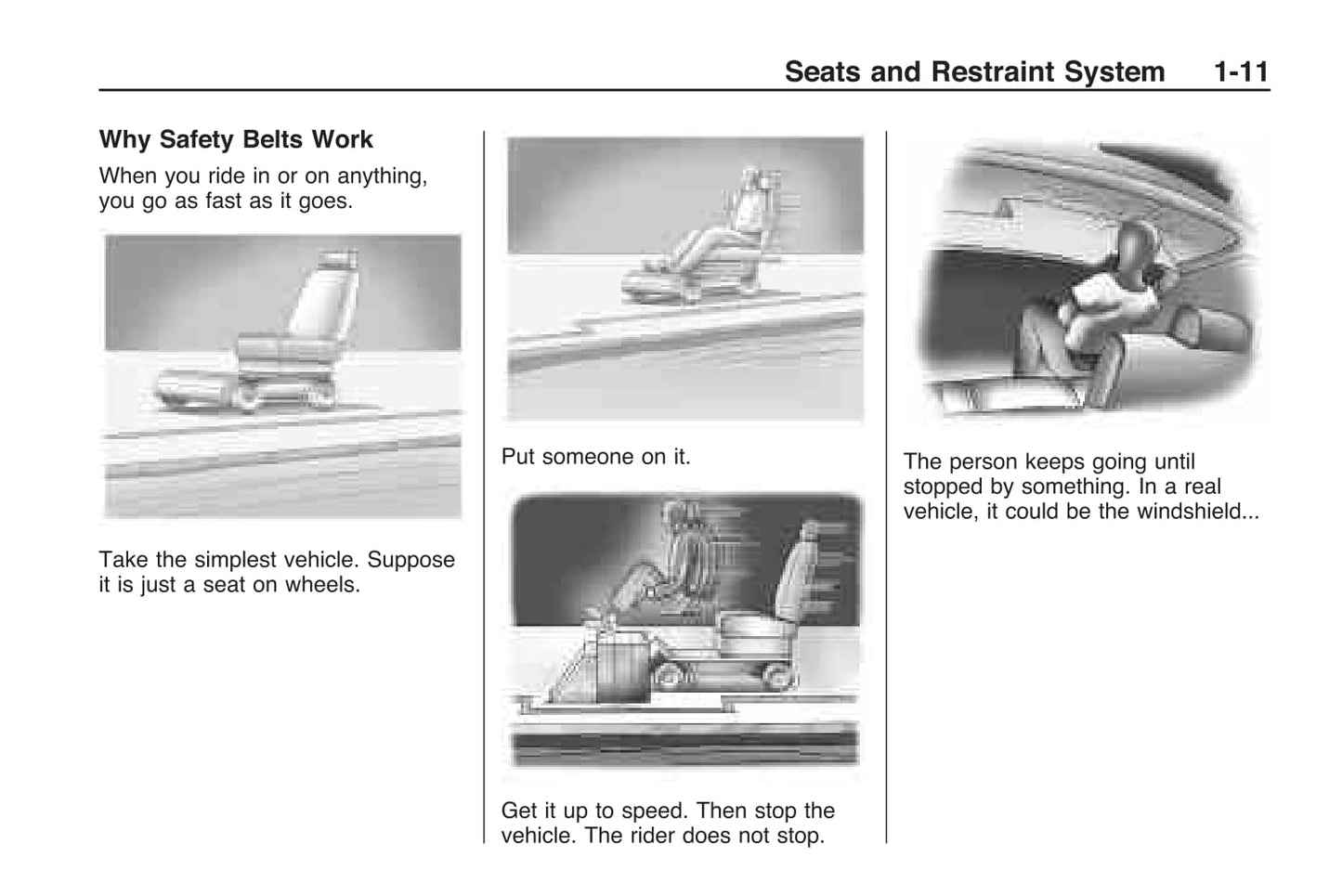 Seats and Restraint System 1-11

Why Safety Belts Work

When you ride in or on anything, you go as fast as it goes.

Take the simplest vehicle. Suppose it is just a seat on wheels.

Put someone on it.

Get it up to speed. Then stop the vehicle. The rider does not stop.

The person keeps going until stopped by something. In a real vehicle, it could be the windshield...