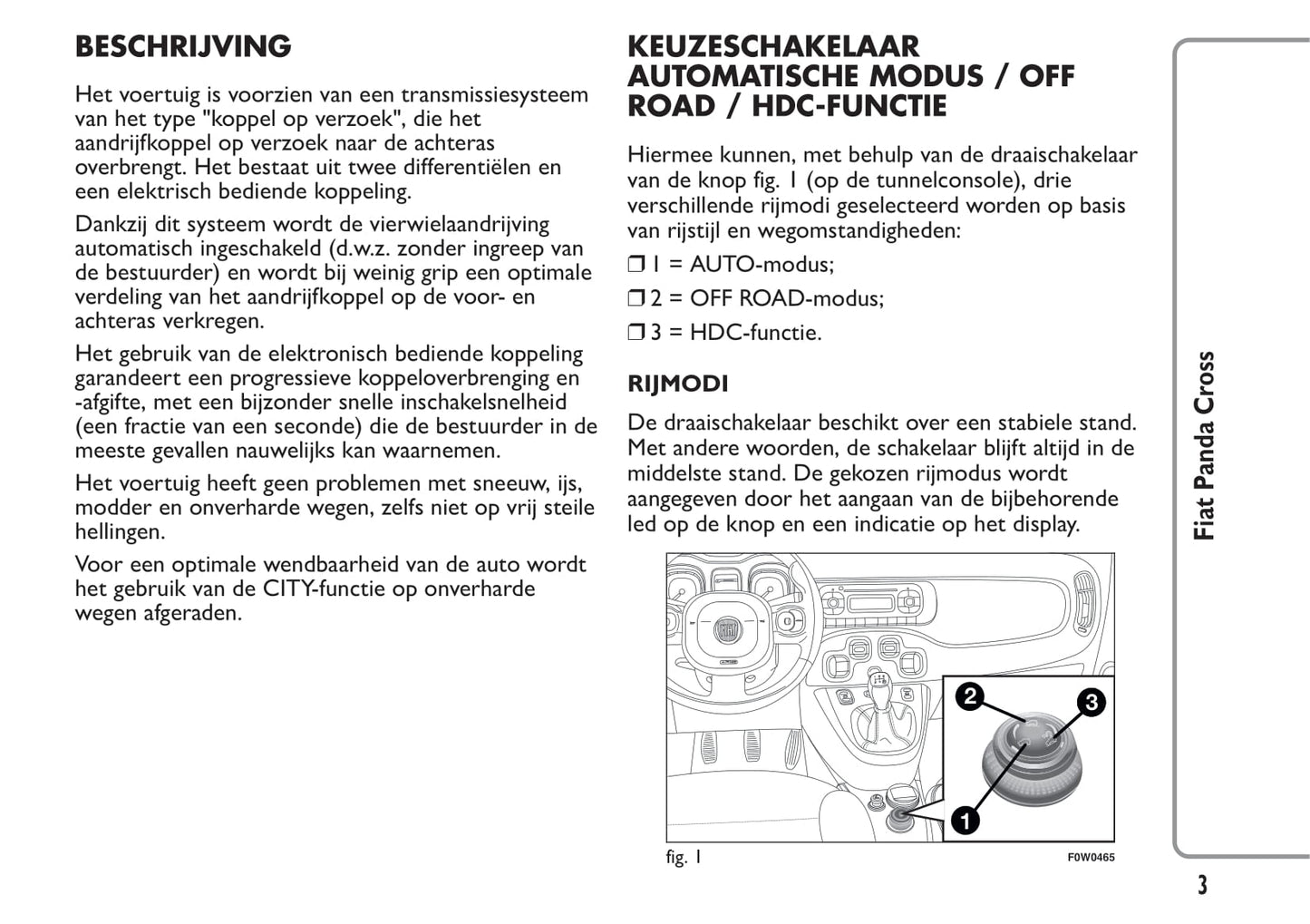 BESCHRIJVING

Het voertuig is voorzien van een transmissiesysteem van het type "koppel op verzoek", die het aandrijfkoppel op verzoek naar de achteras overbrengt. Het bestaat uit twee differentiëlen en een elektrisch bediende koppeling.

Dankzij dit systeem wordt de vierwielaandrijving automatisch ingeschakeld (d.w.z. zonder ingreep van de bestuurder) en wordt bij weinig grip een optimale verdeling van het aandrijfkoppel op de voor- en achteras verkregen.

Het gebruik van de elektronisch bediende koppeling garandeert een progressieve koppeloverbrenging en -afgifte, met een bijzonder snelle inschakelsnelheid (een fractie van een seconde) die de bestuurder in de meeste gevallen nauwelijks kan waarnemen.

Het voertuig heeft geen problemen met sneeuw, ijs, modder en onverharde wegen, zelfs niet op vrij steile hellingen.

Voor een optimale wendbaarheid van de auto wordt het gebruik van de CITY-functie op onverharde wegen afgeraden.

KEUZESCHAKELAAR AUTOMATISCHE MODUS / OFF ROAD / HDC-FUNCTIE

Hiermee kunnen, met behulp van de draaischakelaar van de knop fig. 1 (op de tunnelconsole), drie verschillende rijmodi geselecteerd worden op basis van rijstijl en wegomstandigheden:

❒ 1 = AUTO-modus;

❒ 2 = OFF ROAD-modus;

❒ 3 = HDC-functie.

RIJMODI

De draaischakelaar beschikt over een stabiele stand. Met andere woorden, de schakelaar blijft altijd in de middelste stand. De gekozen rijmodus wordt aangegeven door het aangaan van de bijbehorende led op de knop en een indicatie op het display.

2
3
1

fig. 1
F0W0465

Fiat Panda Cross

3