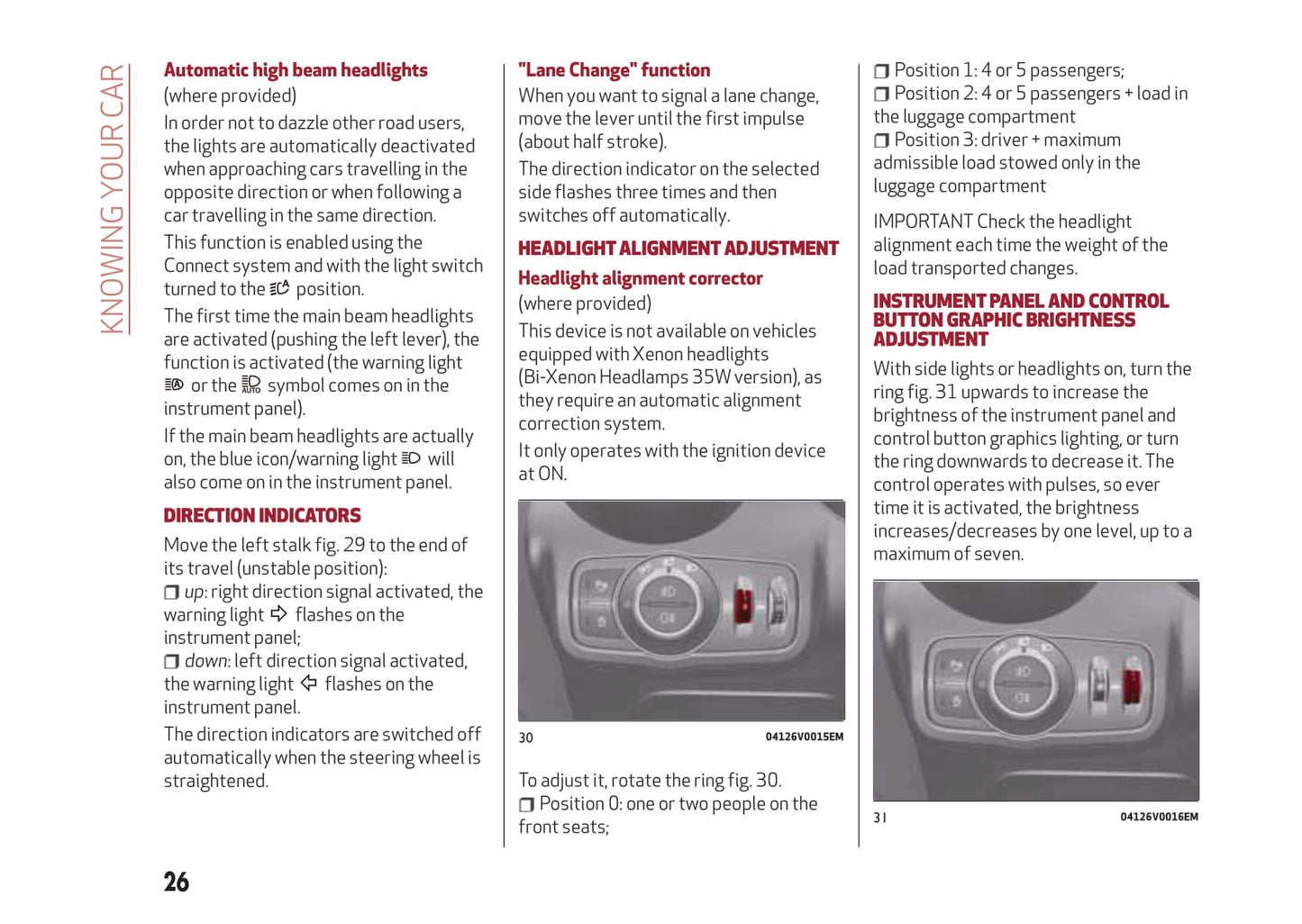 KNOWING YOUR CAR

Automatic high beam headlights
(where provided)
In order not to dazzle other road users, the lights are automatically deactivated when approaching cars travelling in the opposite direction or when following a car travelling in the same direction.
This function is enabled using the Connect system and with the light switch turned to the position.
The first time the main beam headlights are activated (pushing the left lever), the function is activated (the warning light or the symbol comes on in the instrument panel).
If the main beam headlights are actually on, the blue icon/warning light will also come on in the instrument panel.

DIRECTION INDICATORS
Move the left stalk fig. 29 to the end of its travel (unstable position):
❒ up: right direction signal activated, the warning light flashes on the instrument panel;
❒ down: left direction signal activated, the warning light flashes on the instrument panel.
The direction indicators are switched off automatically when the steering wheel is straightened.

"Lane Change" function
When you want to signal a lane change, move the lever until the first impulse (about half stroke).
The direction indicator on the selected side flashes three times and then switches off automatically.

HEADLIGHT ALIGNMENT ADJUSTMENT
Headlight alignment corrector
(where provided)
This device is not available on vehicles equipped with Xenon headlights (Bi-Xenon Headlamps 35W version), as they require an automatic alignment correction system.
It only operates with the ignition device at ON.

30 04126V0015EM

To adjust it, rotate the ring fig. 30.
❒ Position 0: one or two people on the front seats;
❒ Position 1: 4 or 5 passengers;
❒ Position 2: 4 or 5 passengers + load in the luggage compartment
❒ Position 3: driver + maximum admissible load stowed only in the luggage compartment

IMPORTANT Check the headlight alignment each time the weight of the load transported changes.

INSTRUMENT PANEL AND CONTROL BUTTON GRAPHIC BRIGHTNESS ADJUSTMENT
With side lights or headlights on, turn the ring fig. 31 upwards to increase the brightness of the instrument panel and control button graphics lighting, or turn the ring downwards to decrease it. The control operates with pulses, so ever time it is activated, the brightness increases/decreases by one level, up to a maximum of seven.

31 04126V0016EM

26