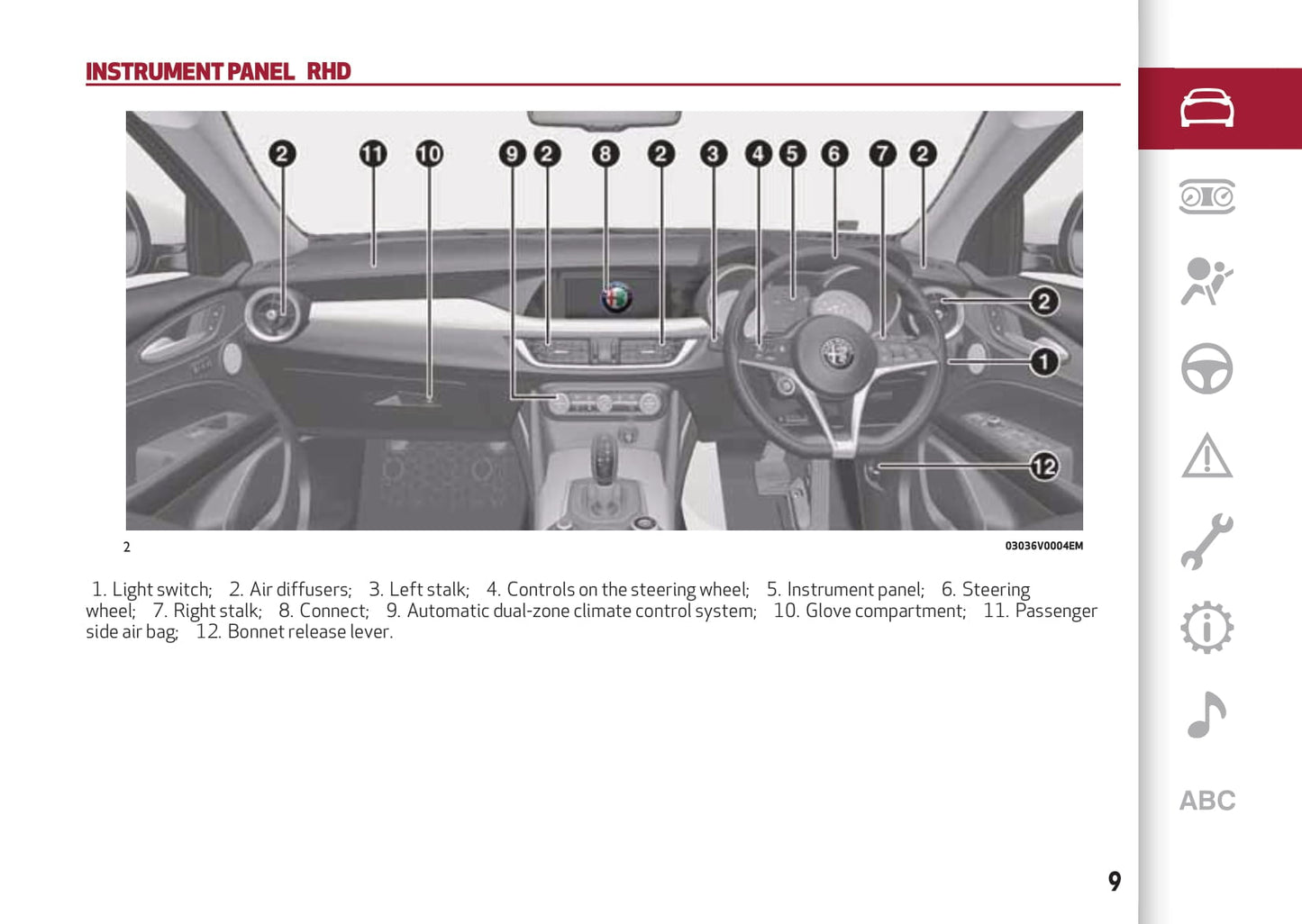 INSTRUMENT PANEL RHD

2 11 10 9 2 8 2 3 4 5 6 7 2

2

1

12

2

03036V0004EM

1. Light switch; 2. Air diffusers; 3. Left stalk; 4. Controls on the steering wheel; 5. Instrument panel; 6. Steering wheel; 7. Right stalk; 8. Connect; 9. Automatic dual-zone climate control system; 10. Glove compartment; 11. Passenger side air bag; 12. Bonnet release lever.

ABC

9