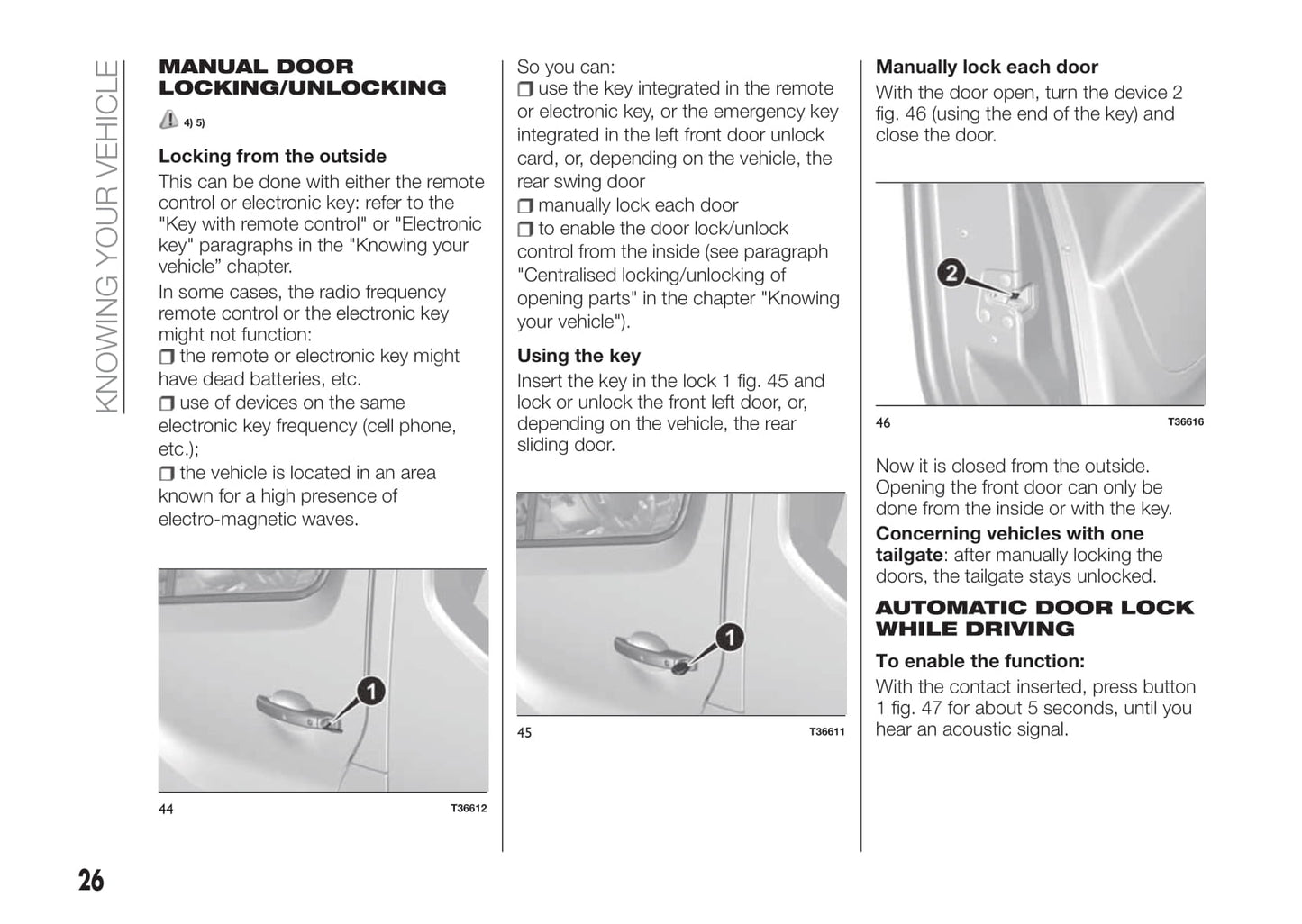 KNOWING YOUR VEHICLE

MANUAL DOOR LOCKING/UNLOCKING

4) 5)

Locking from the outside

This can be done with either the remote control or electronic key: refer to the "Key with remote control" or "Electronic key" paragraphs in the "Knowing your vehicle” chapter.

In some cases, the radio frequency remote control or the electronic key might not function:

❒ the remote or electronic key might have dead batteries, etc.

❒ use of devices on the same electronic key frequency (cell phone, etc.);

❒ the vehicle is located in an area known for a high presence of electro-magnetic waves.

1

44 T36612

So you can:

❒ use the key integrated in the remote or electronic key, or the emergency key integrated in the left front door unlock card, or, depending on the vehicle, the rear swing door

❒ manually lock each door

❒ to enable the door lock/unlock control from the inside (see paragraph "Centralised locking/unlocking of opening parts" in the chapter "Knowing your vehicle").

Using the key

Insert the key in the lock 1 fig. 45 and lock or unlock the front left door, or, depending on the vehicle, the rear sliding door.

1

45 T36611

Manually lock each door

With the door open, turn the device 2 fig. 46 (using the end of the key) and close the door.

2

46 T36616

Now it is closed from the outside. Opening the front door can only be done from the inside or with the key.

Concerning vehicles with one tailgate: after manually locking the doors, the tailgate stays unlocked.

AUTOMATIC DOOR LOCK WHILE DRIVING

To enable the function:

With the contact inserted, press button 1 fig. 47 for about 5 seconds, until you hear an acoustic signal.

26