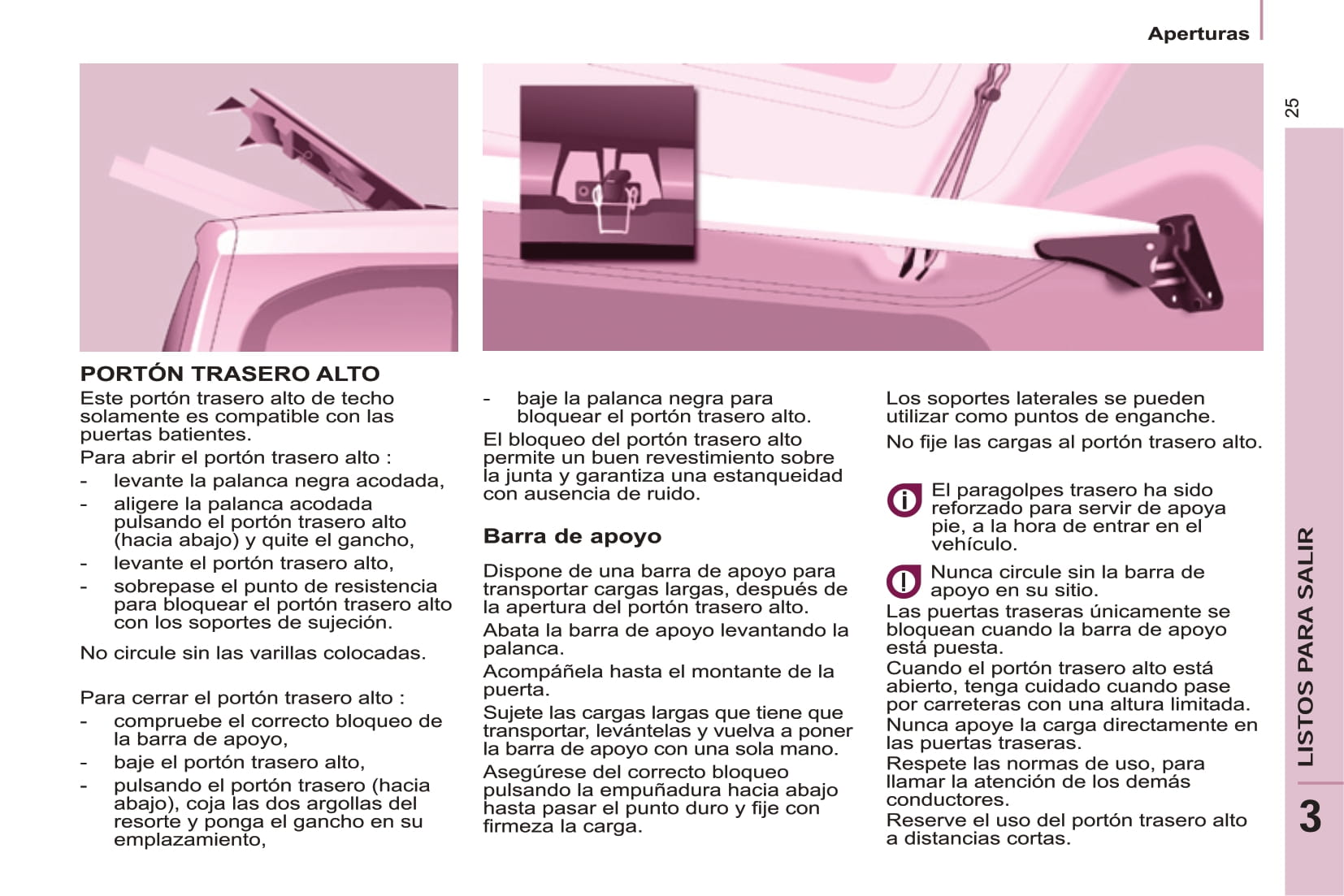 Aperturas

25

PORTÓN TRASERO ALTO
Este portón trasero alto de techo solamente es compatible con las puertas batientes.
Para abrir el portón trasero alto :
- levante la palanca negra acodada,
- aligere la palanca acodada pulsando el portón trasero alto (hacia abajo) y quite el gancho,
- levante el portón trasero alto,
- sobrepase el punto de resistencia para bloquear el portón trasero alto con los soportes de sujeción.

No circule sin las varillas colocadas.

Para cerrar el portón trasero alto :
- compruebe el correcto bloqueo de la barra de apoyo,
- baje el portón trasero alto,
- pulsando el portón trasero (hacia abajo), coja las dos argollas del resorte y ponga el gancho en su emplazamiento,
- baje la palanca negra para bloquear el portón trasero alto.
El bloqueo del portón trasero alto permite un buen revestimiento sobre la junta y garantiza una estanqueidad con ausencia de ruido.

Barra de apoyo

Dispone de una barra de apoyo para transportar cargas largas, después de la apertura del portón trasero alto.
Abata la barra de apoyo levantando la palanca.
Acompáñela hasta el montante de la puerta.
Sujete las cargas largas que tiene que transportar, levántelas y vuelva a poner la barra de apoyo con una sola mano.
Asegúrese del correcto bloqueo pulsando la empuñadura hacia abajo hasta pasar el punto duro y fije con firmeza la carga.

Los soportes laterales se pueden utilizar como puntos de enganche.
No fije las cargas al portón trasero alto.

El paragolpes trasero ha sido reforzado para servir de apoya pie, a la hora de entrar en el vehículo.

Nunca circule sin la barra de apoyo en su sitio.
Las puertas traseras únicamente se bloquean cuando la barra de apoyo está puesta.
Cuando el portón trasero alto está abierto, tenga cuidado cuando pase por carreteras con una altura limitada.
Nunca apoye la carga directamente en las puertas traseras.
Respete las normas de uso, para llamar la atención de los demás conductores.
Reserve el uso del portón trasero alto a distancias cortas.

LISTOS PARA SALIR
3