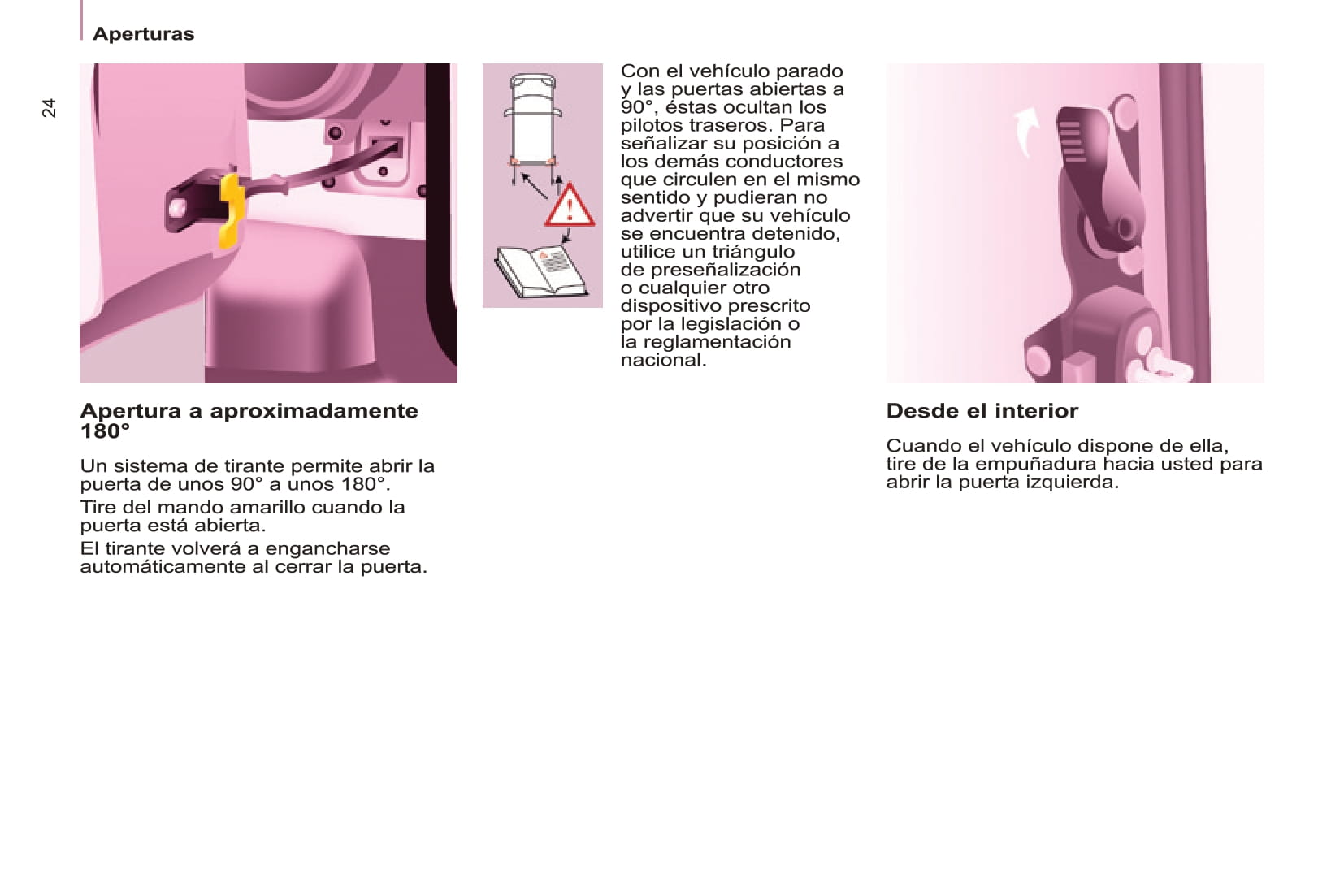 Aperturas

24

Apertura a aproximadamente 180°

Un sistema de tirante permite abrir la puerta de unos 90° a unos 180°.

Tire del mando amarillo cuando la puerta está abierta.

El tirante volverá a engancharse automáticamente al cerrar la puerta.

Con el vehículo parado y las puertas abiertas a 90°, éstas ocultan los pilotos traseros. Para señalizar su posición a los demás conductores que circulen en el mismo sentido y pudieran no advertir que su vehículo se encuentra detenido, utilice un triángulo de preseñalización o cualquier otro dispositivo prescrito por la legislación o la reglamentación nacional.

Desde el interior

Cuando el vehículo dispone de ella, tire de la empuñadura hacia usted para abrir la puerta izquierda.