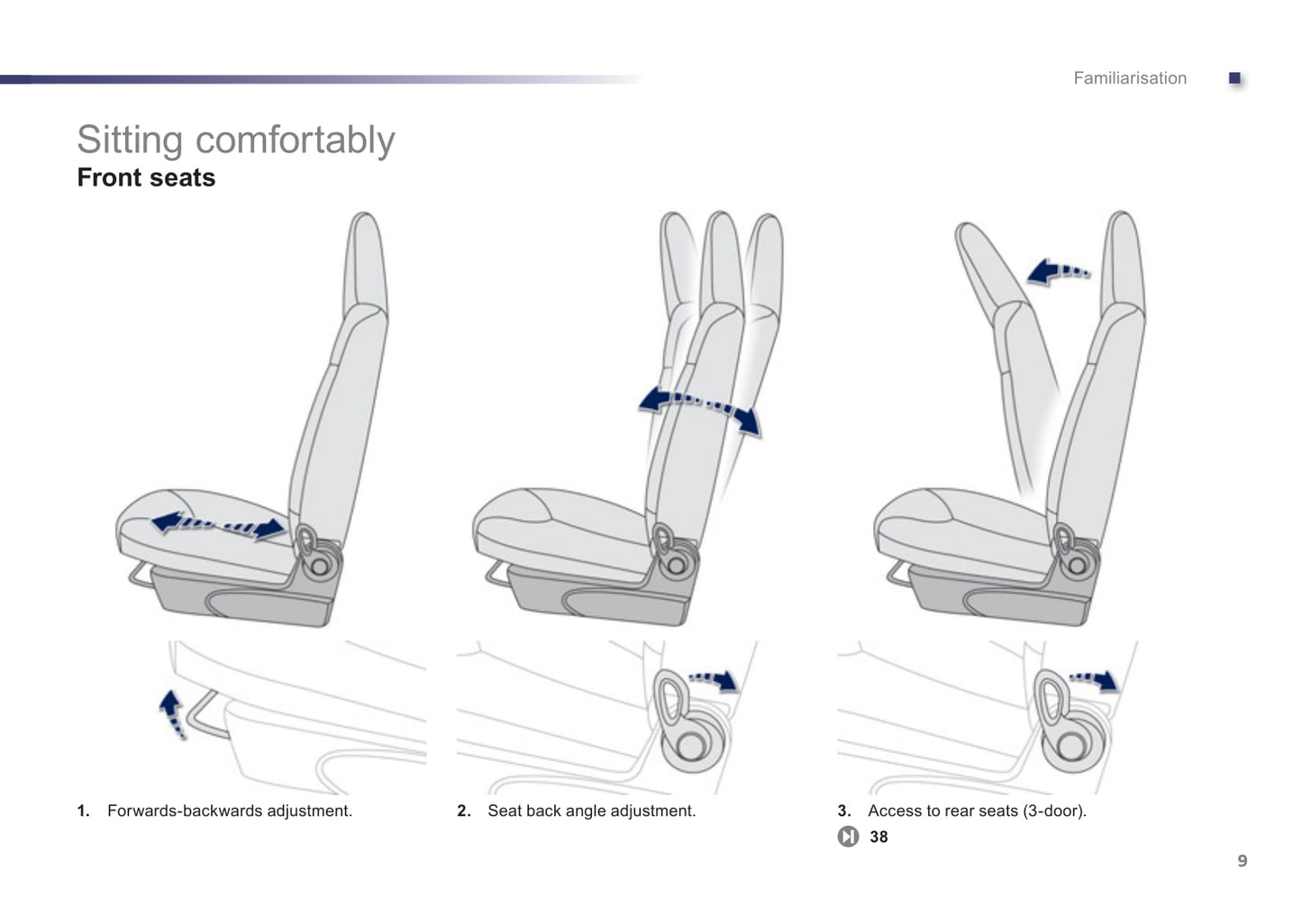 Familiarisation

Sitting comfortably
Front seats

1. Forwards-backwards adjustment.

2. Seat back angle adjustment.

3. Access to rear seats (3-door).
38

9