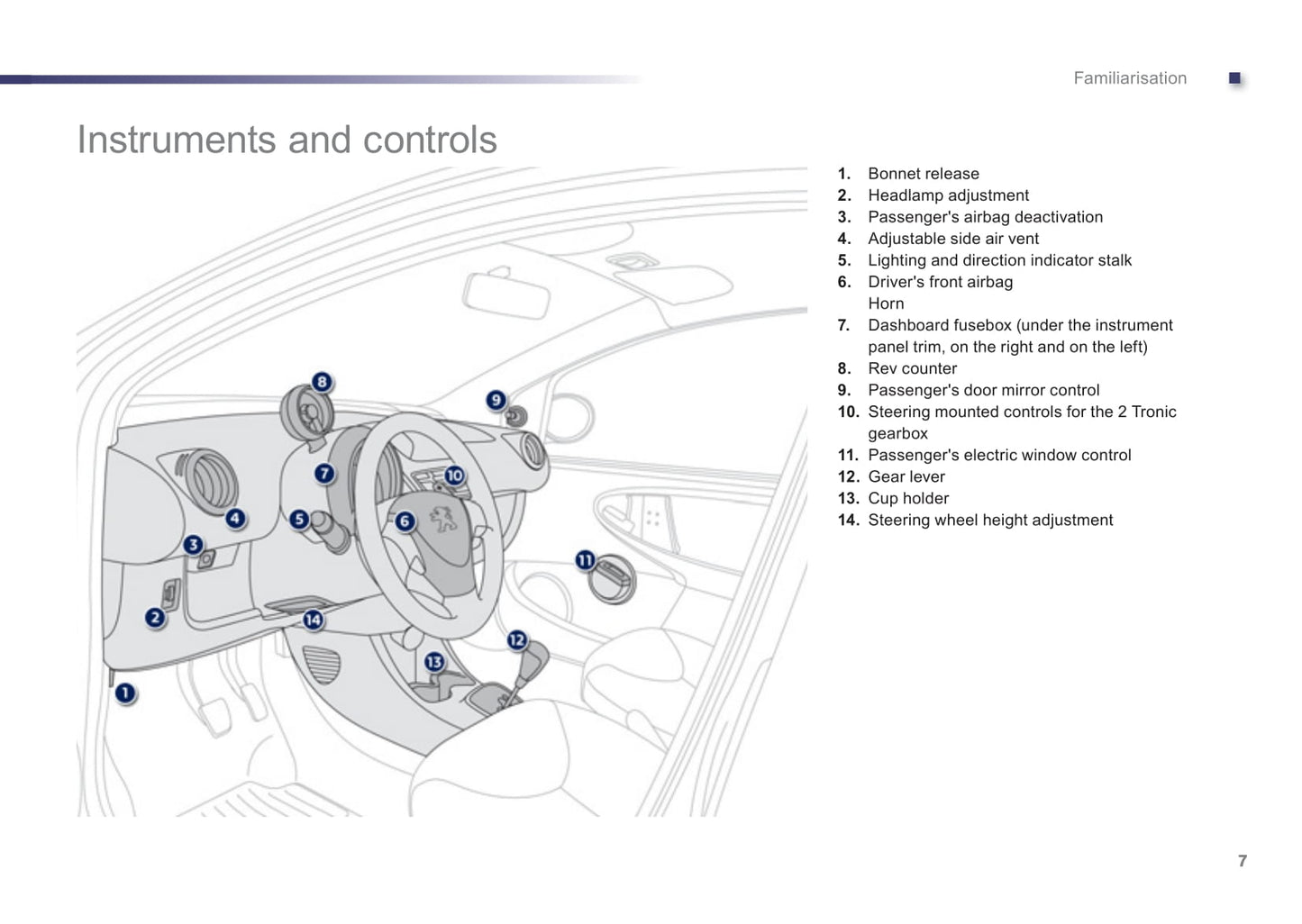 Familiarisation

Instruments and controls

8
9
7
10
4
5
6
3
11
2
14
12
13
1

1. Bonnet release
2. Headlamp adjustment
3. Passenger's airbag deactivation
4. Adjustable side air vent
5. Lighting and direction indicator stalk
6. Driver's front airbag
Horn
7. Dashboard fusebox (under the instrument panel trim, on the right and on the left)
8. Rev counter
9. Passenger's door mirror control
10. Steering mounted controls for the 2 Tronic gearbox
11. Passenger's electric window control
12. Gear lever
13. Cup holder
14. Steering wheel height adjustment

7