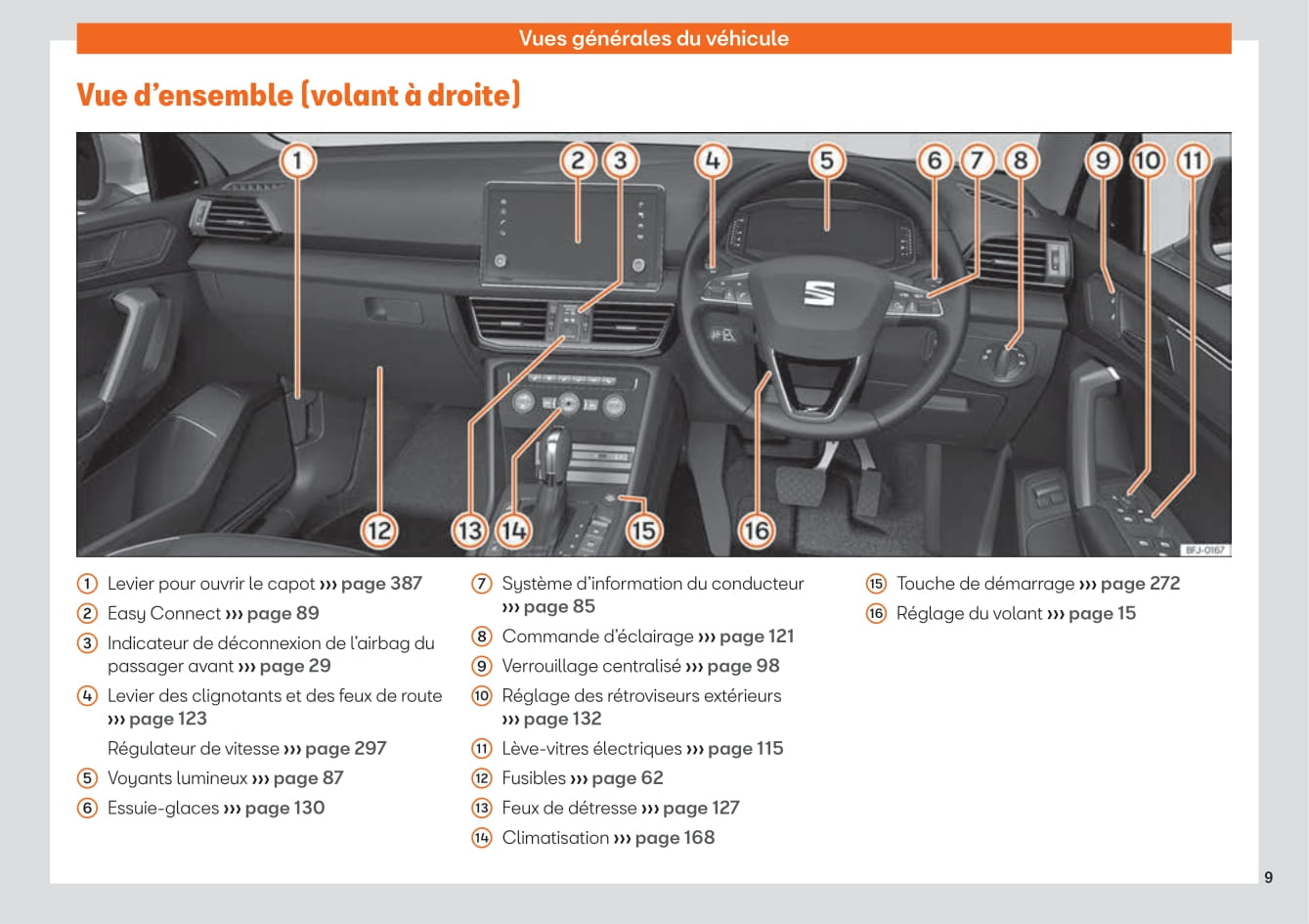 Vues générales du véhicule

Vue d'ensemble (volant à droite)

1 2 3 4 5 6 7 8 9 10 11

12 13 14 15 16

BFJ-0167

1 Levier pour ouvrir le capot ››› page 387
2 Easy Connect ››› page 89
3 Indicateur de déconnexion de l'airbag du passager avant ››› page 29
4 Levier des clignotants et des feux de route ››› page 123
Régulateur de vitesse ››› page 297
5 Voyants lumineux ››› page 87
6 Essuie-glaces ››› page 130

7 Système d'information du conducteur ››› page 85
8 Commande d'éclairage ››› page 121
9 Verrouillage centralisé ››› page 98
10 Réglage des rétroviseurs extérieurs ››› page 132
11 Lève-vitres électriques ››› page 115
12 Fusibles ››› page 62
13 Feux de détresse ››› page 127
14 Climatisation ››› page 168

15 Touche de démarrage ››› page 272
16 Réglage du volant ››› page 15

9