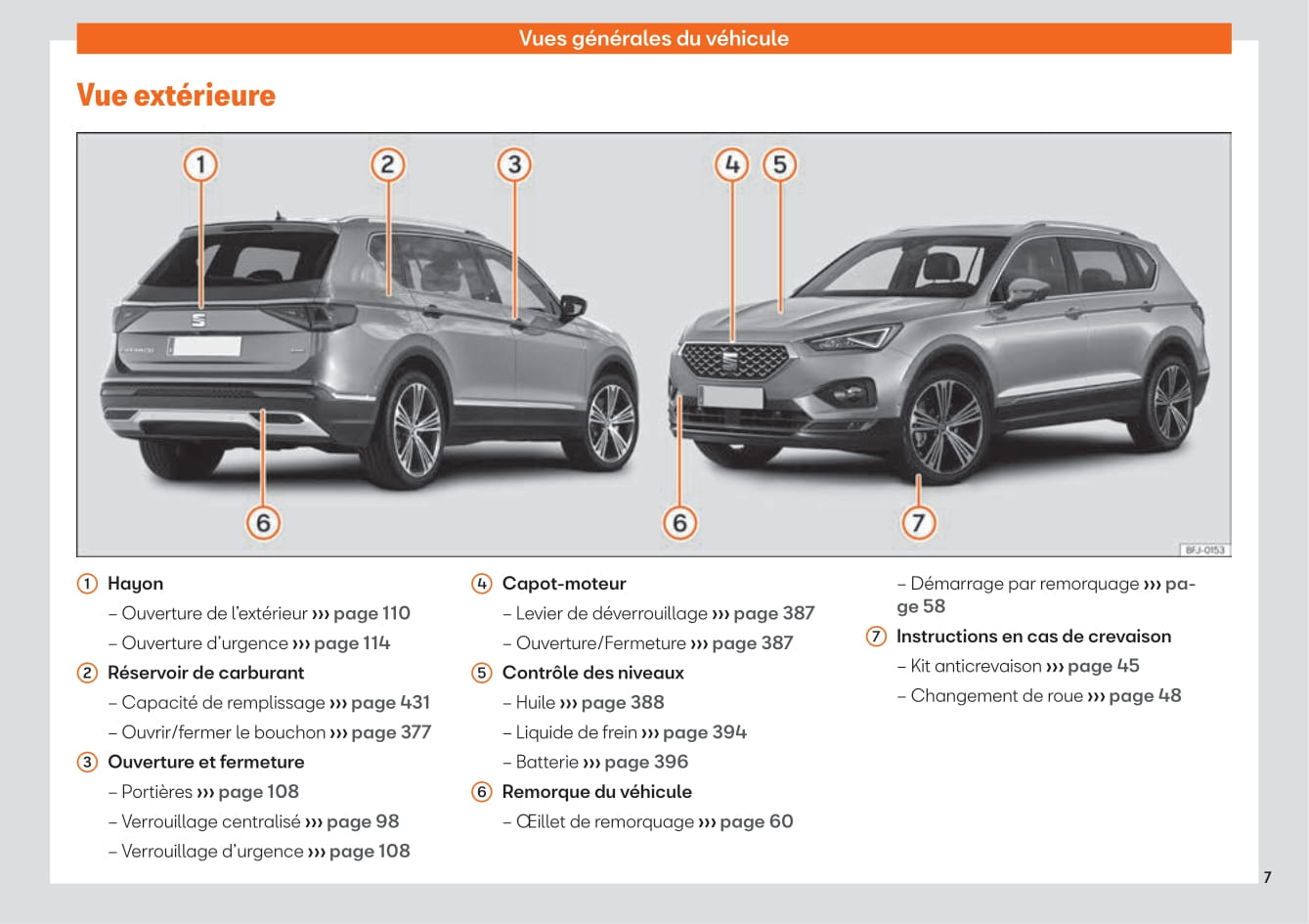 Vues générales du véhicule

Vue extérieure

1 2 3 4 5 6 6 7

BFJ-0153

① Hayon
– Ouverture de l'extérieur ››› page 110
– Ouverture d'urgence ››› page 114

② Réservoir de carburant
– Capacité de remplissage ››› page 431
– Ouvrir/fermer le bouchon ››› page 377

③ Ouverture et fermeture
– Portières ››› page 108
– Verrouillage centralisé ››› page 98
– Verrouillage d'urgence ››› page 108

④ Capot-moteur
– Levier de déverrouillage ››› page 387
– Ouverture/Fermeture ››› page 387

⑤ Contrôle des niveaux
– Huile ››› page 388
– Liquide de frein ››› page 394
– Batterie ››› page 396

⑥ Remorque du véhicule
– Œillet de remorquage ››› page 60
– Démarrage par remorquage ››› page 58

⑦ Instructions en cas de crevaison
– Kit anticrevaison ››› page 45
– Changement de roue ››› page 48

7