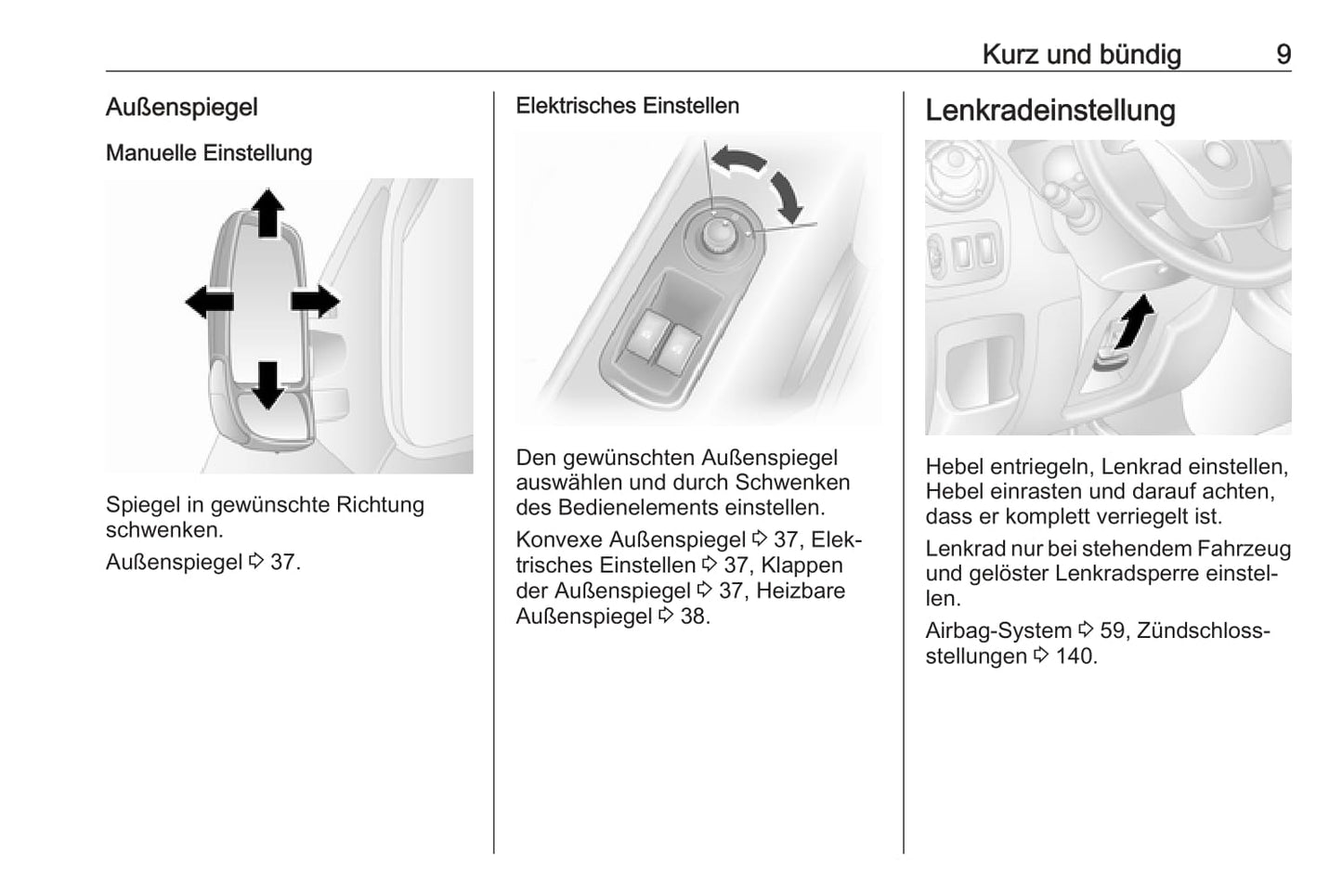 Kurz und bündig 9

Außenspiegel

Manuelle Einstellung

Spiegel in gewünschte Richtung schwenken.

Außenspiegel ⇨ 37.

Elektrisches Einstellen

Den gewünschten Außenspiegel auswählen und durch Schwenken des Bedienelements einstellen.

Konvexe Außenspiegel ⇨ 37, Elektrisches Einstellen ⇨ 37, Klappen der Außenspiegel ⇨ 37, Heizbare Außenspiegel ⇨ 38.

Lenkradeinstellung

Hebel entriegeln, Lenkrad einstellen, Hebel einrasten und darauf achten, dass er komplett verriegelt ist.

Lenkrad nur bei stehendem Fahrzeug und gelöster Lenkradsperre einstellen.

Airbag-System ⇨ 59, Zündschlossstellungen ⇨ 140.