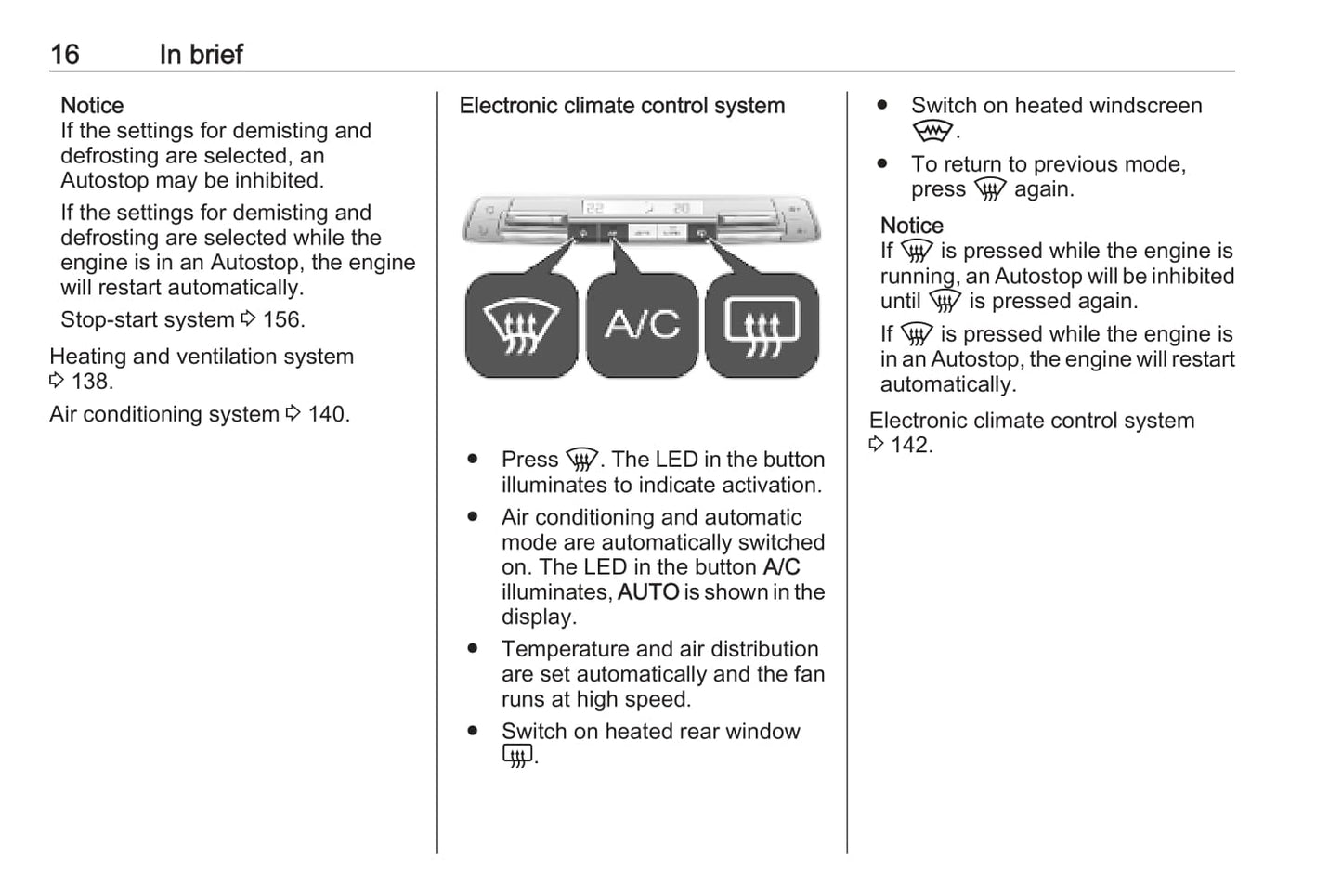 16 In brief

Notice
If the settings for demisting and defrosting are selected, an Autostop may be inhibited.

If the settings for demisting and defrosting are selected while the engine is in an Autostop, the engine will restart automatically.

Stop-start system ⇨ 156.

Heating and ventilation system ⇨ 138.

Air conditioning system ⇨ 140.

Electronic climate control system

22 20

A/C

● Press . The LED in the button illuminates to indicate activation.
● Air conditioning and automatic mode are automatically switched on. The LED in the button A/C illuminates, AUTO is shown in the display.
● Temperature and air distribution are set automatically and the fan runs at high speed.
● Switch on heated rear window .
● Switch on heated windscreen .
● To return to previous mode, press again.

Notice
If is pressed while the engine is running, an Autostop will be inhibited until is pressed again.

If is pressed while the engine is in an Autostop, the engine will restart automatically.

Electronic climate control system ⇨ 142.