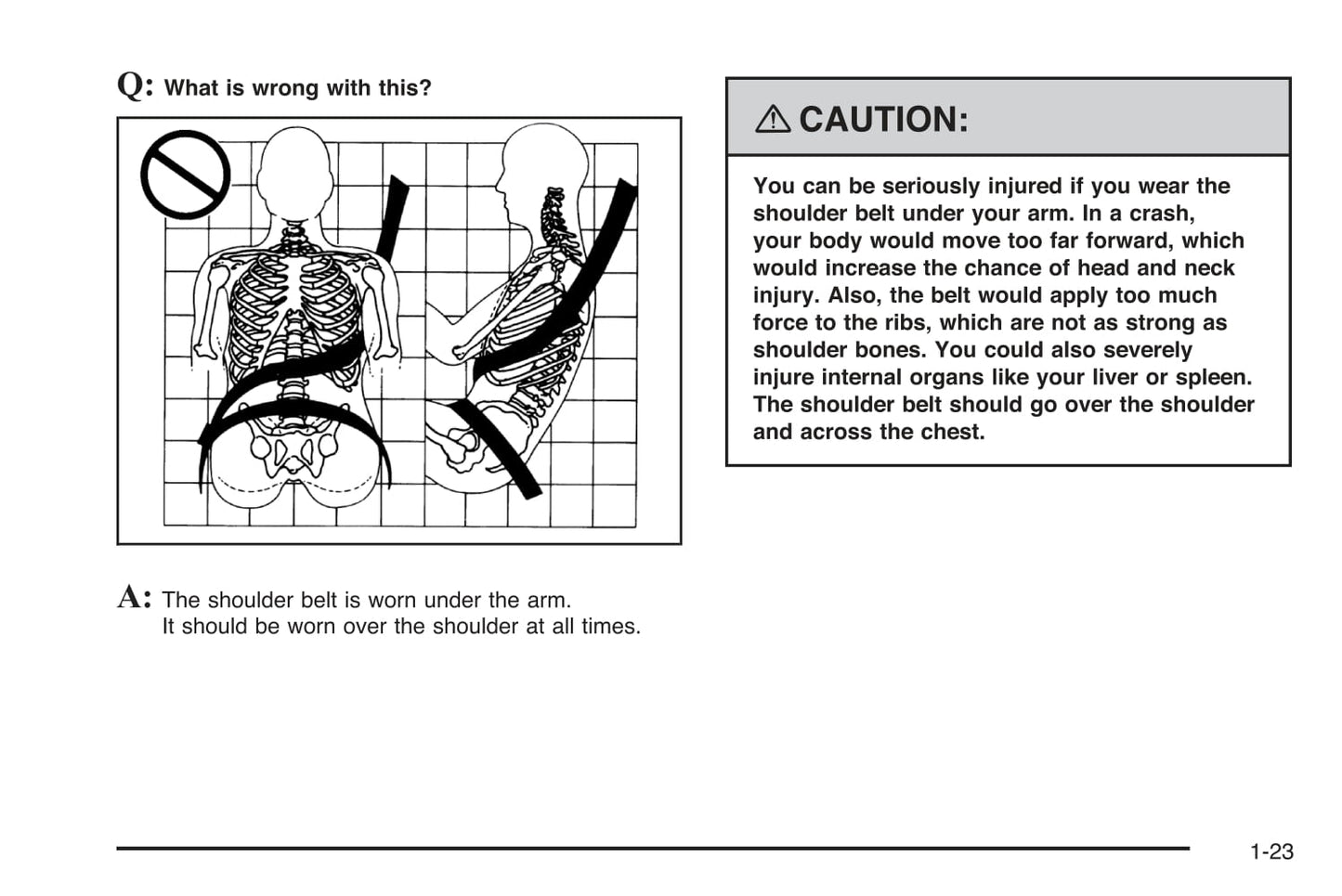 Q: What is wrong with this?

A: The shoulder belt is worn under the arm. It should be worn over the shoulder at all times.

CAUTION:

You can be seriously injured if you wear the shoulder belt under your arm. In a crash, your body would move too far forward, which would increase the chance of head and neck injury. Also, the belt would apply too much force to the ribs, which are not as strong as shoulder bones. You could also severely injure internal organs like your liver or spleen. The shoulder belt should go over the shoulder and across the chest.

1-23