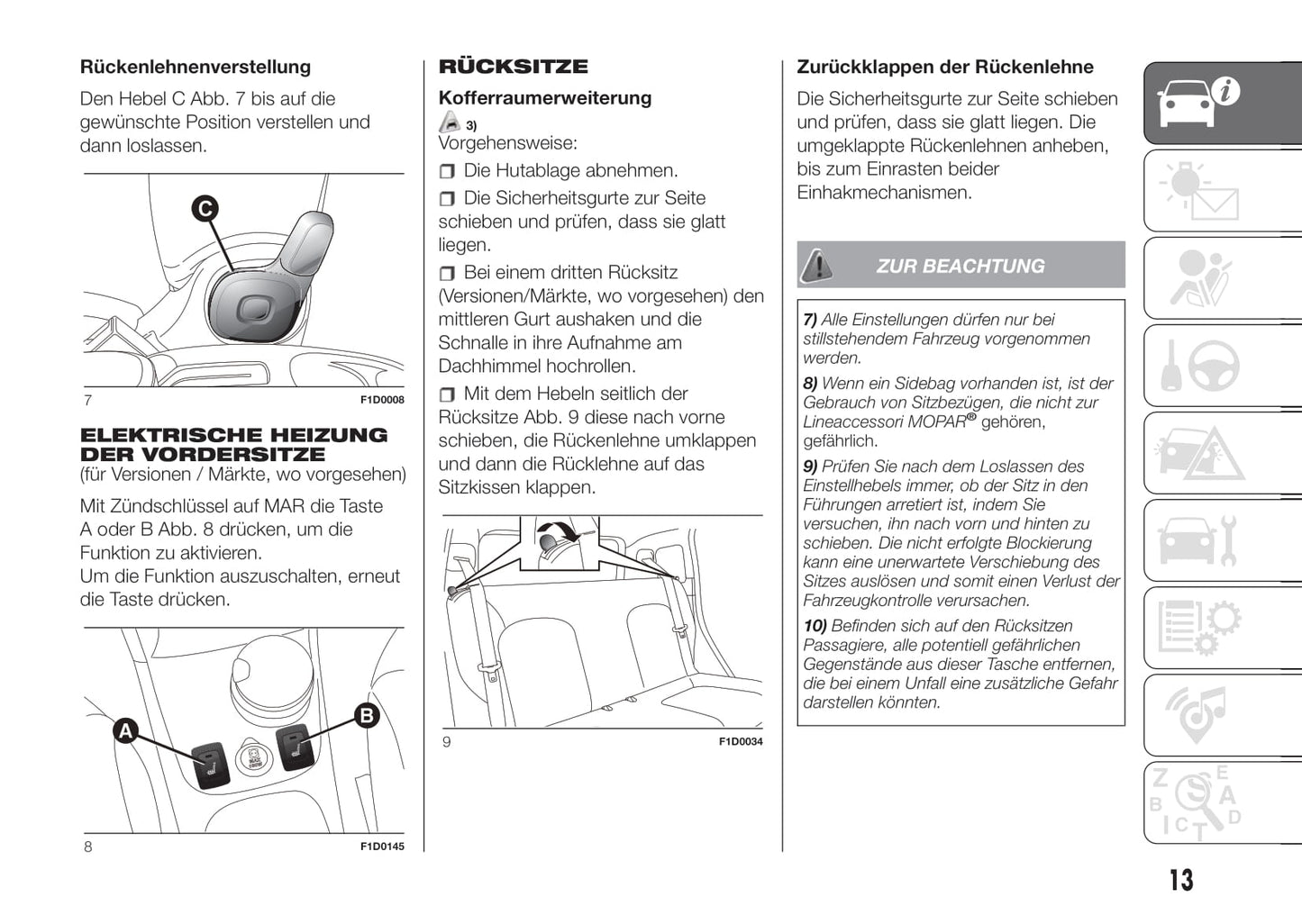 Rückenlehnenverstellung

Den Hebel C Abb. 7 bis auf die gewünschte Position verstellen und dann loslassen.

C

7 F1D0008

ELEKTRISCHE HEIZUNG DER VORDERSITZE
(für Versionen / Märkte, wo vorgesehen)

Mit Zündschlüssel auf MAR die Taste A oder B Abb. 8 drücken, um die Funktion zu aktivieren.
Um die Funktion auszuschalten, erneut die Taste drücken.

A B

8 F1D0145

RÜCKSITZE

Kofferraumerweiterung

3)
Vorgehensweise:

❒ Die Hutablage abnehmen.

❒ Die Sicherheitsgurte zur Seite schieben und prüfen, dass sie glatt liegen.

❒ Bei einem dritten Rücksitz (Versionen/Märkte, wo vorgesehen) den mittleren Gurt aushaken und die Schnalle in ihre Aufnahme am Dachhimmel hochrollen.

❒ Mit dem Hebeln seitlich der Rücksitze Abb. 9 diese nach vorne schieben, die Rückenlehne umklappen und dann die Rücklehne auf das Sitzkissen klappen.

9 F1D0034

Zurückklappen der Rückenlehne

Die Sicherheitsgurte zur Seite schieben und prüfen, dass sie glatt liegen. Die umgeklappte Rückenlehnen anheben, bis zum Einrasten beider Einhakmechanismen.

ZUR BEACHTUNG

7) Alle Einstellungen dürfen nur bei stillstehendem Fahrzeug vorgenommen werden.

8) Wenn ein Sidebag vorhanden ist, ist der Gebrauch von Sitzbezügen, die nicht zur Lineaccessori MOPAR® gehören, gefährlich.

9) Prüfen Sie nach dem Loslassen des Einstellhebels immer, ob der Sitz in den Führungen arretiert ist, indem Sie versuchen, ihn nach vorn und hinten zu schieben. Die nicht erfolgte Blockierung kann eine unerwartete Verschiebung des Sitzes auslösen und somit einen Verlust der Fahrzeugkontrolle verursachen.

10) Befinden sich auf den Rücksitzen Passagiere, alle potentiell gefährlichen Gegenstände aus dieser Tasche entfernen, die bei einem Unfall eine zusätzliche Gefahr darstellen könnten.

13