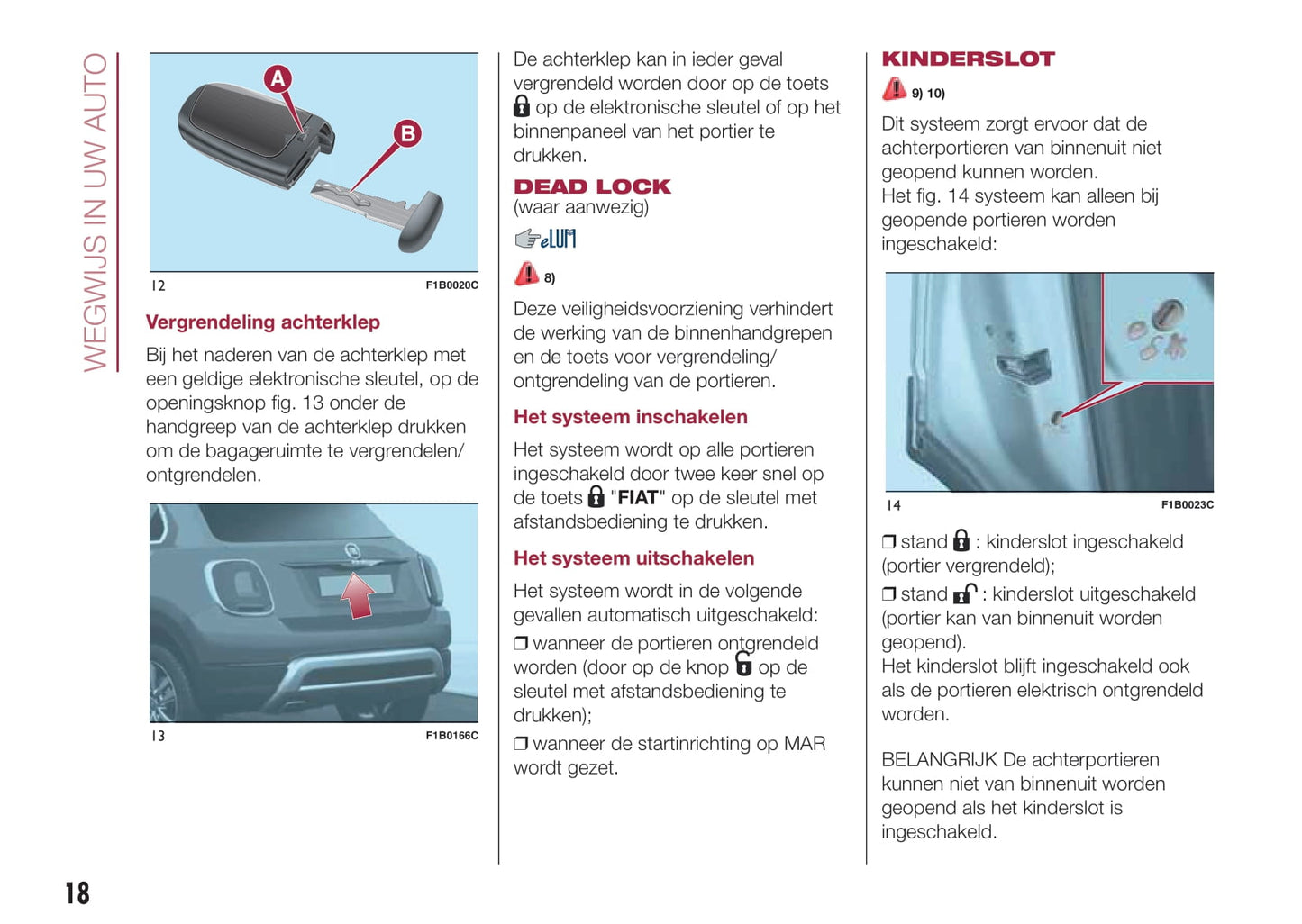 WEGWIJS IN UW AUTO

A

B

12 F1B0020C

Vergrendeling achterklep

Bij het naderen van de achterklep met een geldige elektronische sleutel, op de openingsknop fig. 13 onder de handgreep van de achterklep drukken om de bagageruimte te vergrendelen/ ontgrendelen.

13 F1B0166C

De achterklep kan in ieder geval vergrendeld worden door op de toets op de elektronische sleutel of op het binnenpaneel van het portier te drukken.

DEAD LOCK
(waar aanwezig)

eLUM

8)

Deze veiligheidsvoorziening verhindert de werking van de binnenhandgrepen en de toets voor vergrendeling/ ontgrendeling van de portieren.

Het systeem inschakelen

Het systeem wordt op alle portieren ingeschakeld door twee keer snel op de toets "FIAT" op de sleutel met afstandsbediening te drukken.

Het systeem uitschakelen

Het systeem wordt in de volgende gevallen automatisch uitgeschakeld:

❒ wanneer de portieren ontgrendeld worden (door op de knop op de sleutel met afstandsbediening te drukken);

❒ wanneer de startinrichting op MAR wordt gezet.

KINDERSLOT

9) 10)

Dit systeem zorgt ervoor dat de achterportieren van binnenuit niet geopend kunnen worden.
Het fig. 14 systeem kan alleen bij geopende portieren worden ingeschakeld:

14 F1B0023C

❒ stand : kinderslot ingeschakeld (portier vergrendeld);

❒ stand : kinderslot uitgeschakeld (portier kan van binnenuit worden geopend).
Het kinderslot blijft ingeschakeld ook als de portieren elektrisch ontgrendeld worden.

BELANGRIJK De achterportieren kunnen niet van binnenuit worden geopend als het kinderslot is ingeschakeld.

18