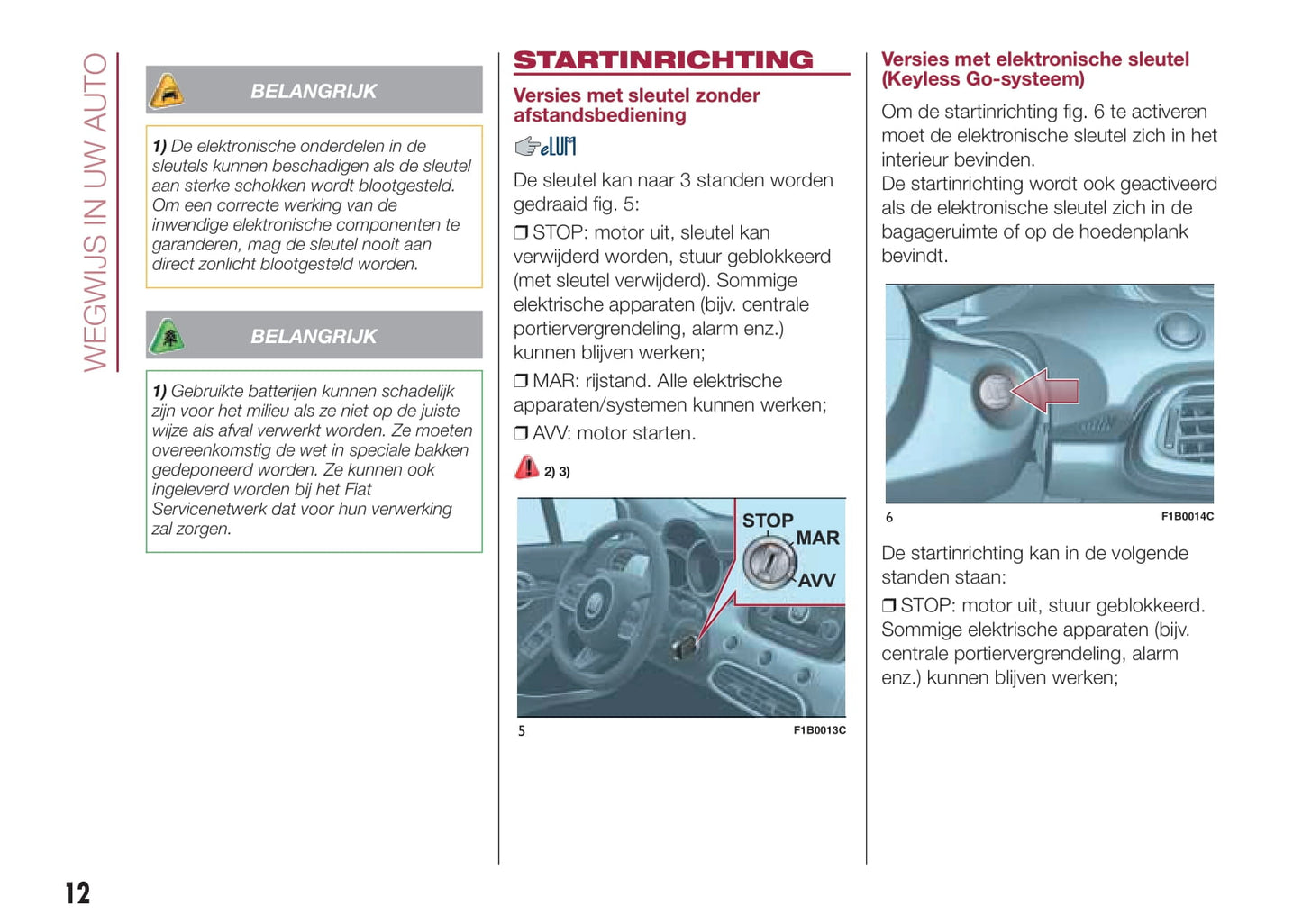 WEGWIJS IN UW AUTO

BELANGRIJK

1) De elektronische onderdelen in de sleutels kunnen beschadigen als de sleutel aan sterke schokken wordt blootgesteld. Om een correcte werking van de inwendige elektronische componenten te garanderen, mag de sleutel nooit aan direct zonlicht blootgesteld worden.

BELANGRIJK

1) Gebruikte batterijen kunnen schadelijk zijn voor het milieu als ze niet op de juiste wijze als afval verwerkt worden. Ze moeten overeenkomstig de wet in speciale bakken gedeponeerd worden. Ze kunnen ook ingeleverd worden bij het Fiat Servicenetwerk dat voor hun verwerking zal zorgen.

STARTINRICHTING

Versies met sleutel zonder afstandsbediening

eLUM

De sleutel kan naar 3 standen worden gedraaid fig. 5:

❒ STOP: motor uit, sleutel kan verwijderd worden, stuur geblokkeerd (met sleutel verwijderd). Sommige elektrische apparaten (bijv. centrale portiervergrendeling, alarm enz.) kunnen blijven werken;

❒ MAR: rijstand. Alle elektrische apparaten/systemen kunnen werken;

❒ AVV: motor starten.

2) 3)

STOP
MAR
AVV

5 F1B0013C

Versies met elektronische sleutel (Keyless Go-systeem)

Om de startinrichting fig. 6 te activeren moet de elektronische sleutel zich in het interieur bevinden.
De startinrichting wordt ook geactiveerd als de elektronische sleutel zich in de bagageruimte of op de hoedenplank bevindt.

6 F1B0014C

De startinrichting kan in de volgende standen staan:

❒ STOP: motor uit, stuur geblokkeerd. Sommige elektrische apparaten (bijv. centrale portiervergrendeling, alarm enz.) kunnen blijven werken;

12