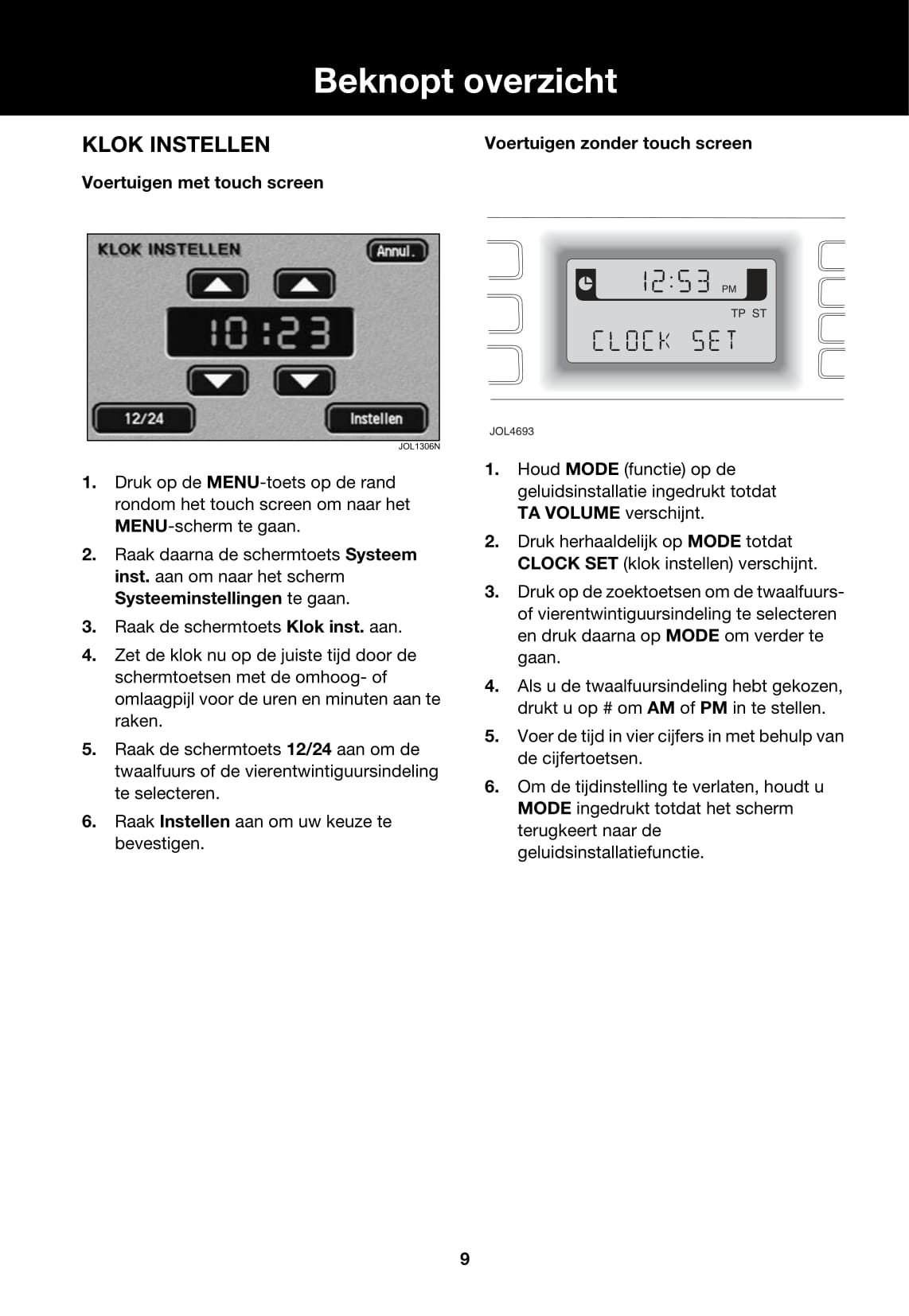 Beknopt overzicht

KLOK INSTELLEN

Voertuigen met touch screen

KLOK INSTELLEN

Annul.

10:23

12/24

Instellen

JOL1306N

1. Druk op de MENU-toets op de rand rondom het touch screen om naar het MENU-scherm te gaan.

2. Raak daarna de schermtoets Systeem inst. aan om naar het scherm Systeeminstellingen te gaan.

3. Raak de schermtoets Klok inst. aan.

4. Zet de klok nu op de juiste tijd door de schermtoetsen met de omhoog- of omlaagpijl voor de uren en minuten aan te raken.

5. Raak de schermtoets 12/24 aan om de twaalfuurs of de vierentwintiguursindeling te selecteren.

6. Raak Instellen aan om uw keuze te bevestigen.

Voertuigen zonder touch screen

12:53 PM

TP ST

CLOCK SET

JOL4693

1. Houd MODE (functie) op de geluidsinstallatie ingedrukt totdat TA VOLUME verschijnt.

2. Druk herhaaldelijk op MODE totdat CLOCK SET (klok instellen) verschijnt.

3. Druk op de zoektoetsen om de twaalfuurs- of vierentwintiguursindeling te selecteren en druk daarna op MODE om verder te gaan.

4. Als u de twaalfuursindeling hebt gekozen, drukt u op # om AM of PM in te stellen.

5. Voer de tijd in vier cijfers in met behulp van de cijfertoetsen.

6. Om de tijdinstelling te verlaten, houdt u MODE ingedrukt totdat het scherm terugkeert naar de geluidsinstallatiefunctie.

9