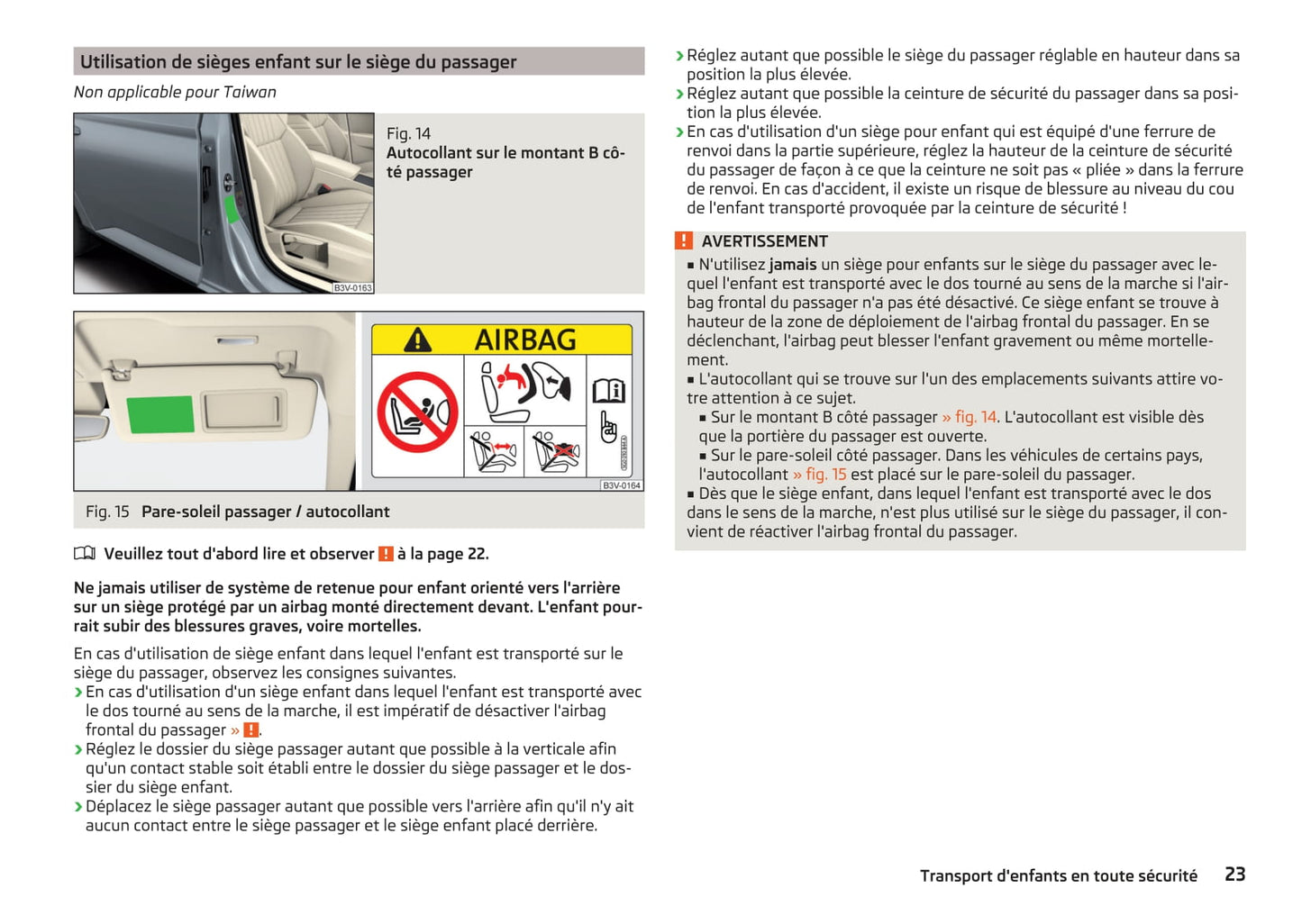 Utilisation de sièges enfant sur le siège du passager

Non applicable pour Taiwan

B3V-0163

Fig. 14
Autocollant sur le montant B côté passager

AIRBAG

B3V-0164

Fig. 15 Pare-soleil passager / autocollant

Veuillez tout d'abord lire et observer ! à la page 22.

Ne jamais utiliser de système de retenue pour enfant orienté vers l'arrière sur un siège protégé par un airbag monté directement devant. L'enfant pourrait subir des blessures graves, voire mortelles.

En cas d'utilisation de siège enfant dans lequel l'enfant est transporté sur le siège du passager, observez les consignes suivantes.
› En cas d'utilisation d'un siège enfant dans lequel l'enfant est transporté avec le dos tourné au sens de la marche, il est impératif de désactiver l'airbag frontal du passager » !.
› Réglez le dossier du siège passager autant que possible à la verticale afin qu'un contact stable soit établi entre le dossier du siège passager et le dossier du siège enfant.
› Déplacez le siège passager autant que possible vers l'arrière afin qu'il n'y ait aucun contact entre le siège passager et le siège enfant placé derrière.
› Réglez autant que possible le siège du passager réglable en hauteur dans sa position la plus élevée.
› Réglez autant que possible la ceinture de sécurité du passager dans sa position la plus élevée.
› En cas d'utilisation d'un siège pour enfant qui est équipé d'une ferrure de renvoi dans la partie supérieure, réglez la hauteur de la ceinture de sécurité du passager de façon à ce que la ceinture ne soit pas « pliée » dans la ferrure de renvoi. En cas d'accident, il existe un risque de blessure au niveau du cou de l'enfant transporté provoquée par la ceinture de sécurité !

! AVERTISSEMENT
■ N'utilisez jamais un siège pour enfants sur le siège du passager avec lequel l'enfant est transporté avec le dos tourné au sens de la marche si l'airbag frontal du passager n'a pas été désactivé. Ce siège enfant se trouve à hauteur de la zone de déploiement de l'airbag frontal du passager. En se déclenchant, l'airbag peut blesser l'enfant gravement ou même mortellement.
■ L'autocollant qui se trouve sur l'un des emplacements suivants attire votre attention à ce sujet.
■ Sur le montant B côté passager » fig. 14. L'autocollant est visible dès que la portière du passager est ouverte.
■ Sur le pare-soleil côté passager. Dans les véhicules de certains pays, l'autocollant » fig. 15 est placé sur le pare-soleil du passager.
■ Dès que le siège enfant, dans lequel l'enfant est transporté avec le dos dans le sens de la marche, n'est plus utilisé sur le siège du passager, il convient de réactiver l'airbag frontal du passager.

Transport d'enfants en toute sécurité 23