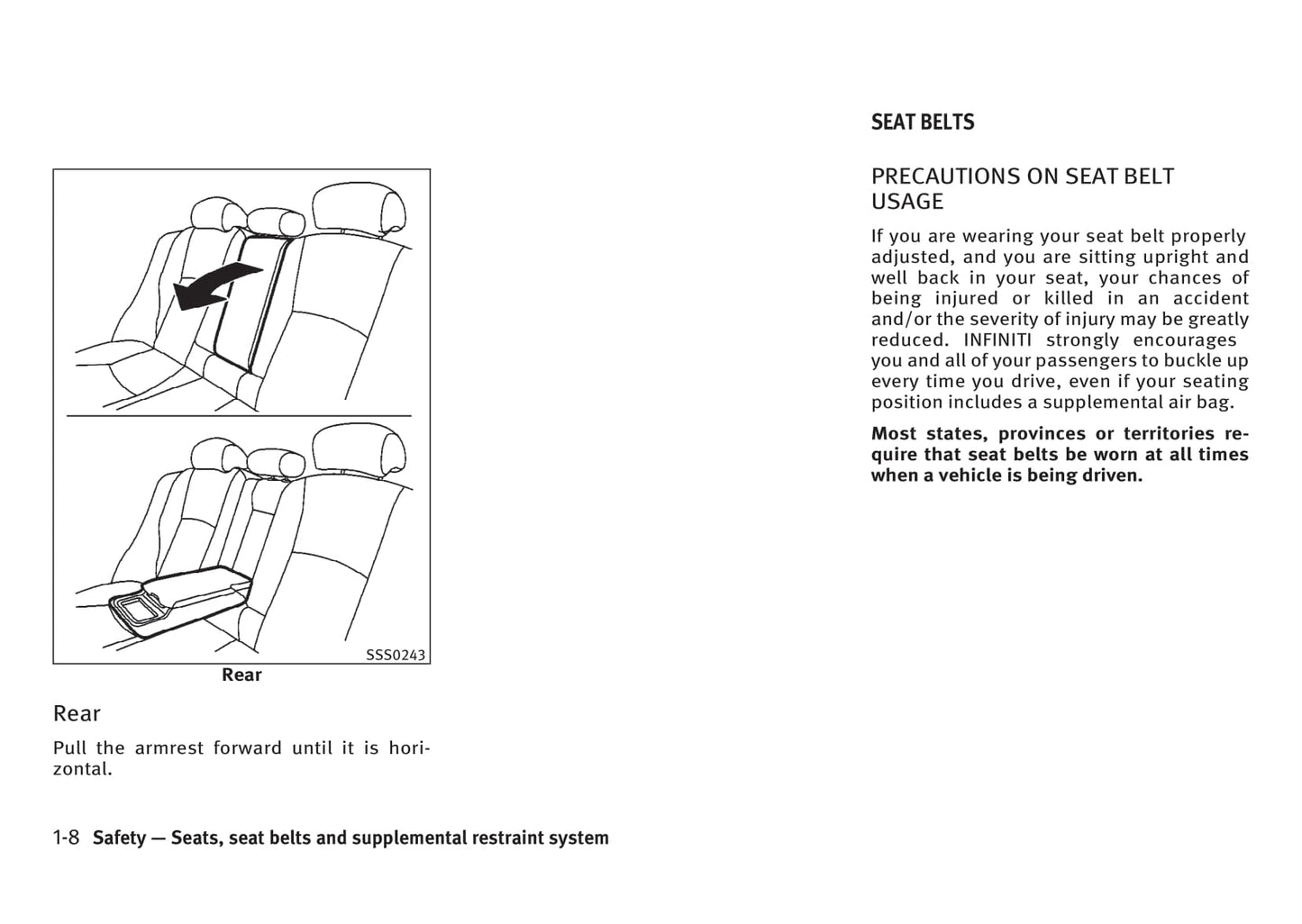 SSS0243

Rear

Rear

Pull the armrest forward until it is horizontal.

SEAT BELTS

PRECAUTIONS ON SEAT BELT USAGE

If you are wearing your seat belt properly adjusted, and you are sitting upright and well back in your seat, your chances of being injured or killed in an accident and/or the severity of injury may be greatly reduced. INFINITI strongly encourages you and all of your passengers to buckle up every time you drive, even if your seating position includes a supplemental air bag.

Most states, provinces or territories require that seat belts be worn at all times when a vehicle is being driven.

1-8 Safety — Seats, seat belts and supplemental restraint system