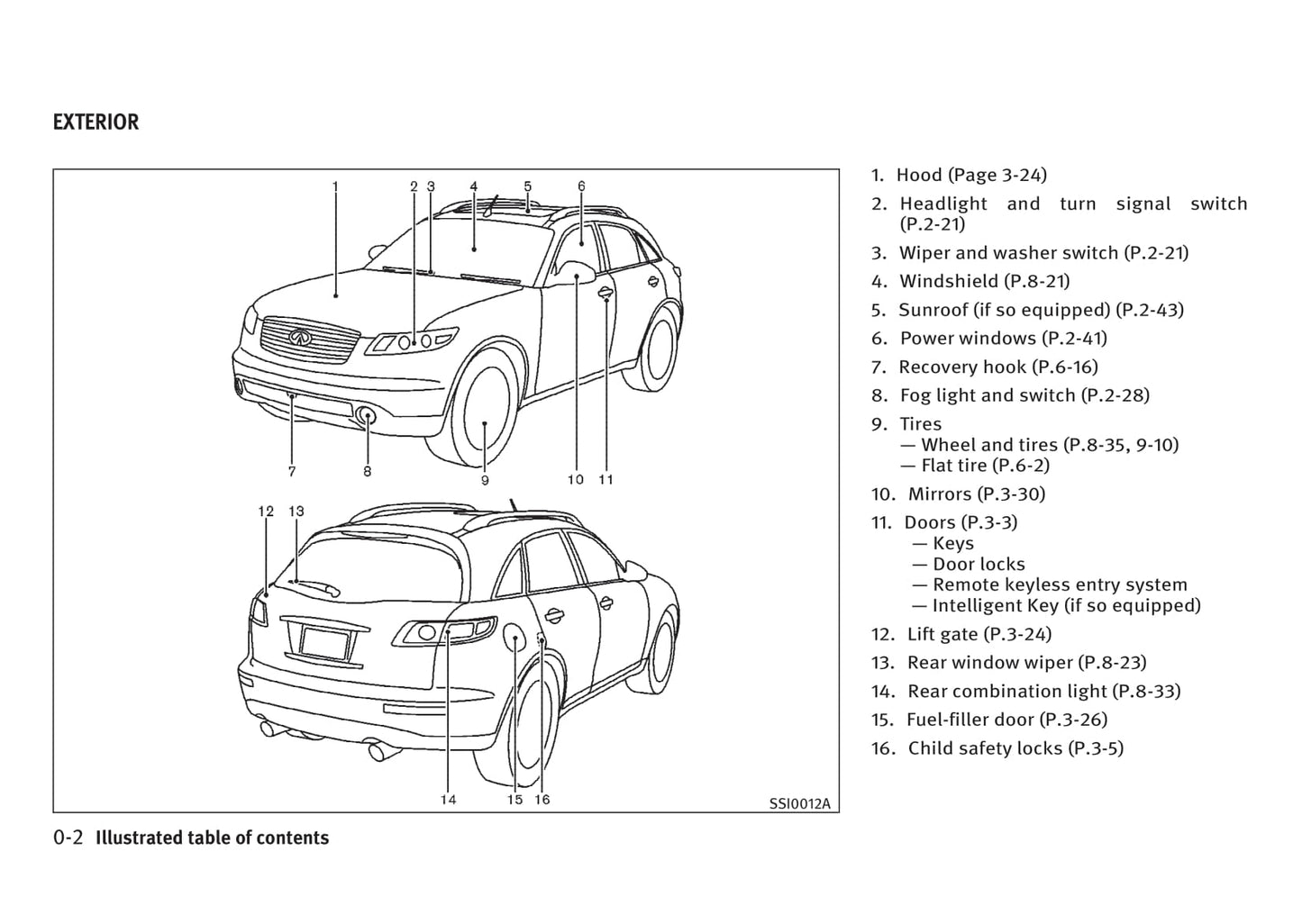 EXTERIOR

1 2 3 4 5 6

7 8 9 10 11

12 13

14 15 16

SSI0012A

1. Hood (Page 3-24)
2. Headlight and turn signal switch (P.2-21)
3. Wiper and washer switch (P.2-21)
4. Windshield (P.8-21)
5. Sunroof (if so equipped) (P.2-43)
6. Power windows (P.2-41)
7. Recovery hook (P.6-16)
8. Fog light and switch (P.2-28)
9. Tires
— Wheel and tires (P.8-35, 9-10)
— Flat tire (P.6-2)
10. Mirrors (P.3-30)
11. Doors (P.3-3)
— Keys
— Door locks
— Remote keyless entry system
— Intelligent Key (if so equipped)
12. Lift gate (P.3-24)
13. Rear window wiper (P.8-23)
14. Rear combination light (P.8-33)
15. Fuel-filler door (P.3-26)
16. Child safety locks (P.3-5)

0-2 Illustrated table of contents