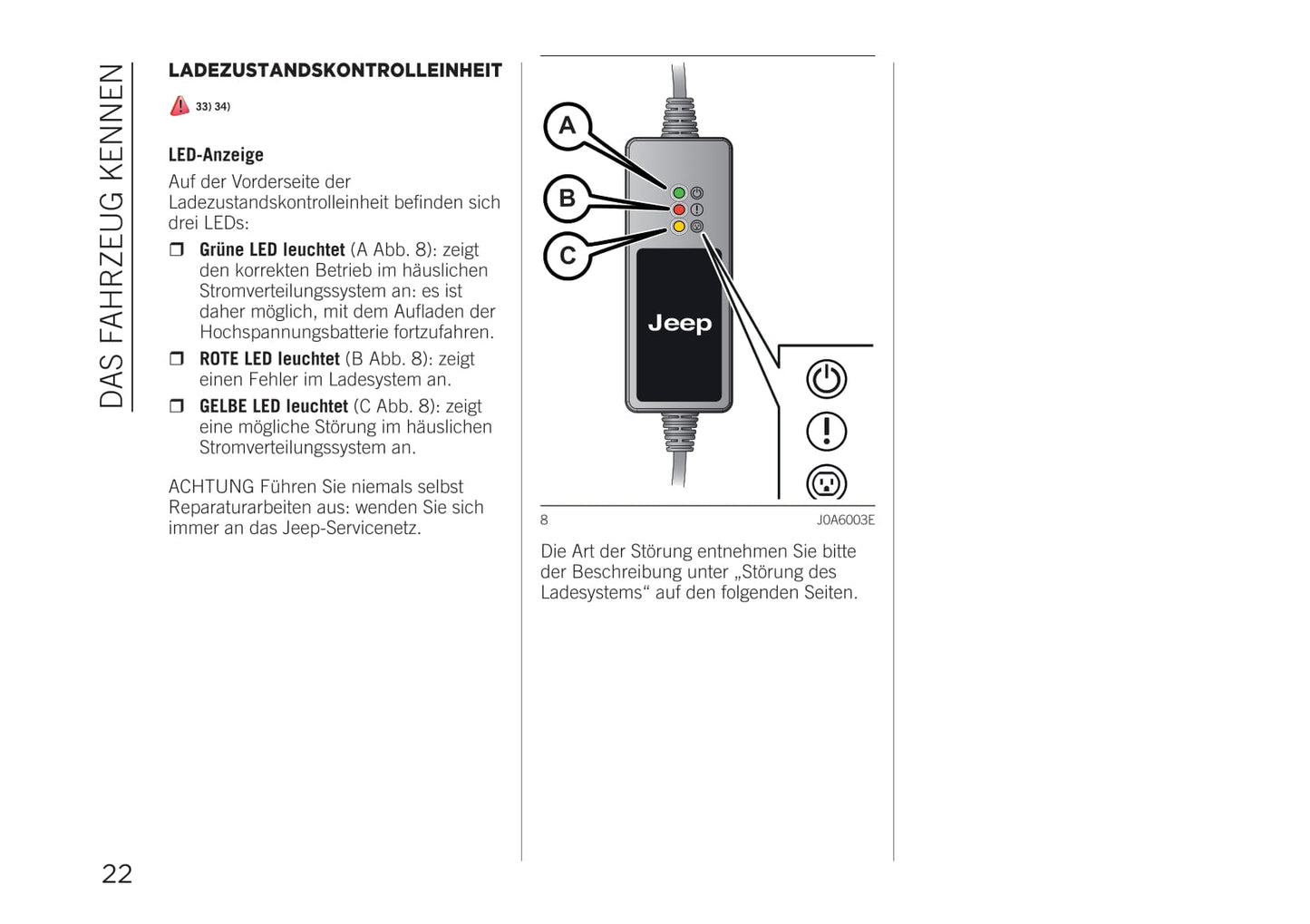 DAS FAHRZEUG KENNEN

LADEZUSTANDSKONTROLLEINHEIT

33) 34)

LED-Anzeige

Auf der Vorderseite der Ladezustandskontrolleinheit befinden sich drei LEDs:

❒ Grüne LED leuchtet (A Abb. 8): zeigt den korrekten Betrieb im häuslichen Stromverteilungssystem an: es ist daher möglich, mit dem Aufladen der Hochspannungsbatterie fortzufahren.

❒ ROTE LED leuchtet (B Abb. 8): zeigt einen Fehler im Ladesystem an.

❒ GELBE LED leuchtet (C Abb. 8): zeigt eine mögliche Störung im häuslichen Stromverteilungssystem an.

ACHTUNG Führen Sie niemals selbst Reparaturarbeiten aus: wenden Sie sich immer an das Jeep-Servicenetz.

A
B
C
Jeep

8 J0A6003E

Die Art der Störung entnehmen Sie bitte der Beschreibung unter „Störung des Ladesystems“ auf den folgenden Seiten.

22