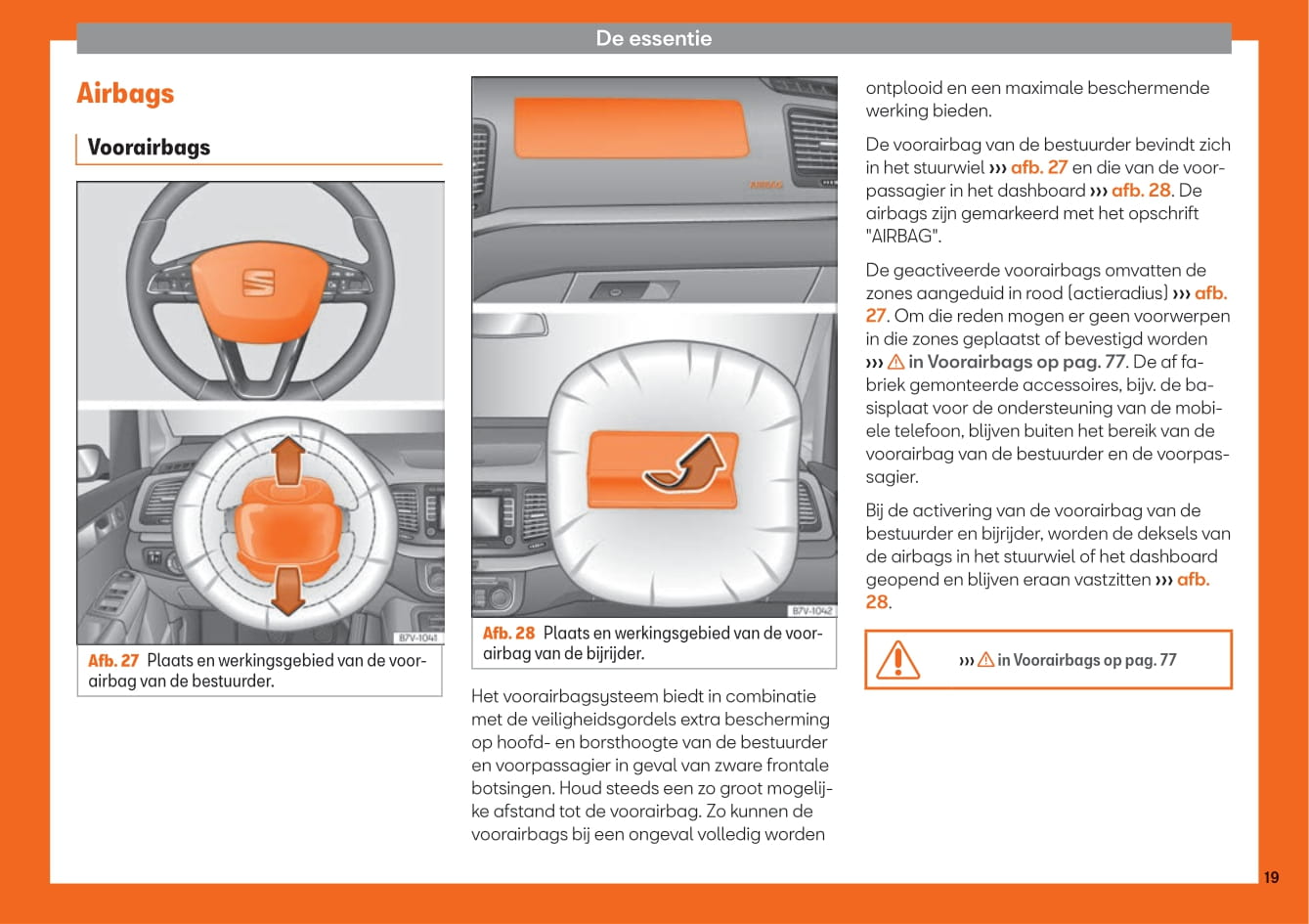 De essentie

Airbags

Voorairbags

B7V-1041

Afb. 27 Plaats en werkingsgebied van de voorairbag van de bestuurder.

AIRBAG

B7V-1042

Afb. 28 Plaats en werkingsgebied van de voorairbag van de bijrijder.

Het voorairbagsysteem biedt in combinatie met de veiligheidsgordels extra bescherming op hoofd- en borsthoogte van de bestuurder en voorpassagier in geval van zware frontale botsingen. Houd steeds een zo groot mogelijke afstand tot de voorairbag. Zo kunnen de voorairbags bij een ongeval volledig worden ontplooid en een maximale beschermende werking bieden.

De voorairbag van de bestuurder bevindt zich in het stuurwiel ››› afb. 27 en die van de voorpassagier in het dashboard ››› afb. 28. De airbags zijn gemarkeerd met het opschrift "AIRBAG".

De geactiveerde voorairbags omvatten de zones aangeduid in rood (actieradius) ››› afb. 27. Om die reden mogen er geen voorwerpen in die zones geplaatst of bevestigd worden ››› ⚠ in Voorairbags op pag. 77. De af fabriek gemonteerde accessoires, bijv. de basisplaat voor de ondersteuning van de mobiele telefoon, blijven buiten het bereik van de voorairbag van de bestuurder en de voorpassagier.

Bij de activering van de voorairbag van de bestuurder en bijrijder, worden de deksels van de airbags in het stuurwiel of het dashboard geopend en blijven eraan vastzitten ››› afb. 28.

››› ⚠ in Voorairbags op pag. 77

19