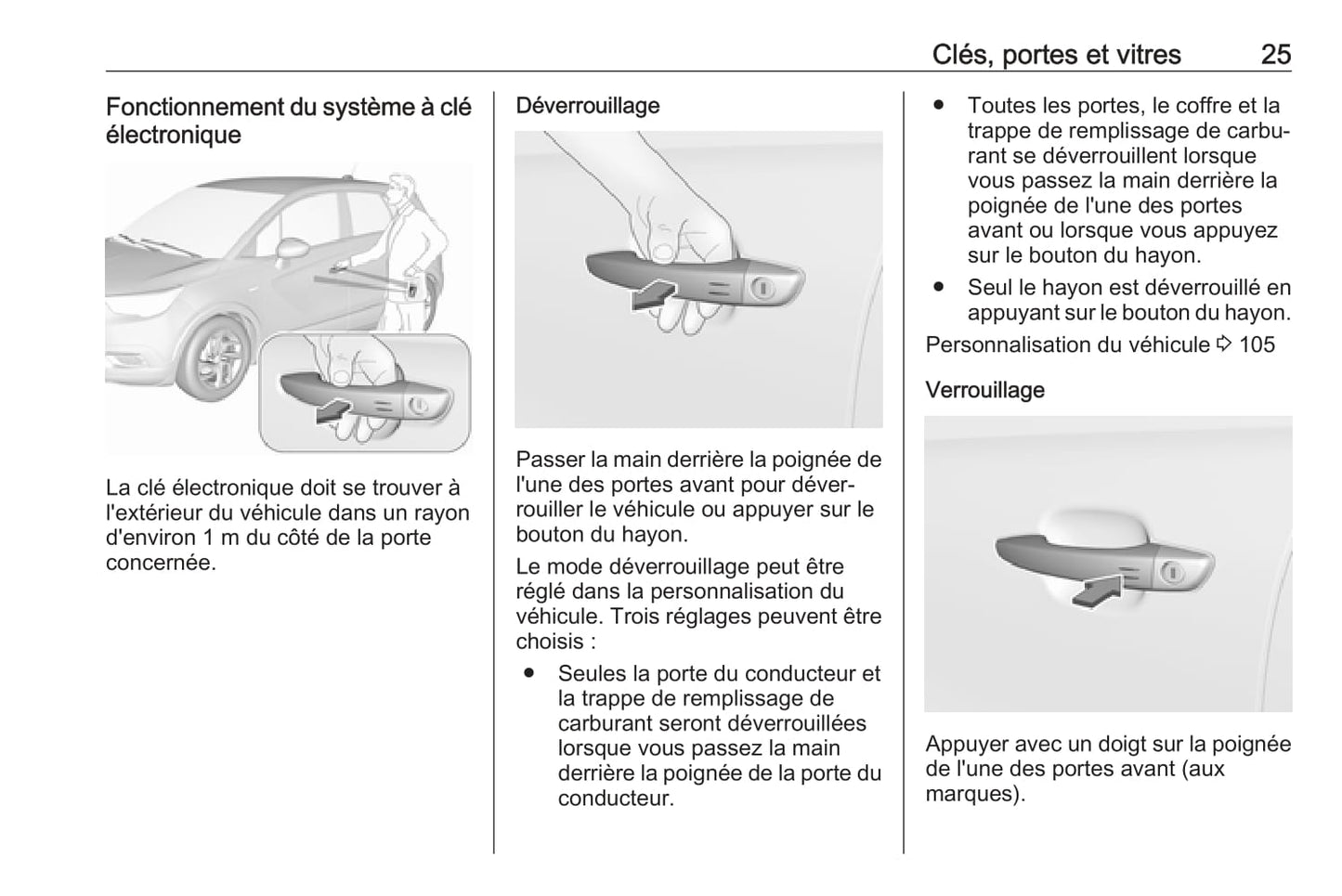 Clés, portes et vitres 25

Fonctionnement du système à clé électronique

La clé électronique doit se trouver à l'extérieur du véhicule dans un rayon d'environ 1 m du côté de la porte concernée.

Déverrouillage

Passer la main derrière la poignée de l'une des portes avant pour déverrouiller le véhicule ou appuyer sur le bouton du hayon.

Le mode déverrouillage peut être réglé dans la personnalisation du véhicule. Trois réglages peuvent être choisis :

● Seules la porte du conducteur et la trappe de remplissage de carburant seront déverrouillées lorsque vous passez la main derrière la poignée de la porte du conducteur.

● Toutes les portes, le coffre et la trappe de remplissage de carburant se déverrouillent lorsque vous passez la main derrière la poignée de l'une des portes avant ou lorsque vous appuyez sur le bouton du hayon.

● Seul le hayon est déverrouillé en appuyant sur le bouton du hayon.

Personnalisation du véhicule ⇨ 105

Verrouillage

Appuyer avec un doigt sur la poignée de l'une des portes avant (aux marques).